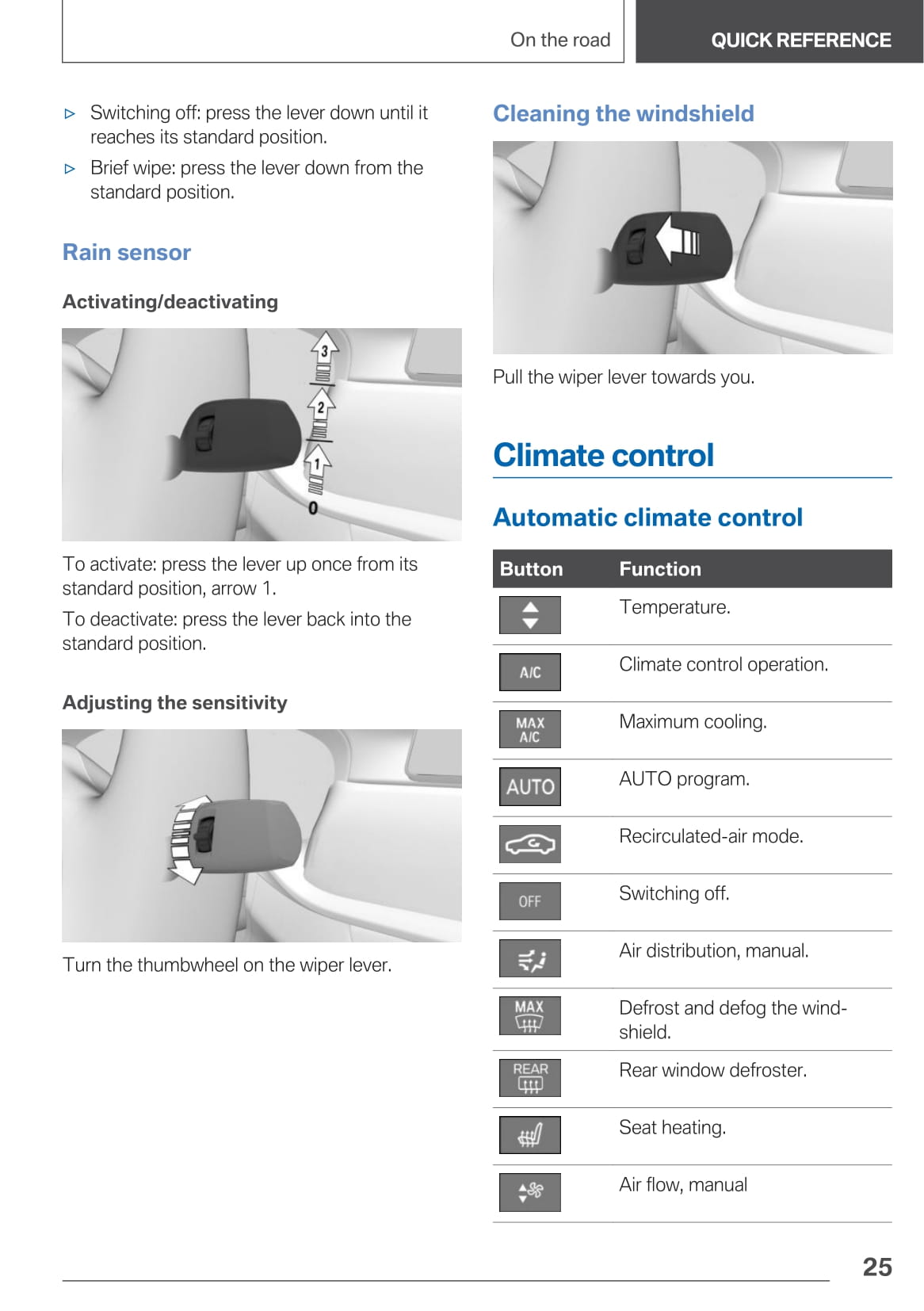 On the road QUICK REFERENCE

▷ Switching off: press the lever down until it reaches its standard position.

▷ Brief wipe: press the lever down from the standard position.

Rain sensor

Activating/deactivating

3
2
1
0

To activate: press the lever up once from its standard position, arrow 1.

To deactivate: press the lever back into the standard position.

Adjusting the sensitivity

Turn the thumbwheel on the wiper lever.

Cleaning the windshield

Pull the wiper lever towards you.

Climate control

Automatic climate control

| Button | Function |
|---|---|
| | Temperature. |
| A/C | Climate control operation. |
| MAX A/C | Maximum cooling. |
| AUTO | AUTO program. |
| | Recirculated-air mode. |
| OFF | Switching off. |
| | Air distribution, manual. |
| MAX | Defrost and defog the windshield. |
| REAR | Rear window defroster. |
| | Seat heating. |
| | Air flow, manual |

25