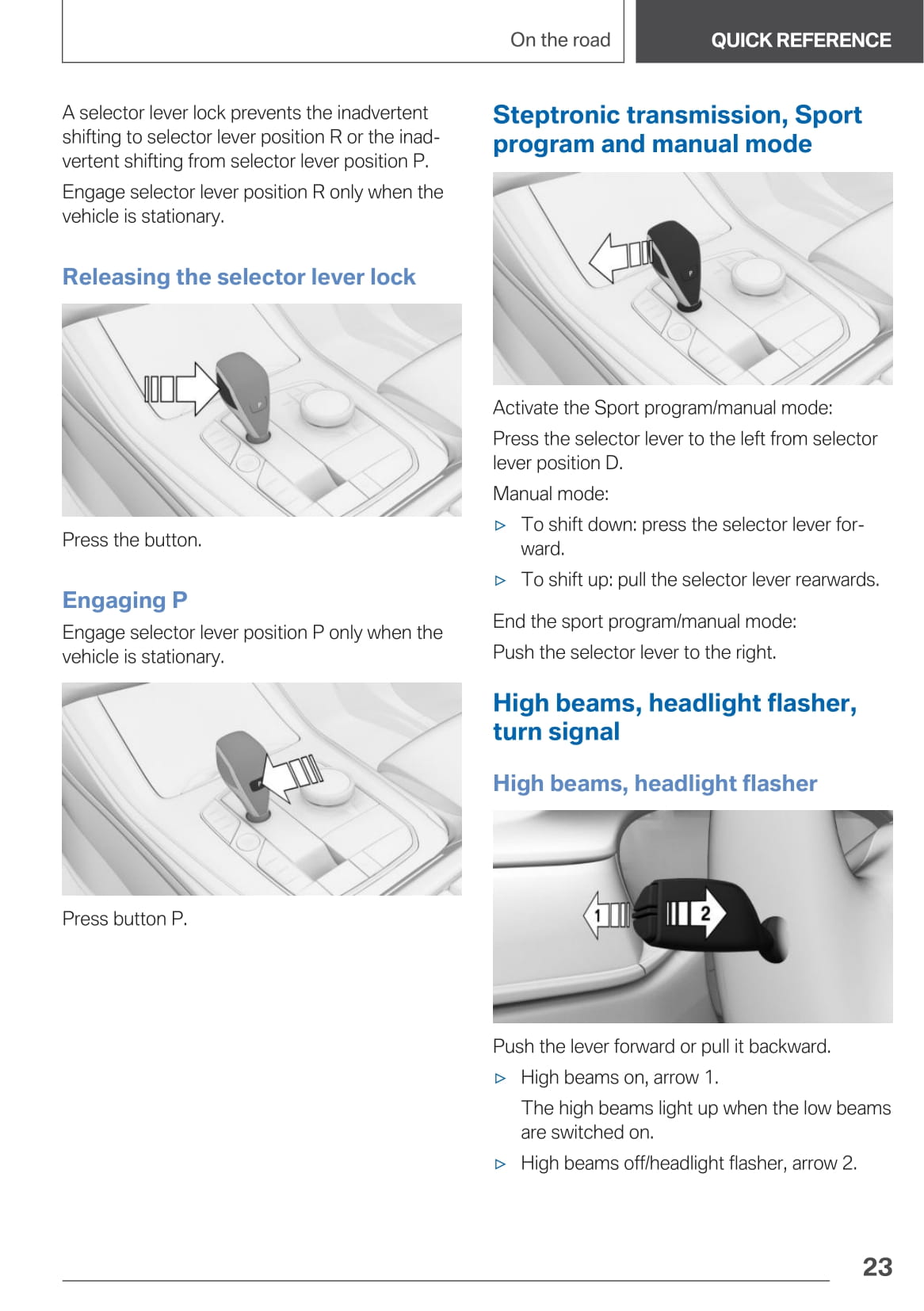 On the road

QUICK REFERENCE

A selector lever lock prevents the inadvertent shifting to selector lever position R or the inadvertent shifting from selector lever position P.

Engage selector lever position R only when the vehicle is stationary.

Releasing the selector lever lock

P

Press the button.

Engaging P

Engage selector lever position P only when the vehicle is stationary.

P

Press button P.

Steptronic transmission, Sport program and manual mode

P

Activate the Sport program/manual mode:

Press the selector lever to the left from selector lever position D.

Manual mode:

▷ To shift down: press the selector lever forward.

▷ To shift up: pull the selector lever rearwards.

End the sport program/manual mode:

Push the selector lever to the right.

High beams, headlight flasher, turn signal

High beams, headlight flasher

1

2

Push the lever forward or pull it backward.

▷ High beams on, arrow 1.

The high beams light up when the low beams are switched on.

▷ High beams off/headlight flasher, arrow 2.

23