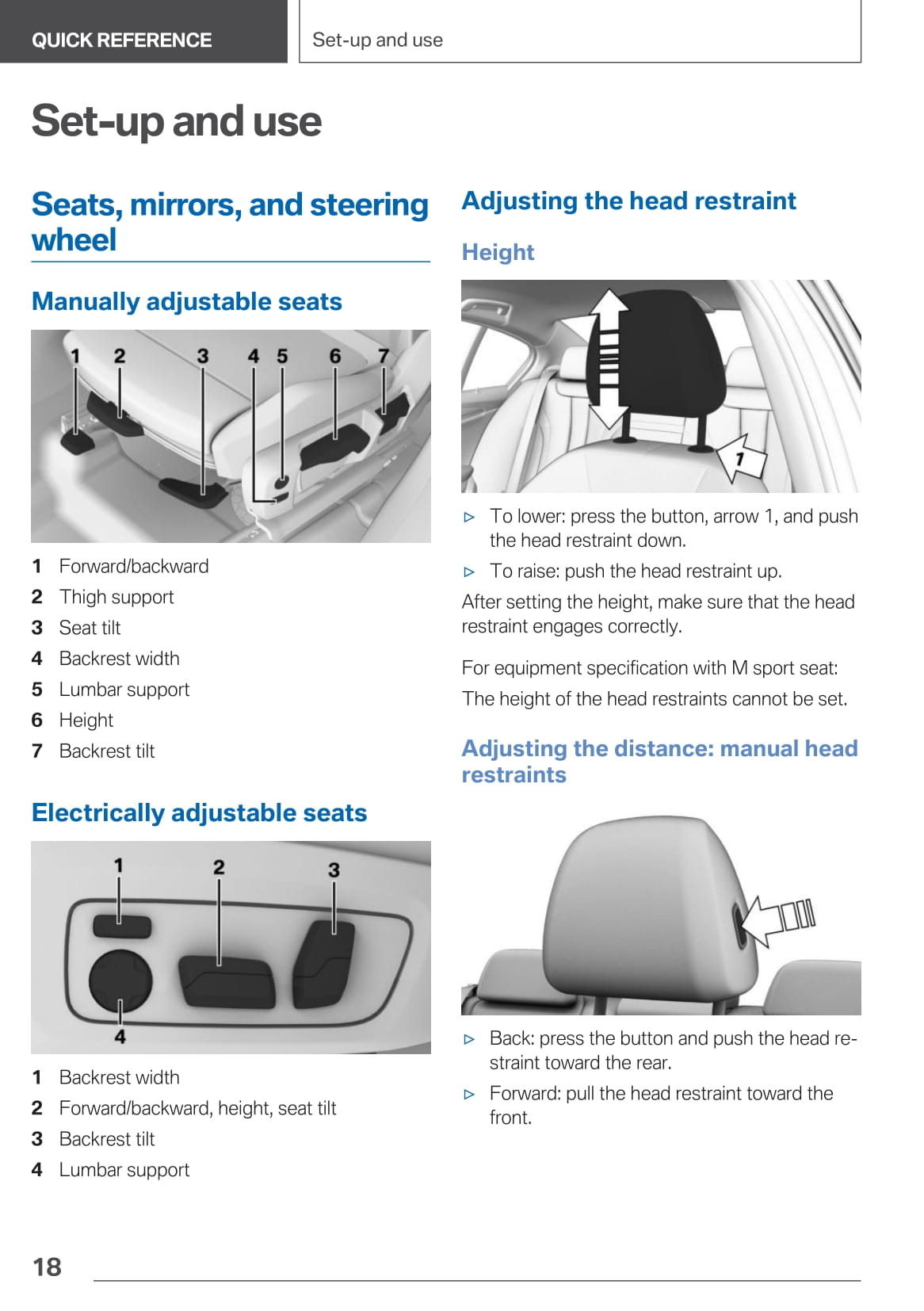 QUICK REFERENCE

Set-up and use

Set-up and use

Seats, mirrors, and steering wheel

Manually adjustable seats

1 2 3 4 5 6 7

1 Forward/backward
2 Thigh support
3 Seat tilt
4 Backrest width
5 Lumbar support
6 Height
7 Backrest tilt

Electrically adjustable seats

1 2 3 4

1 Backrest width
2 Forward/backward, height, seat tilt
3 Backrest tilt
4 Lumbar support

Adjusting the head restraint

Height

1

▷ To lower: press the button, arrow 1, and push the head restraint down.
▷ To raise: push the head restraint up.

After setting the height, make sure that the head restraint engages correctly.

For equipment specification with M sport seat:

The height of the head restraints cannot be set.

Adjusting the distance: manual head restraints

▷ Back: press the button and push the head restraint toward the rear.
▷ Forward: pull the head restraint toward the front.

18