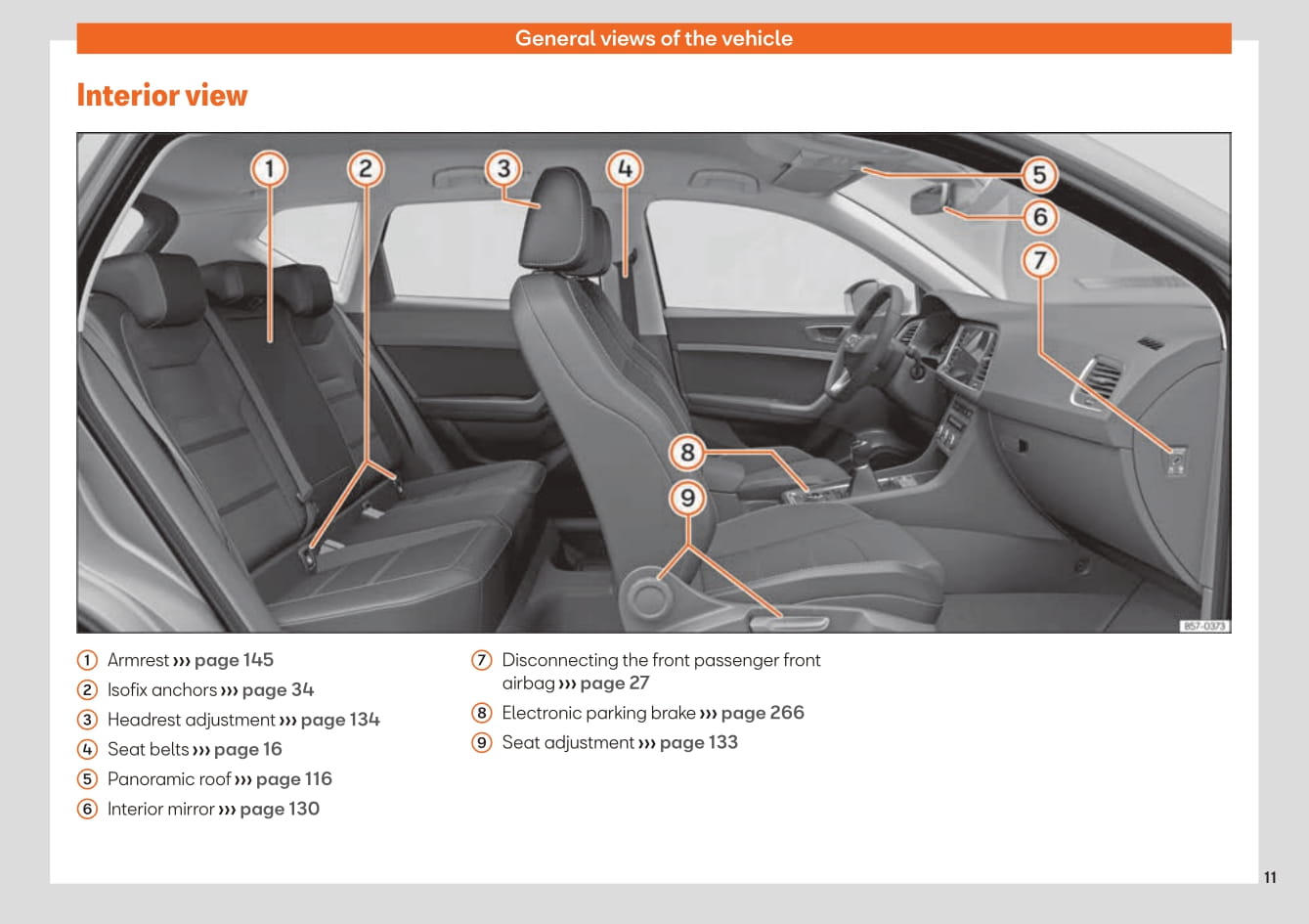 General views of the vehicle

Interior view

1
2
3
4
5
6
7
8
9

B57-0373

1 Armrest ››› page 145
2 Isofix anchors ››› page 34
3 Headrest adjustment ››› page 134
4 Seat belts ››› page 16
5 Panoramic roof ››› page 116
6 Interior mirror ››› page 130

7 Disconnecting the front passenger front airbag ››› page 27
8 Electronic parking brake ››› page 266
9 Seat adjustment ››› page 133

11