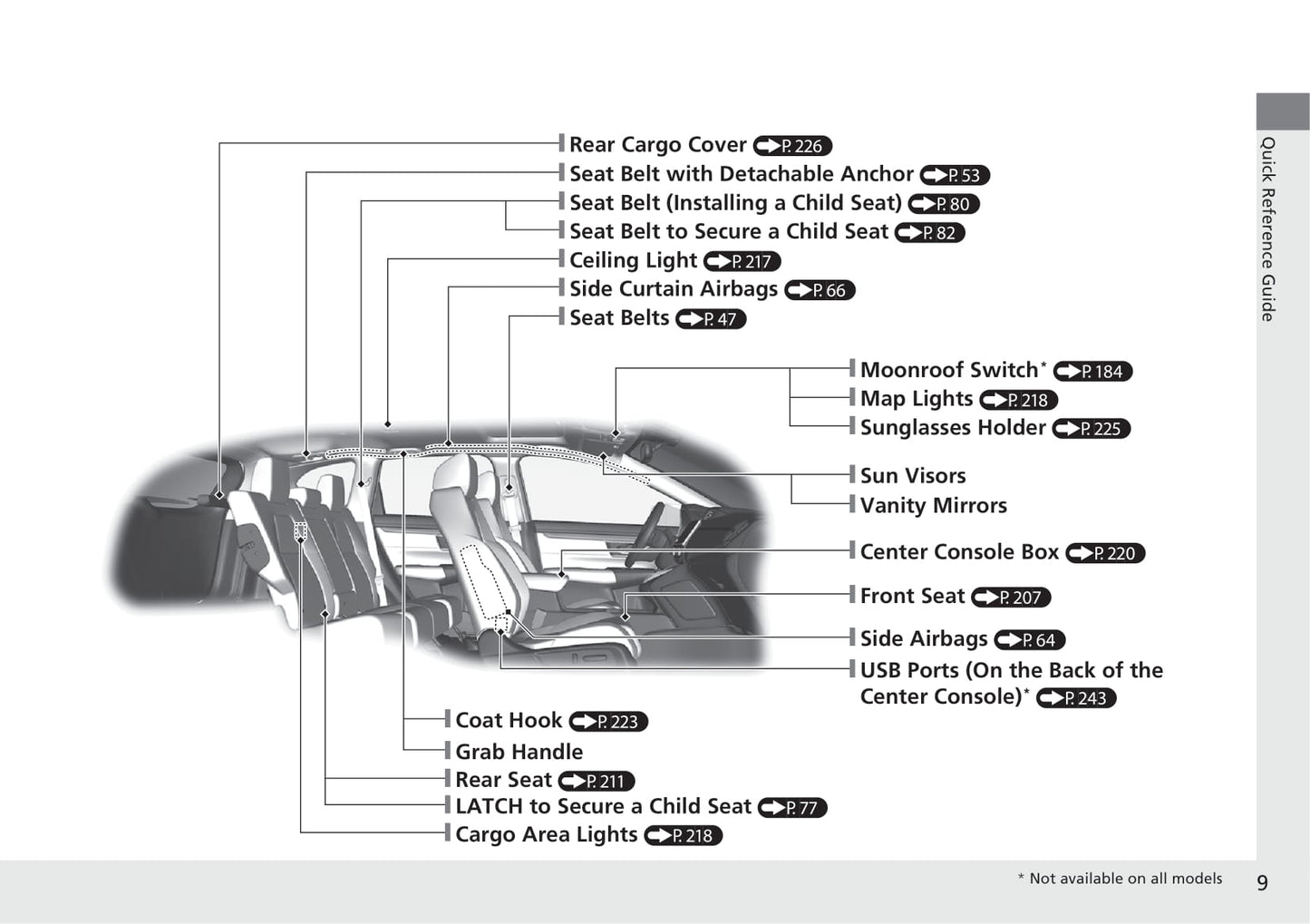 Quick Reference Guide

Rear Cargo Cover P. 226
Seat Belt with Detachable Anchor P. 53
Seat Belt (Installing a Child Seat) P. 80
Seat Belt to Secure a Child Seat P. 82
Ceiling Light P. 217
Side Curtain Airbags P. 66
Seat Belts P. 47

Moonroof Switch* P. 184
Map Lights P. 218
Sunglasses Holder P. 225

Sun Visors
Vanity Mirrors

Center Console Box P. 220

Front Seat P. 207

Side Airbags P. 64

USB Ports (On the Back of the Center Console)* P. 243

Coat Hook P. 223
Grab Handle
Rear Seat P. 211
LATCH to Secure a Child Seat P. 77
Cargo Area Lights P. 218

* Not available on all models

9