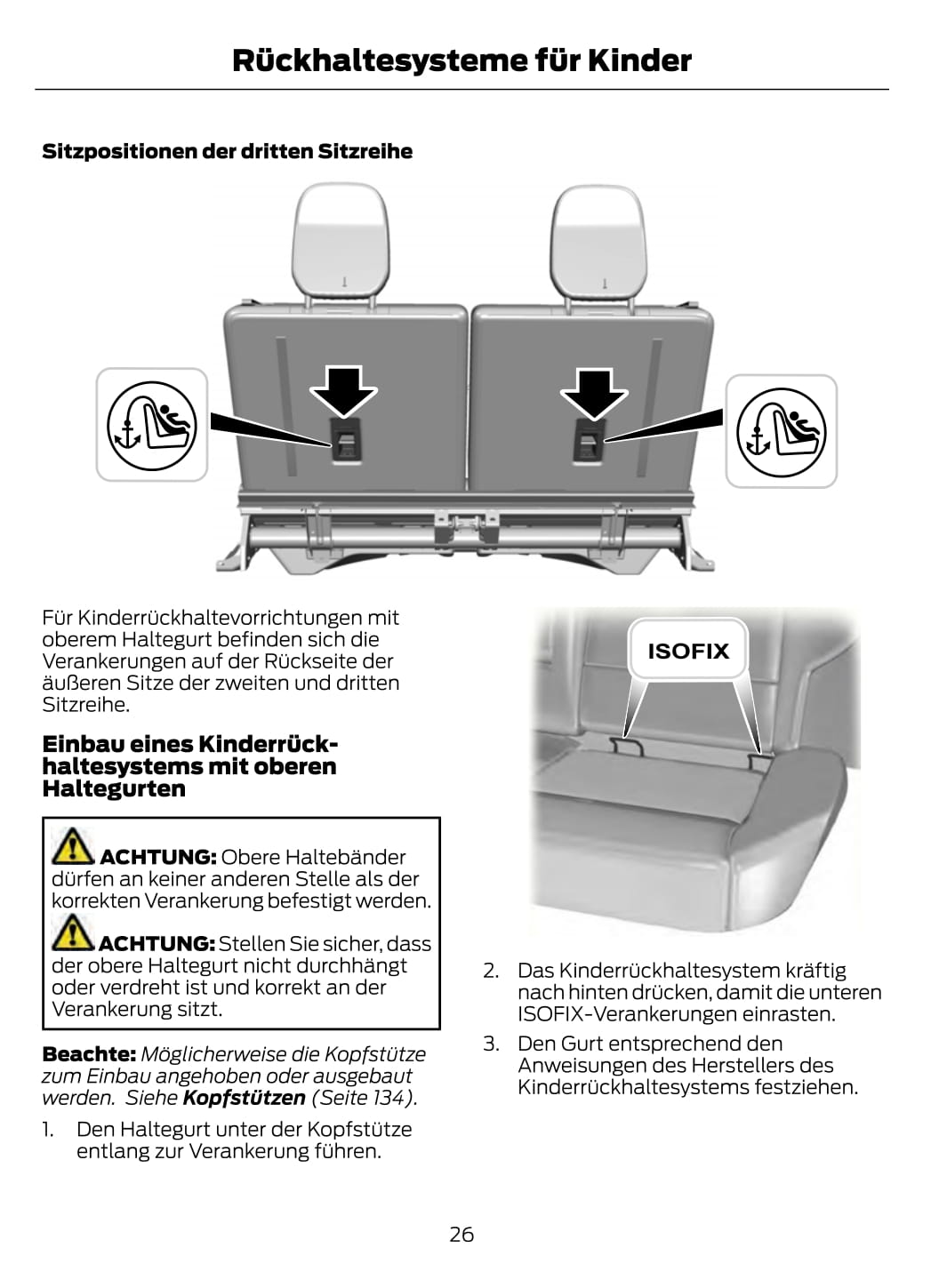 Rückhaltesysteme für Kinder

Sitzpositionen der dritten Sitzreihe

Für Kinderrückhaltevorrichtungen mit oberem Haltegurt befinden sich die Verankerungen auf der Rückseite der äußeren Sitze der zweiten und dritten Sitzreihe.

Einbau eines Kinderrückhaltesystems mit oberen Haltegurten

ACHTUNG: Obere Haltebänder dürfen an keiner anderen Stelle als der korrekten Verankerung befestigt werden.

ACHTUNG: Stellen Sie sicher, dass der obere Haltegurt nicht durchhängt oder verdreht ist und korrekt an der Verankerung sitzt.

Beachte: Möglicherweise die Kopfstütze zum Einbau angehoben oder ausgebaut werden. Siehe Kopfstützen (Seite 134).

1. Den Haltegurt unter der Kopfstütze entlang zur Verankerung führen.

ISOFIX

2. Das Kinderrückhaltesystem kräftig nach hinten drücken, damit die unteren ISOFIX-Verankerungen einrasten.

3. Den Gurt entsprechend den Anweisungen des Herstellers des Kinderrückhaltesystems festziehen.

26