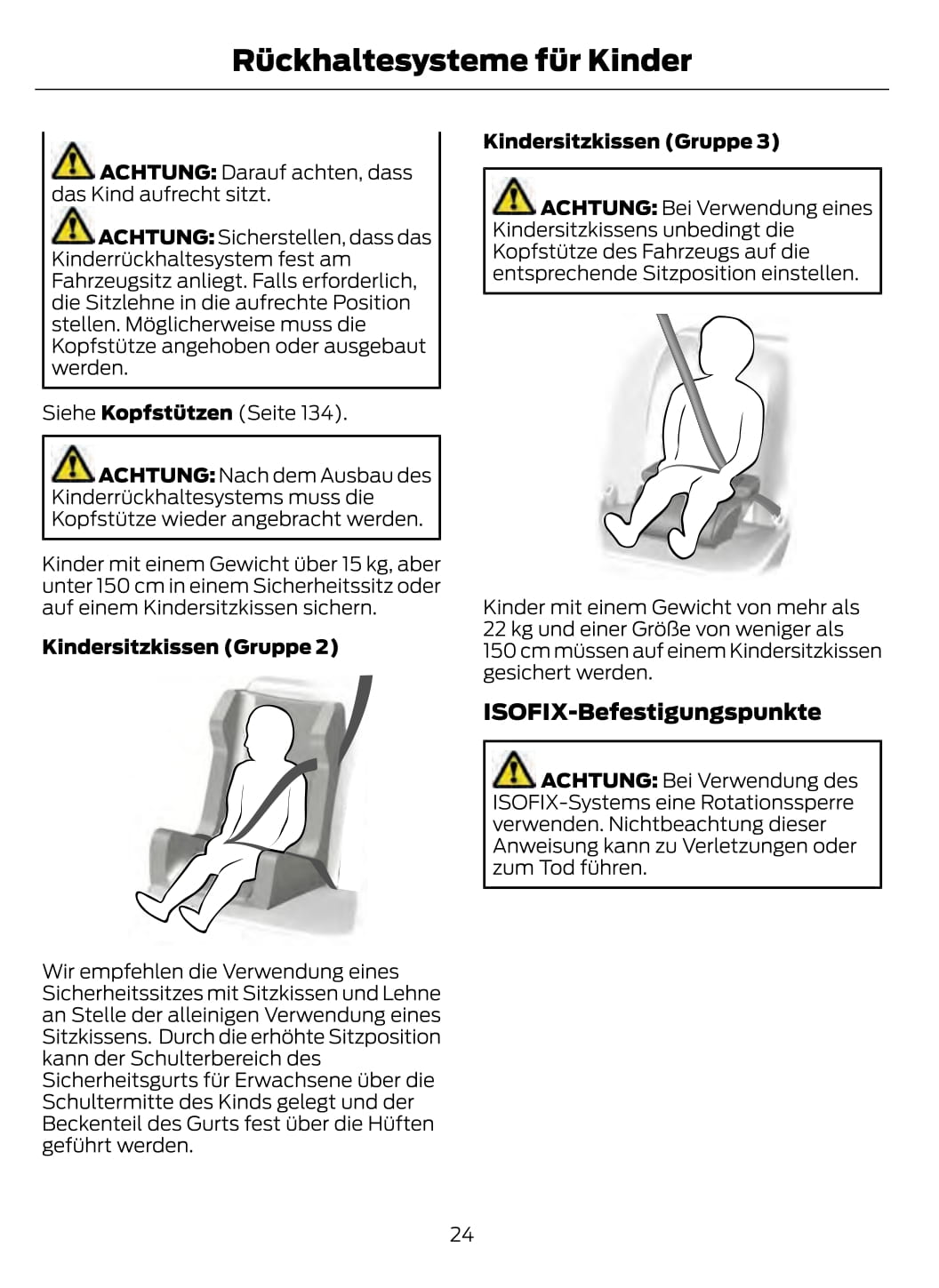 Rückhaltesysteme für Kinder

ACHTUNG: Darauf achten, dass das Kind aufrecht sitzt.

ACHTUNG: Sicherstellen, dass das Kinderrückhaltesystem fest am Fahrzeugsitz anliegt. Falls erforderlich, die Sitzlehne in die aufrechte Position stellen. Möglicherweise muss die Kopfstütze angehoben oder ausgebaut werden.

Siehe Kopfstützen (Seite 134).

ACHTUNG: Nach dem Ausbau des Kinderrückhaltesystems muss die Kopfstütze wieder angebracht werden.

Kinder mit einem Gewicht über 15 kg, aber unter 150 cm in einem Sicherheitssitz oder auf einem Kindersitzkissen sichern.

Kindersitzkissen (Gruppe 2)

Wir empfehlen die Verwendung eines Sicherheitssitzes mit Sitzkissen und Lehne an Stelle der alleinigen Verwendung eines Sitzkissens. Durch die erhöhte Sitzposition kann der Schulterbereich des Sicherheitsgurts für Erwachsene über die Schultermitte des Kinds gelegt und der Beckenteil des Gurts fest über die Hüften geführt werden.

Kindersitzkissen (Gruppe 3)

ACHTUNG: Bei Verwendung eines Kindersitzkissens unbedingt die Kopfstütze des Fahrzeugs auf die entsprechende Sitzposition einstellen.

Kinder mit einem Gewicht von mehr als 22 kg und einer Größe von weniger als 150 cm müssen auf einem Kindersitzkissen gesichert werden.

ISOFIX-Befestigungspunkte

ACHTUNG: Bei Verwendung des ISOFIX-Systems eine Rotationssperre verwenden. Nichtbeachtung dieser Anweisung kann zu Verletzungen oder zum Tod führen.

24