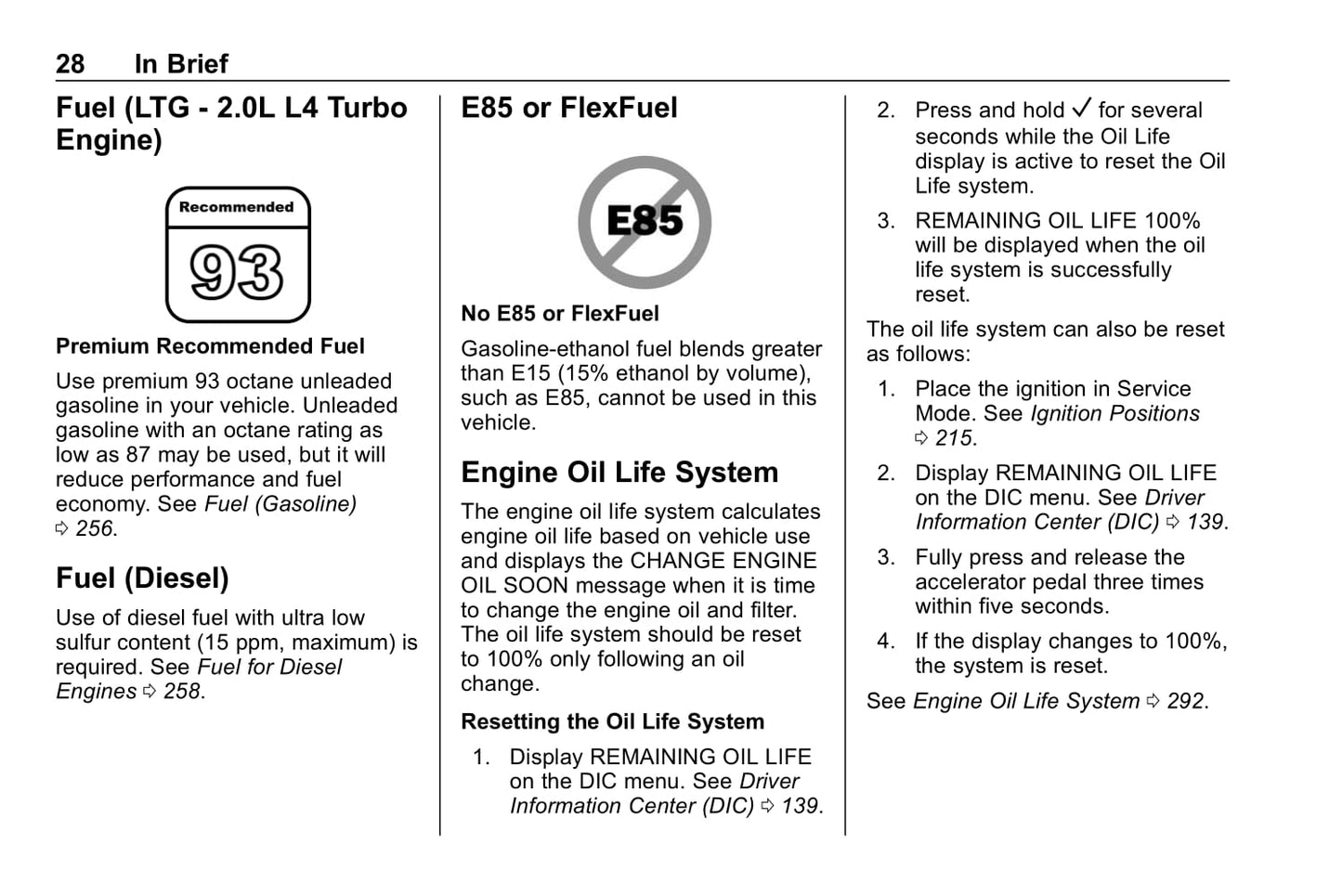 28 In Brief

Fuel (LTG - 2.0L L4 Turbo Engine)

Recommended

93

Premium Recommended Fuel

Use premium 93 octane unleaded gasoline in your vehicle. Unleaded gasoline with an octane rating as low as 87 may be used, but it will reduce performance and fuel economy. See Fuel (Gasoline) ⇨ 256.

Fuel (Diesel)

Use of diesel fuel with ultra low sulfur content (15 ppm, maximum) is required. See Fuel for Diesel Engines ⇨ 258.

E85 or FlexFuel

E85

No E85 or FlexFuel

Gasoline-ethanol fuel blends greater than E15 (15% ethanol by volume), such as E85, cannot be used in this vehicle.

Engine Oil Life System

The engine oil life system calculates engine oil life based on vehicle use and displays the CHANGE ENGINE OIL SOON message when it is time to change the engine oil and filter. The oil life system should be reset to 100% only following an oil change.

Resetting the Oil Life System

1. Display REMAINING OIL LIFE on the DIC menu. See Driver Information Center (DIC) ⇨ 139.

2. Press and hold ✓ for several seconds while the Oil Life display is active to reset the Oil Life system.

3. REMAINING OIL LIFE 100% will be displayed when the oil life system is successfully reset.

The oil life system can also be reset as follows:

1. Place the ignition in Service Mode. See Ignition Positions ⇨ 215.

2. Display REMAINING OIL LIFE on the DIC menu. See Driver Information Center (DIC) ⇨ 139.

3. Fully press and release the accelerator pedal three times within five seconds.

4. If the display changes to 100%, the system is reset.

See Engine Oil Life System ⇨ 292.