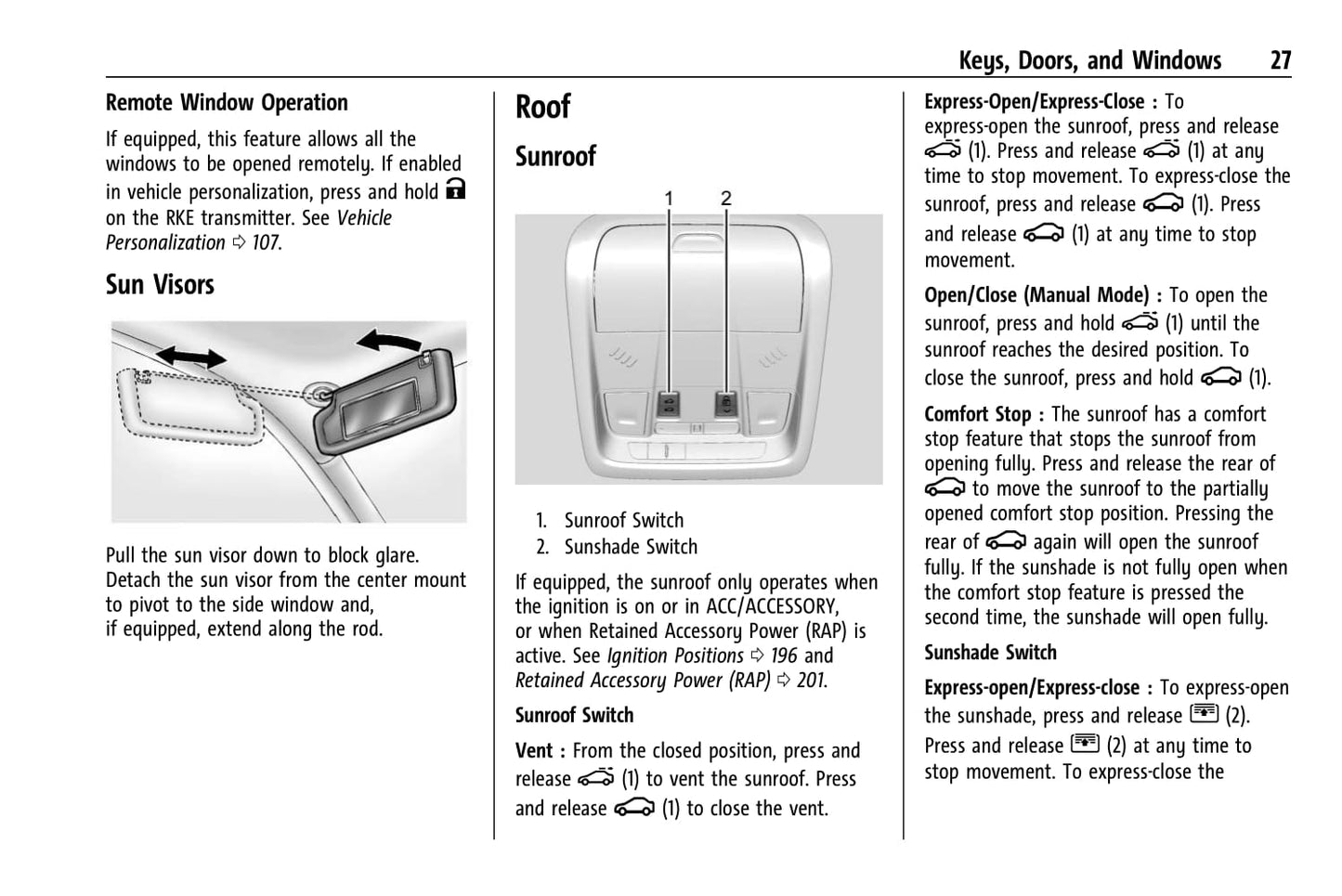 Keys, Doors, and Windows 27

Remote Window Operation

If equipped, this feature allows all the windows to be opened remotely. If enabled in vehicle personalization, press and hold on the RKE transmitter. See Vehicle Personalization ⇨ 107.

Sun Visors

Pull the sun visor down to block glare. Detach the sun visor from the center mount to pivot to the side window and, if equipped, extend along the rod.

Roof

Sunroof

1 2

1. Sunroof Switch
2. Sunshade Switch

If equipped, the sunroof only operates when the ignition is on or in ACC/ACCESSORY, or when Retained Accessory Power (RAP) is active. See Ignition Positions ⇨ 196 and Retained Accessory Power (RAP) ⇨ 201.

Sunroof Switch

Vent : From the closed position, press and release (1) to vent the sunroof. Press and release (1) to close the vent.

Express-Open/Express-Close : To express-open the sunroof, press and release (1). Press and release (1) at any time to stop movement. To express-close the sunroof, press and release (1). Press and release (1) at any time to stop movement.

Open/Close (Manual Mode) : To open the sunroof, press and hold (1) until the sunroof reaches the desired position. To close the sunroof, press and hold (1).

Comfort Stop : The sunroof has a comfort stop feature that stops the sunroof from opening fully. Press and release the rear of to move the sunroof to the partially opened comfort stop position. Pressing the rear of again will open the sunroof fully. If the sunshade is not fully open when the comfort stop feature is pressed the second time, the sunshade will open fully.

Sunshade Switch

Express-open/Express-close : To express-open the sunshade, press and release (2). Press and release (2) at any time to stop movement. To express-close the