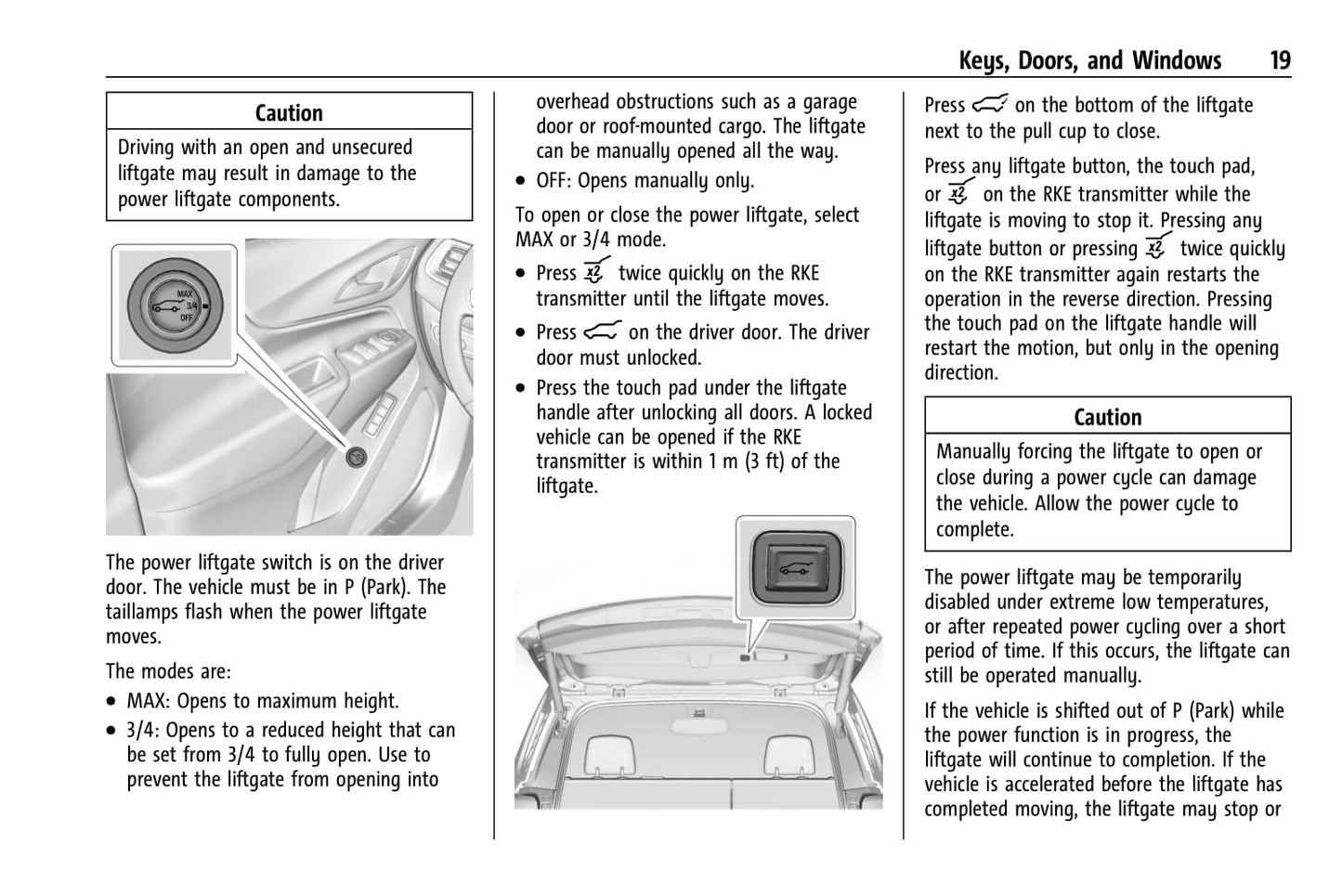 Keys, Doors, and Windows 19

Caution

Driving with an open and unsecured liftgate may result in damage to the power liftgate components.

MAX
3/4
OFF

The power liftgate switch is on the driver door. The vehicle must be in P (Park). The taillamps flash when the power liftgate moves.

The modes are:

• MAX: Opens to maximum height.

• 3/4: Opens to a reduced height that can be set from 3/4 to fully open. Use to prevent the liftgate from opening into overhead obstructions such as a garage door or roof-mounted cargo. The liftgate can be manually opened all the way.

• OFF: Opens manually only.

To open or close the power liftgate, select MAX or 3/4 mode.

• Press x2 twice quickly on the RKE transmitter until the liftgate moves.

• Press on the driver door. The driver door must unlocked.

• Press the touch pad under the liftgate handle after unlocking all doors. A locked vehicle can be opened if the RKE transmitter is within 1 m (3 ft) of the liftgate.

Press on the bottom of the liftgate next to the pull cup to close.

Press any liftgate button, the touch pad, or x2 on the RKE transmitter while the liftgate is moving to stop it. Pressing any liftgate button or pressing x2 twice quickly on the RKE transmitter again restarts the operation in the reverse direction. Pressing the touch pad on the liftgate handle will restart the motion, but only in the opening direction.

Caution

Manually forcing the liftgate to open or close during a power cycle can damage the vehicle. Allow the power cycle to complete.

The power liftgate may be temporarily disabled under extreme low temperatures, or after repeated power cycling over a short period of time. If this occurs, the liftgate can still be operated manually.

If the vehicle is shifted out of P (Park) while the power function is in progress, the liftgate will continue to completion. If the vehicle is accelerated before the liftgate has completed moving, the liftgate may stop or