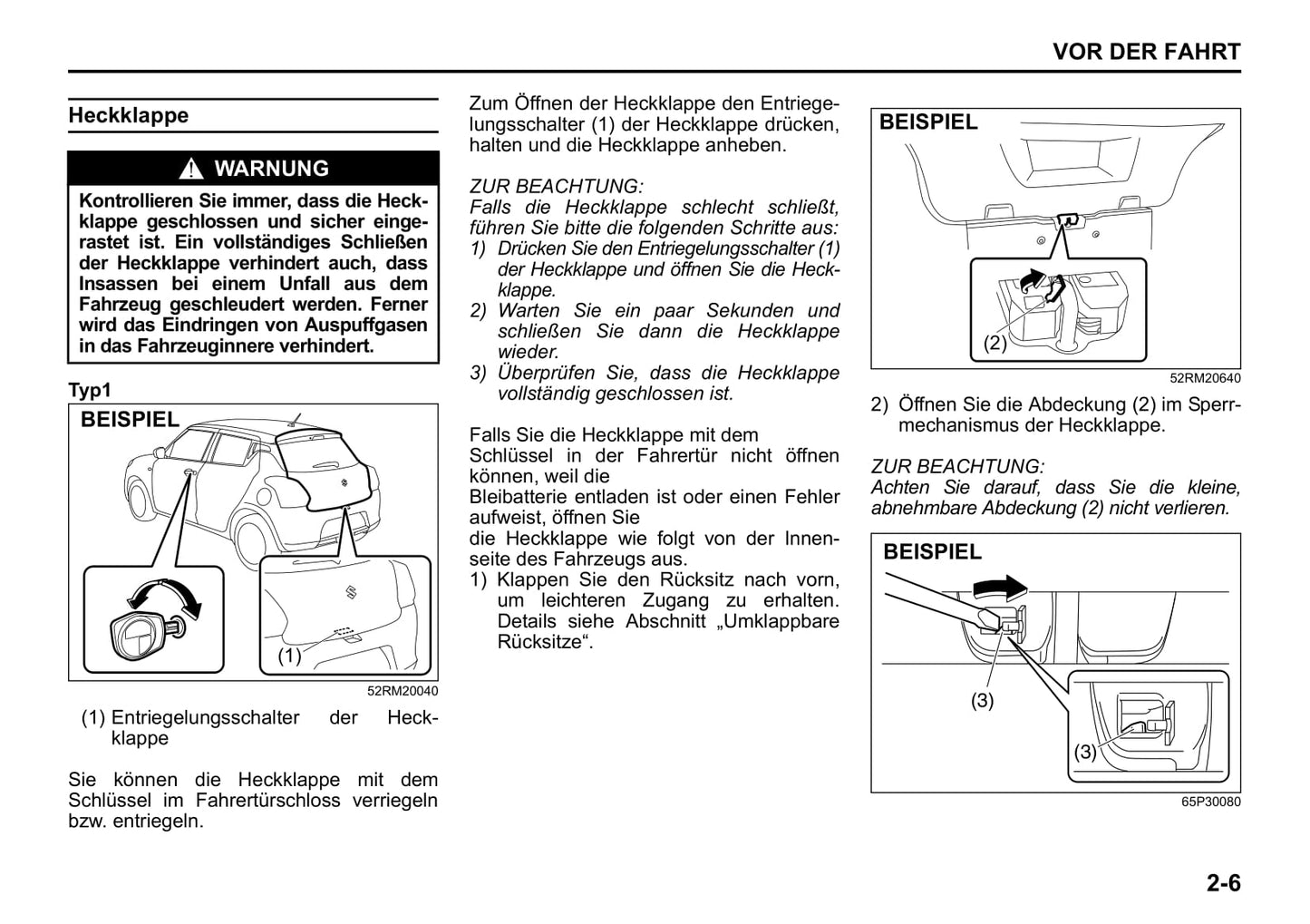 VOR DER FAHRT

Heckklappe

WARNUNG

Kontrollieren Sie immer, dass die Heckklappe geschlossen und sicher eingerastet ist. Ein vollständiges Schließen der Heckklappe verhindert auch, dass Insassen bei einem Unfall aus dem Fahrzeug geschleudert werden. Ferner wird das Eindringen von Auspuffgasen in das Fahrzeuginnere verhindert.

Typ1

BEISPIEL

(1)

52RM20040

(1) Entriegelungsschalter der Heckklappe

Sie können die Heckklappe mit dem Schlüssel im Fahrertürschloss verriegeln bzw. entriegeln.

Zum Öffnen der Heckklappe den Entriegelungsschalter (1) der Heckklappe drücken, halten und die Heckklappe anheben.

ZUR BEACHTUNG:
Falls die Heckklappe schlecht schließt, führen Sie bitte die folgenden Schritte aus:
1) Drücken Sie den Entriegelungsschalter (1) der Heckklappe und öffnen Sie die Heckklappe.
2) Warten Sie ein paar Sekunden und schließen Sie dann die Heckklappe wieder.
3) Überprüfen Sie, dass die Heckklappe vollständig geschlossen ist.

Falls Sie die Heckklappe mit dem Schlüssel in der Fahrertür nicht öffnen können, weil die
Bleibatterie entladen ist oder einen Fehler aufweist, öffnen Sie
die Heckklappe wie folgt von der Innenseite des Fahrzeugs aus.
1) Klappen Sie den Rücksitz nach vorn, um leichteren Zugang zu erhalten. Details siehe Abschnitt „Umklappbare Rücksitze“.

BEISPIEL

(2)

52RM20640

2) Öffnen Sie die Abdeckung (2) im Sperrmechanismus der Heckklappe.

ZUR BEACHTUNG:
Achten Sie darauf, dass Sie die kleine, abnehmbare Abdeckung (2) nicht verlieren.

BEISPIEL

(3)

(3)

65P30080

2-6