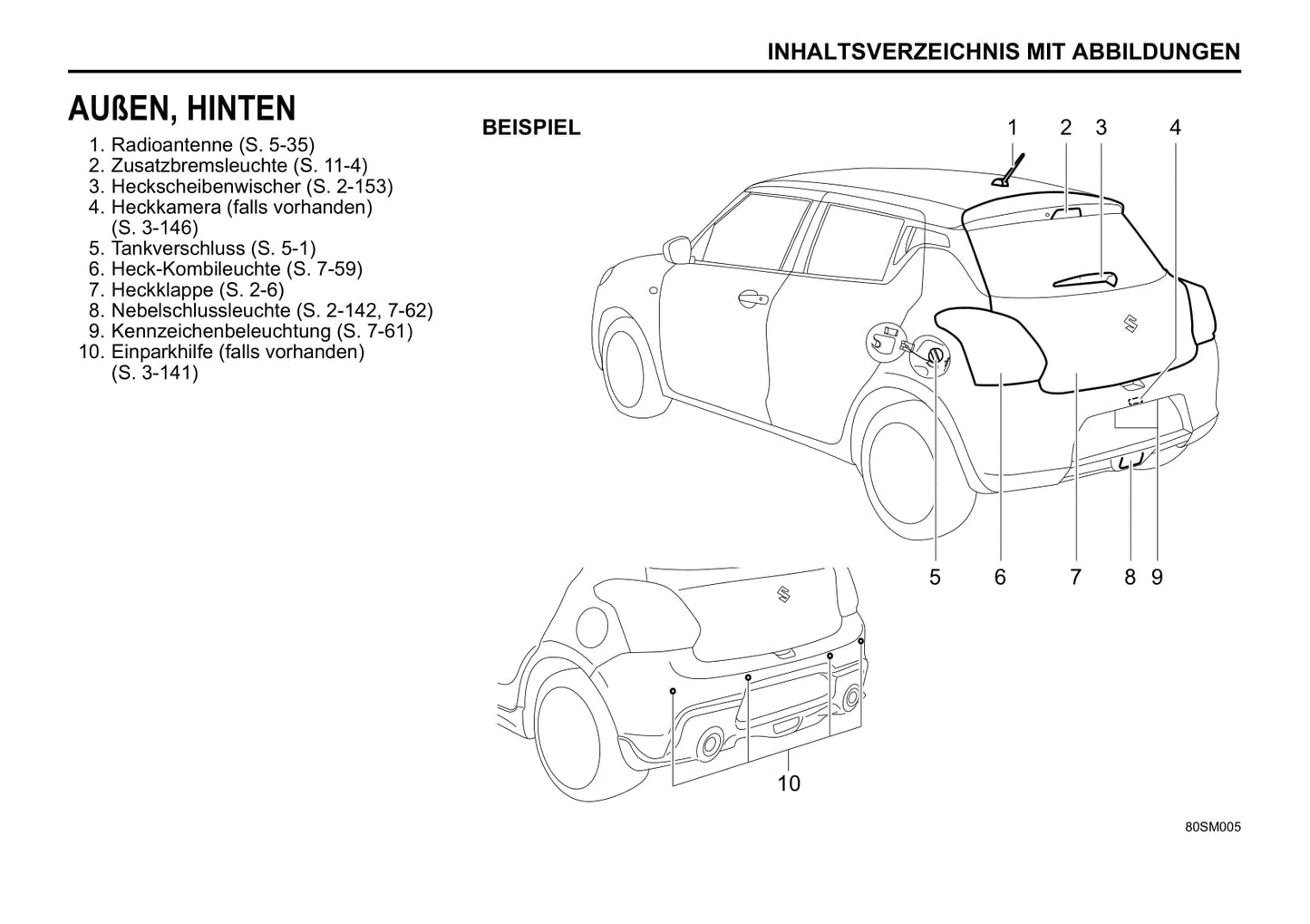 INHALTSVERZEICHNIS MIT ABBILDUNGEN

AUßEN, HINTEN

1. Radioantenne (S. 5-35)
2. Zusatzbremsleuchte (S. 11-4)
3. Heckscheibenwischer (S. 2-153)
4. Heckkamera (falls vorhanden) (S. 3-146)
5. Tankverschluss (S. 5-1)
6. Heck-Kombileuchte (S. 7-59)
7. Heckklappe (S. 2-6)
8. Nebelschlussleuchte (S. 2-142, 7-62)
9. Kennzeichenbeleuchtung (S. 7-61)
10. Einparkhilfe (falls vorhanden) (S. 3-141)

BEISPIEL

1 2 3 4

5 6 7 8 9

10

80SM005