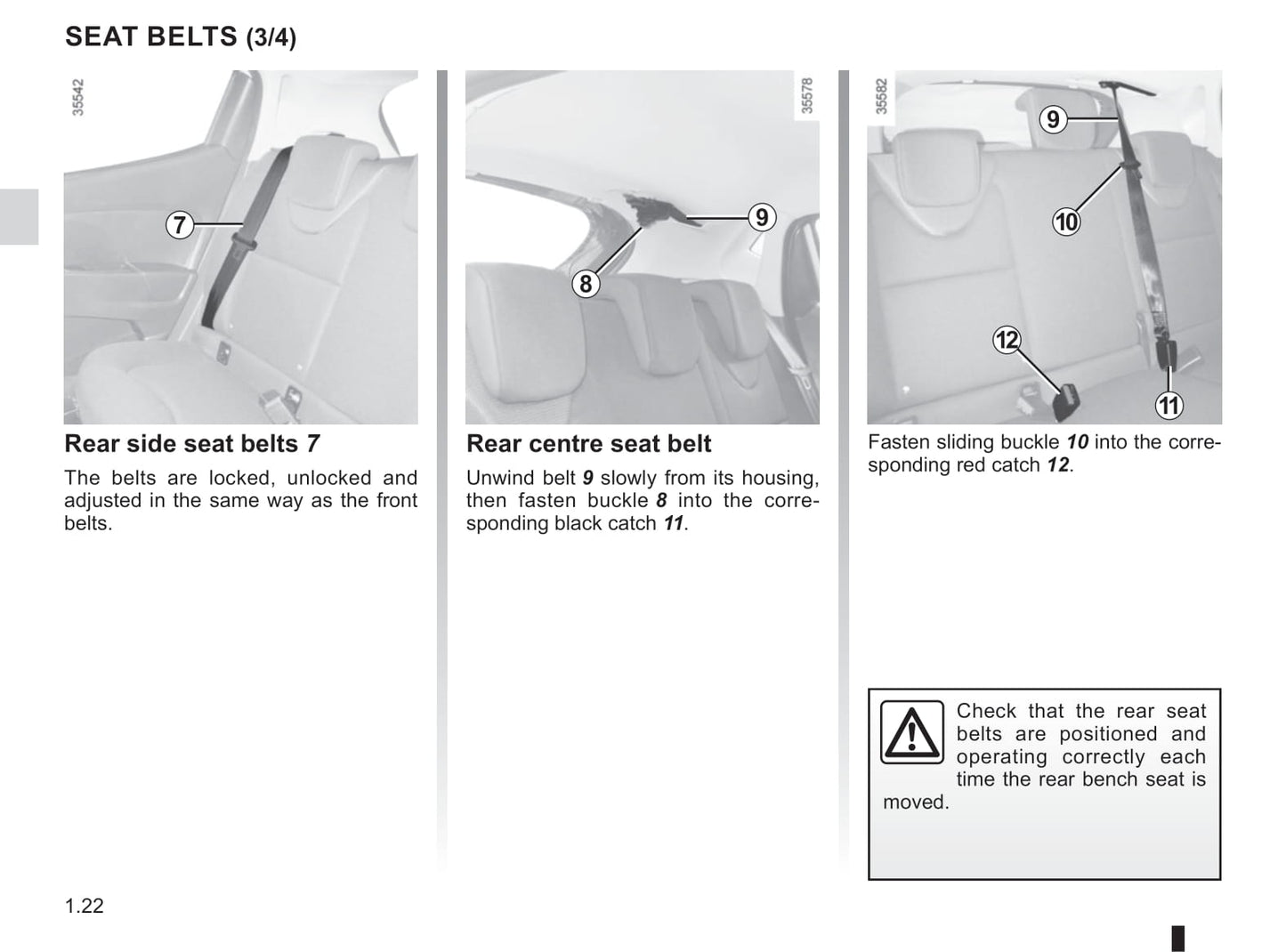 SEAT BELTS (3/4)

35542

7

Rear side seat belts 7

The belts are locked, unlocked and adjusted in the same way as the front belts.

35578

9

8

Rear centre seat belt

Unwind belt 9 slowly from its housing, then fasten buckle 8 into the corresponding black catch 11.

35582

9

10

12

11

Fasten sliding buckle 10 into the corresponding red catch 12.

Check that the rear seat belts are positioned and operating correctly each time the rear bench seat is moved.

1.22