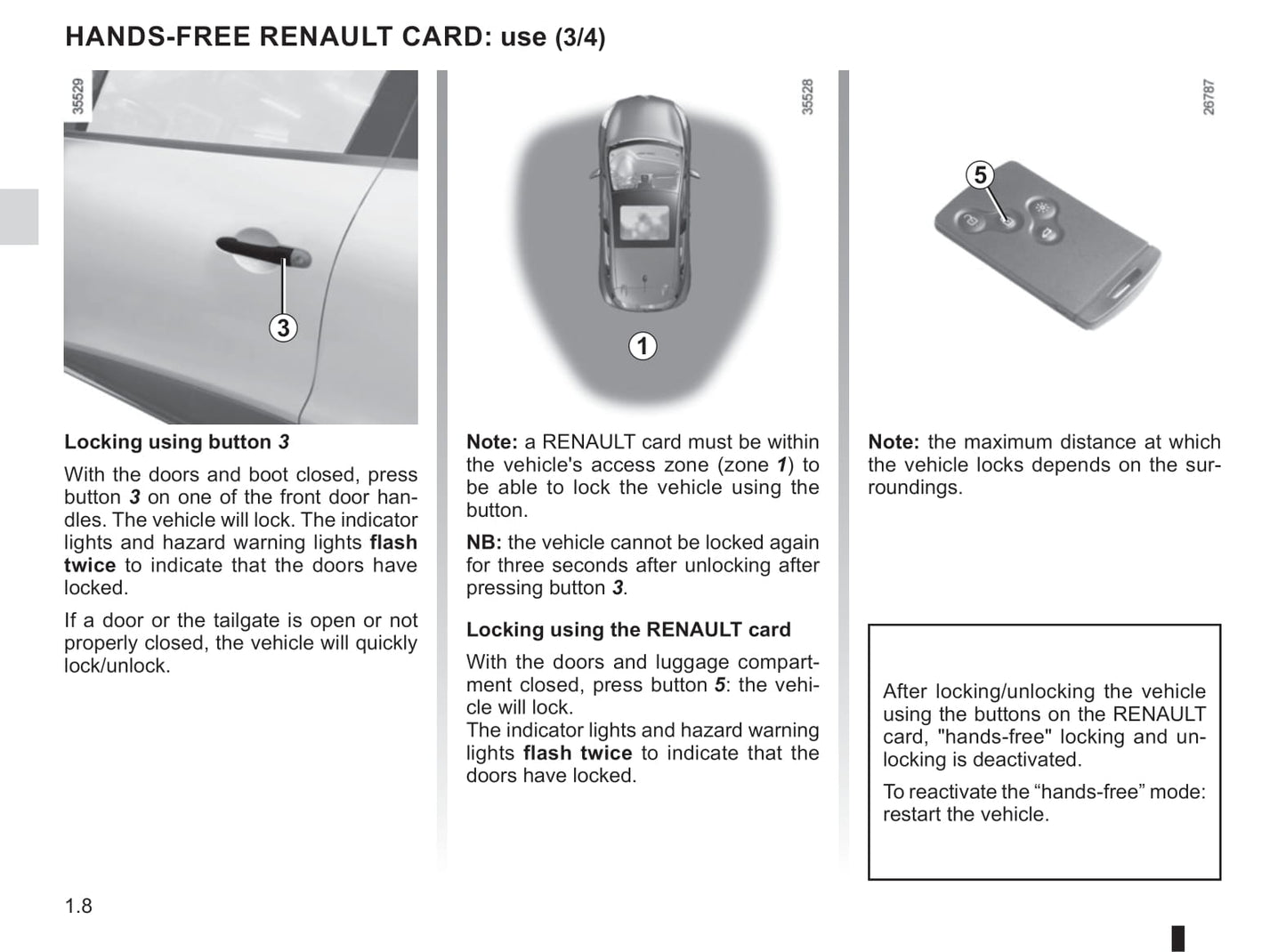 HANDS-FREE RENAULT CARD: use (3/4)

35529

3

Locking using button 3

With the doors and boot closed, press button 3 on one of the front door handles. The vehicle will lock. The indicator lights and hazard warning lights flash twice to indicate that the doors have locked.

If a door or the tailgate is open or not properly closed, the vehicle will quickly lock/unlock.

35528

1

Note: a RENAULT card must be within the vehicle's access zone (zone 1) to be able to lock the vehicle using the button.

NB: the vehicle cannot be locked again for three seconds after unlocking after pressing button 3.

Locking using the RENAULT card

With the doors and luggage compartment closed, press button 5: the vehicle will lock.
The indicator lights and hazard warning lights flash twice to indicate that the doors have locked.

26787

5

Note: the maximum distance at which the vehicle locks depends on the surroundings.

After locking/unlocking the vehicle using the buttons on the RENAULT card, "hands-free" locking and unlocking is deactivated.

To reactivate the “hands-free” mode: restart the vehicle.

1.8