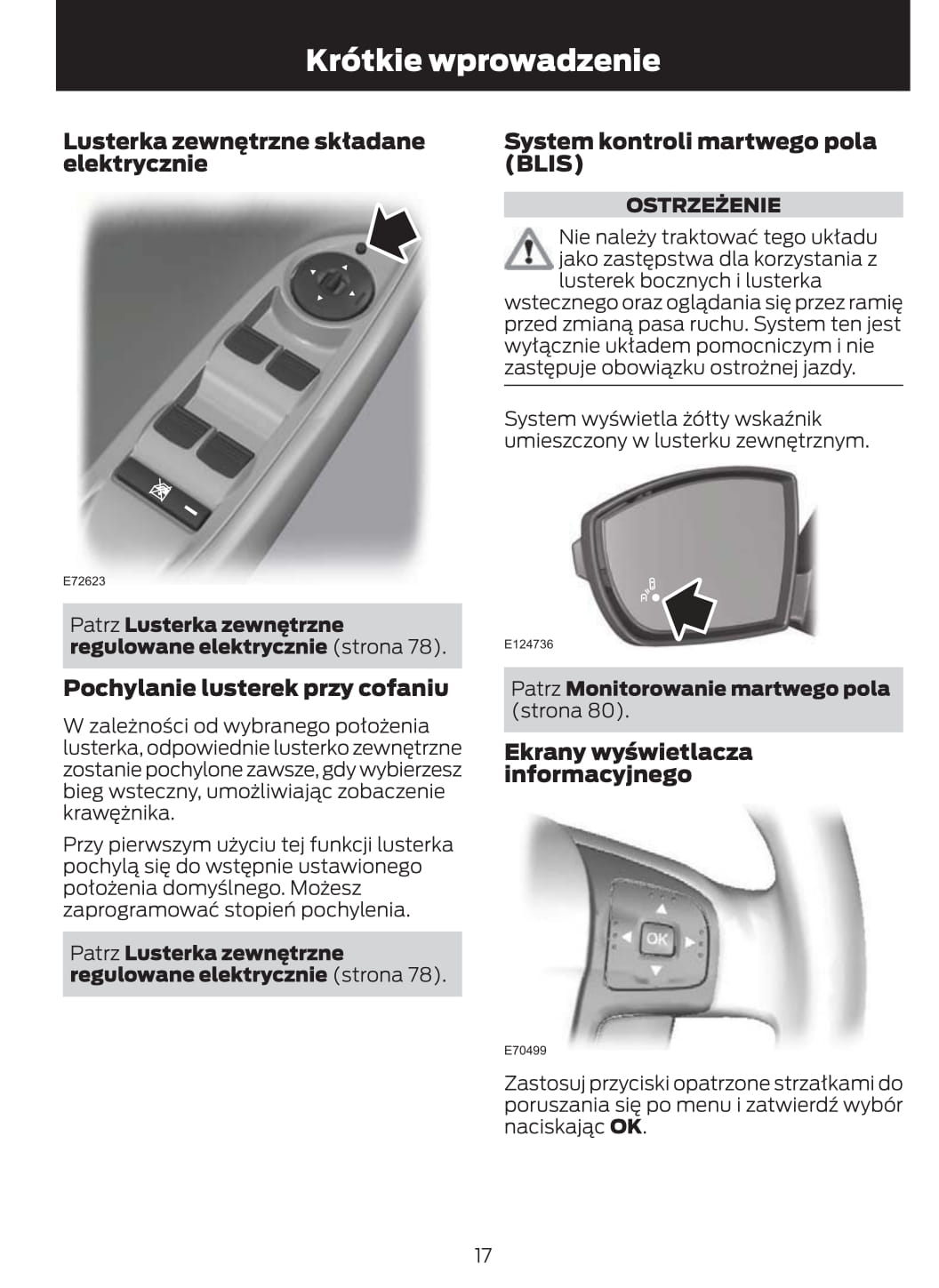 Krótkie wprowadzenie

Lusterka zewnętrzne składane elektrycznie

E72623

Patrz Lusterka zewnętrzne regulowane elektrycznie (strona 78).

Pochylanie lusterek przy cofaniu

W zależności od wybranego położenia lusterka, odpowiednie lusterko zewnętrzne zostanie pochylone zawsze, gdy wybierzesz bieg wsteczny, umożliwiając zobaczenie krawężnika.

Przy pierwszym użyciu tej funkcji lusterka pochylą się do wstępnie ustawionego położenia domyślnego. Możesz zaprogramować stopień pochylenia.

Patrz Lusterka zewnętrzne regulowane elektrycznie (strona 78).

System kontroli martwego pola (BLIS)

OSTRZEŻENIE

Nie należy traktować tego układu jako zastępstwa dla korzystania z lusterek bocznych i lusterka wstecznego oraz oglądania się przez ramię przed zmianą pasa ruchu. System ten jest wyłącznie układem pomocniczym i nie zastępuje obowiązku ostrożnej jazdy.

System wyświetla żółty wskaźnik umieszczony w lusterku zewnętrznym.

E124736

Patrz Monitorowanie martwego pola (strona 80).

Ekrany wyświetlacza informacyjnego

OK

E70499

Zastosuj przyciski opatrzone strzałkami do poruszania się po menu i zatwierdź wybór naciskając OK.

17