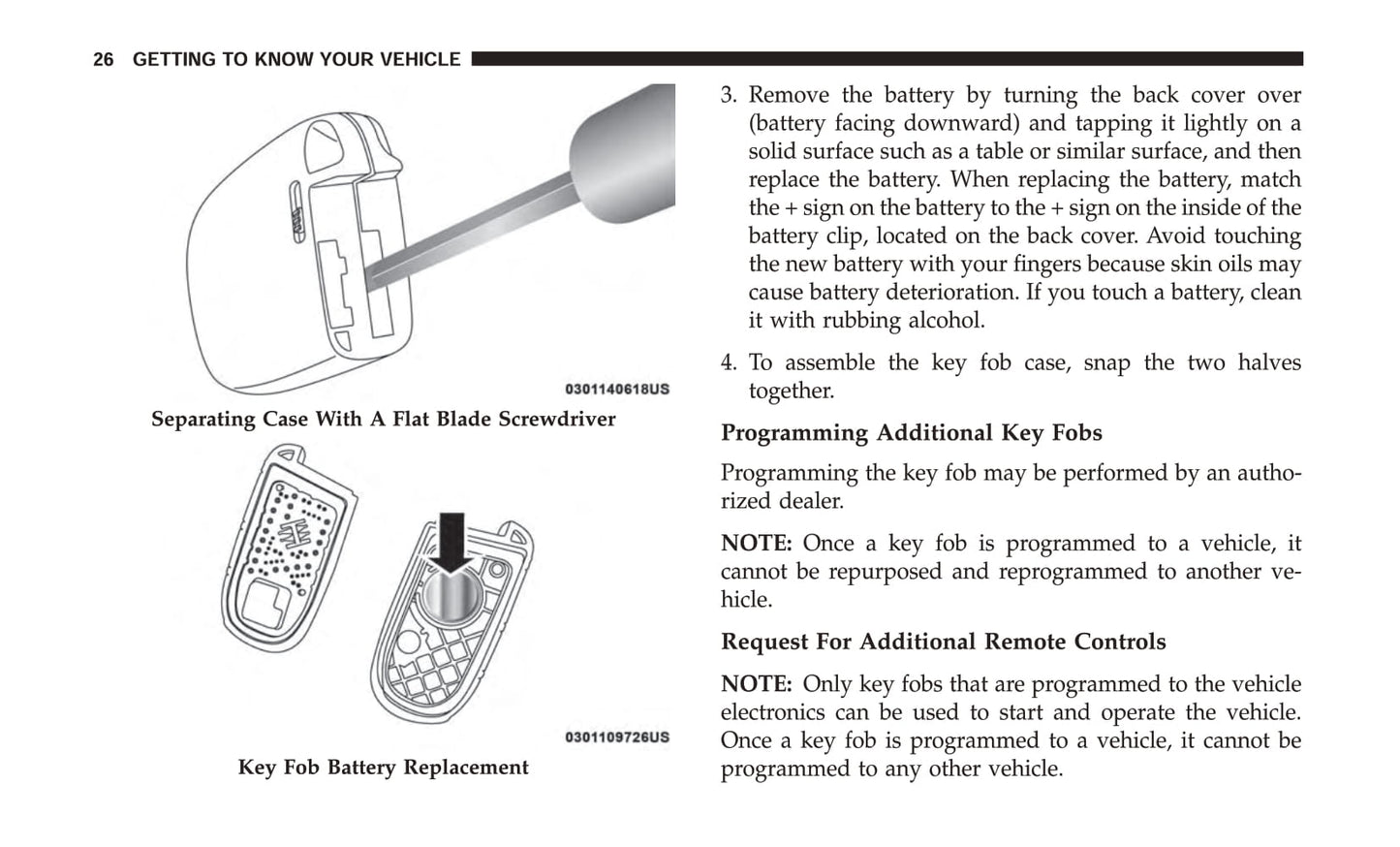 26 GETTING TO KNOW YOUR VEHICLE

0301140618US

Separating Case With A Flat Blade Screwdriver

0301109726US

Key Fob Battery Replacement

3. Remove the battery by turning the back cover over (battery facing downward) and tapping it lightly on a solid surface such as a table or similar surface, and then replace the battery. When replacing the battery, match the + sign on the battery to the + sign on the inside of the battery clip, located on the back cover. Avoid touching the new battery with your fingers because skin oils may cause battery deterioration. If you touch a battery, clean it with rubbing alcohol.

4. To assemble the key fob case, snap the two halves together.

Programming Additional Key Fobs

Programming the key fob may be performed by an authorized dealer.

NOTE: Once a key fob is programmed to a vehicle, it cannot be repurposed and reprogrammed to another vehicle.

Request For Additional Remote Controls

NOTE: Only key fobs that are programmed to the vehicle electronics can be used to start and operate the vehicle. Once a key fob is programmed to a vehicle, it cannot be programmed to any other vehicle.