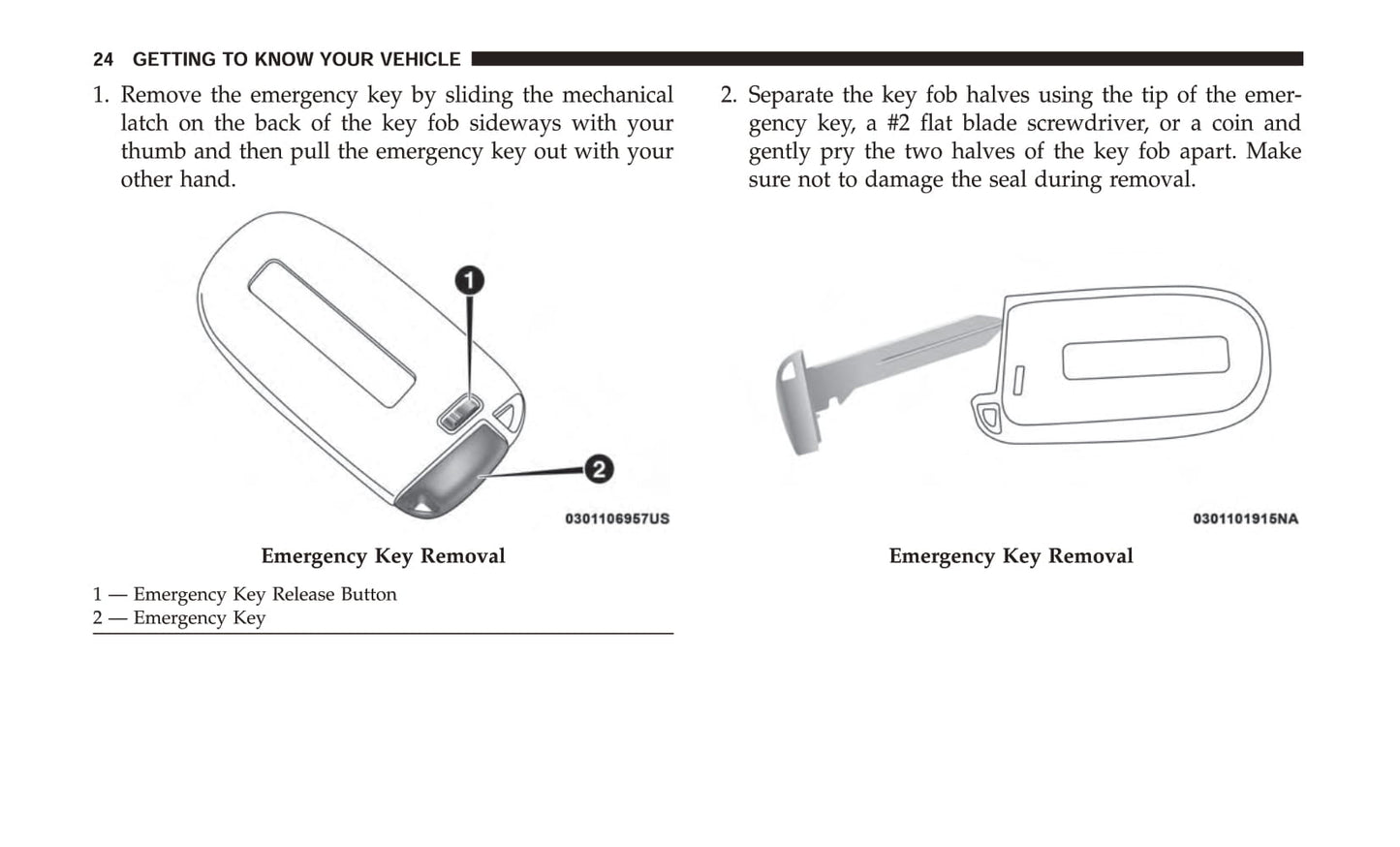 24 GETTING TO KNOW YOUR VEHICLE

1. Remove the emergency key by sliding the mechanical latch on the back of the key fob sideways with your thumb and then pull the emergency key out with your other hand.

1

2

0301106957US

Emergency Key Removal

1 — Emergency Key Release Button
2 — Emergency Key

2. Separate the key fob halves using the tip of the emergency key, a #2 flat blade screwdriver, or a coin and gently pry the two halves of the key fob apart. Make sure not to damage the seal during removal.

0301101915NA

Emergency Key Removal