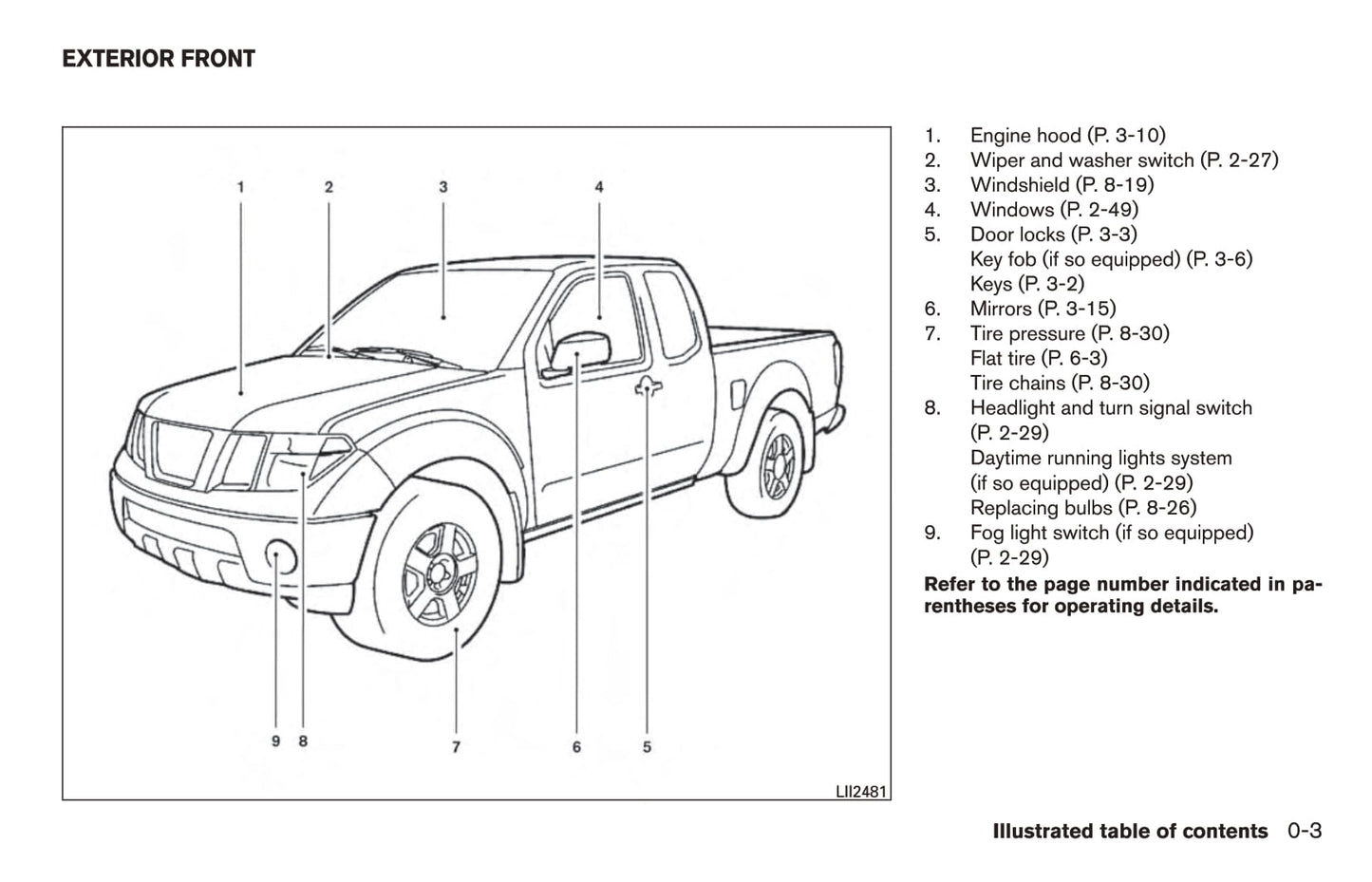 EXTERIOR FRONT

1 2 3 4

9 8 7 6 5

LII2481

1. Engine hood (P. 3-10)
2. Wiper and washer switch (P. 2-27)
3. Windshield (P. 8-19)
4. Windows (P. 2-49)
5. Door locks (P. 3-3)
Key fob (if so equipped) (P. 3-6)
Keys (P. 3-2)
6. Mirrors (P. 3-15)
7. Tire pressure (P. 8-30)
Flat tire (P. 6-3)
Tire chains (P. 8-30)
8. Headlight and turn signal switch (P. 2-29)
Daytime running lights system (if so equipped) (P. 2-29)
Replacing bulbs (P. 8-26)
9. Fog light switch (if so equipped) (P. 2-29)

Refer to the page number indicated in parentheses for operating details.

Illustrated table of contents 0-3