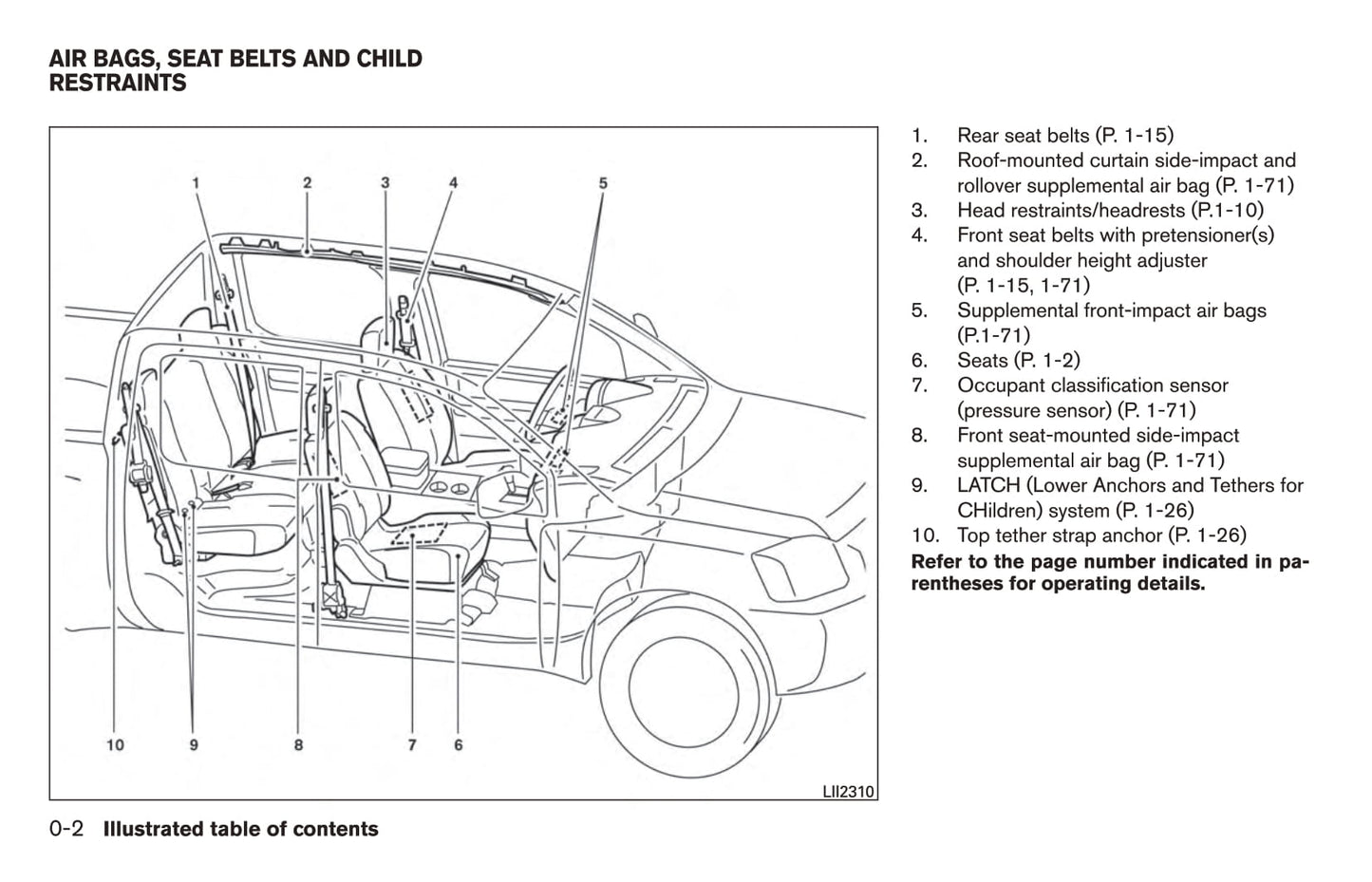 AIR BAGS, SEAT BELTS AND CHILD RESTRAINTS

1 2 3 4 5

10 9 8 7 6

LII2310

1. Rear seat belts (P. 1-15)
2. Roof-mounted curtain side-impact and rollover supplemental air bag (P. 1-71)
3. Head restraints/headrests (P.1-10)
4. Front seat belts with pretensioner(s) and shoulder height adjuster (P. 1-15, 1-71)
5. Supplemental front-impact air bags (P.1-71)
6. Seats (P. 1-2)
7. Occupant classification sensor (pressure sensor) (P. 1-71)
8. Front seat-mounted side-impact supplemental air bag (P. 1-71)
9. LATCH (Lower Anchors and Tethers for CHildren) system (P. 1-26)
10. Top tether strap anchor (P. 1-26)

Refer to the page number indicated in parentheses for operating details.

0-2 Illustrated table of contents