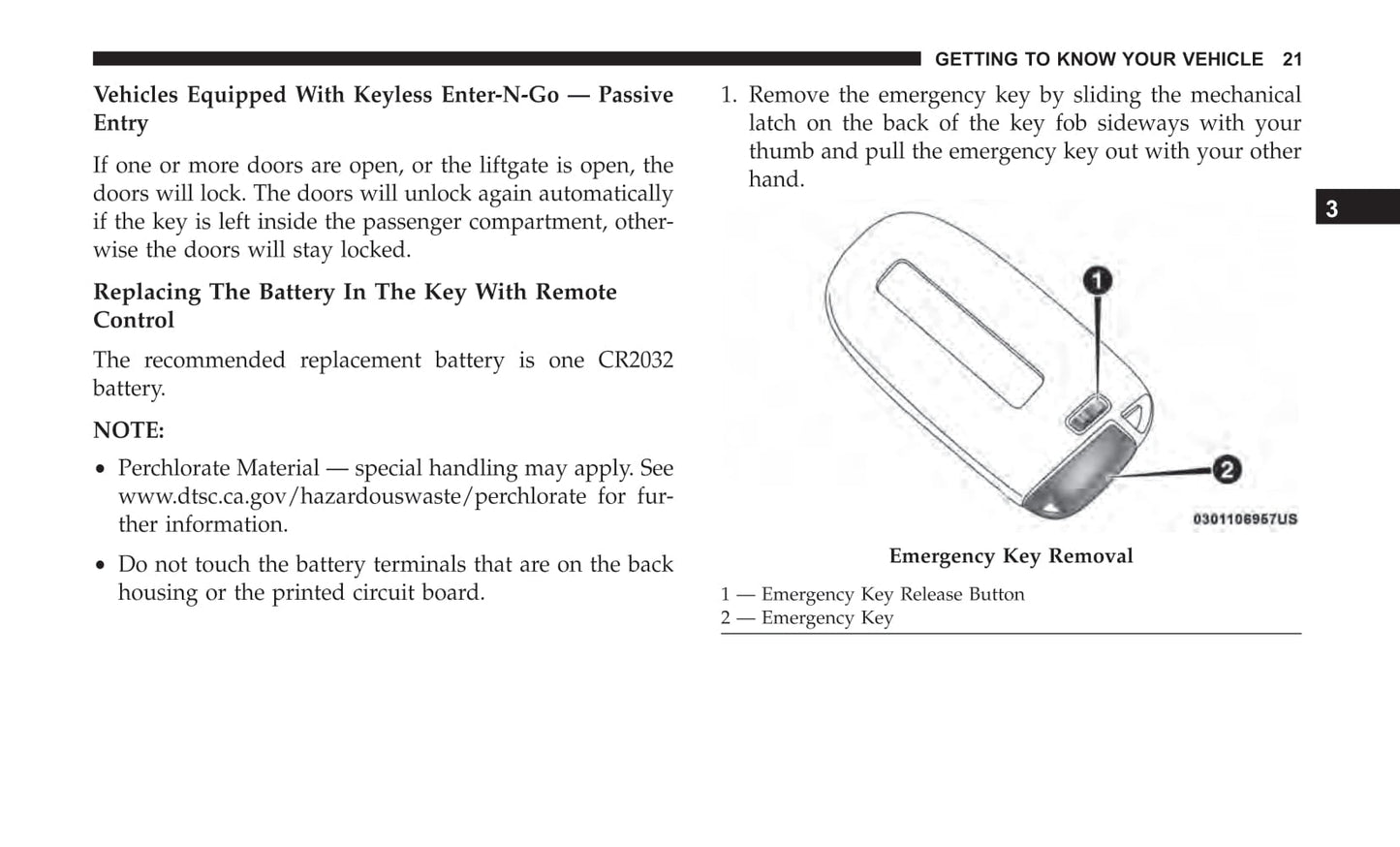 GETTING TO KNOW YOUR VEHICLE 21

Vehicles Equipped With Keyless Enter-N-Go — Passive Entry

If one or more doors are open, or the liftgate is open, the doors will lock. The doors will unlock again automatically if the key is left inside the passenger compartment, otherwise the doors will stay locked.

Replacing The Battery In The Key With Remote Control

The recommended replacement battery is one CR2032 battery.

NOTE:

• Perchlorate Material — special handling may apply. See www.dtsc.ca.gov/hazardouswaste/perchlorate for further information.

• Do not touch the battery terminals that are on the back housing or the printed circuit board.

1. Remove the emergency key by sliding the mechanical latch on the back of the key fob sideways with your thumb and pull the emergency key out with your other hand.

3

1

2

0301106957US

Emergency Key Removal

1 — Emergency Key Release Button
2 — Emergency Key