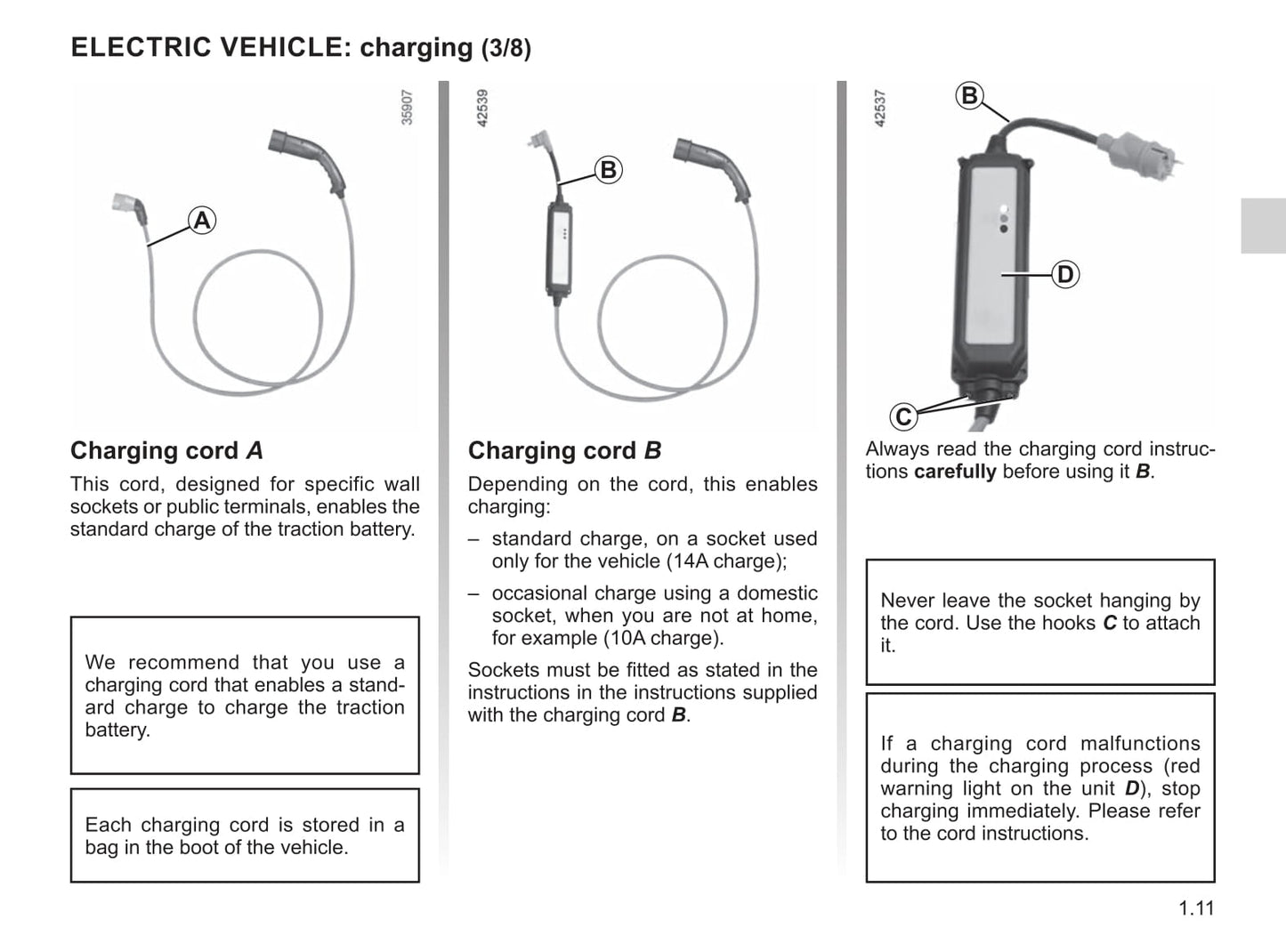 ELECTRIC VEHICLE: charging (3/8)

35907

A

Charging cord A

This cord, designed for specific wall sockets or public terminals, enables the standard charge of the traction battery.

We recommend that you use a charging cord that enables a standard charge to charge the traction battery.

Each charging cord is stored in a bag in the boot of the vehicle.

42539

B

Charging cord B

Depending on the cord, this enables charging:

– standard charge, on a socket used only for the vehicle (14A charge);

– occasional charge using a domestic socket, when you are not at home, for example (10A charge).

Sockets must be fitted as stated in the instructions in the instructions supplied with the charging cord B.

42537

B

D

C

Always read the charging cord instructions carefully before using it B.

Never leave the socket hanging by the cord. Use the hooks C to attach it.

If a charging cord malfunctions during the charging process (red warning light on the unit D), stop charging immediately. Please refer to the cord instructions.

1.11