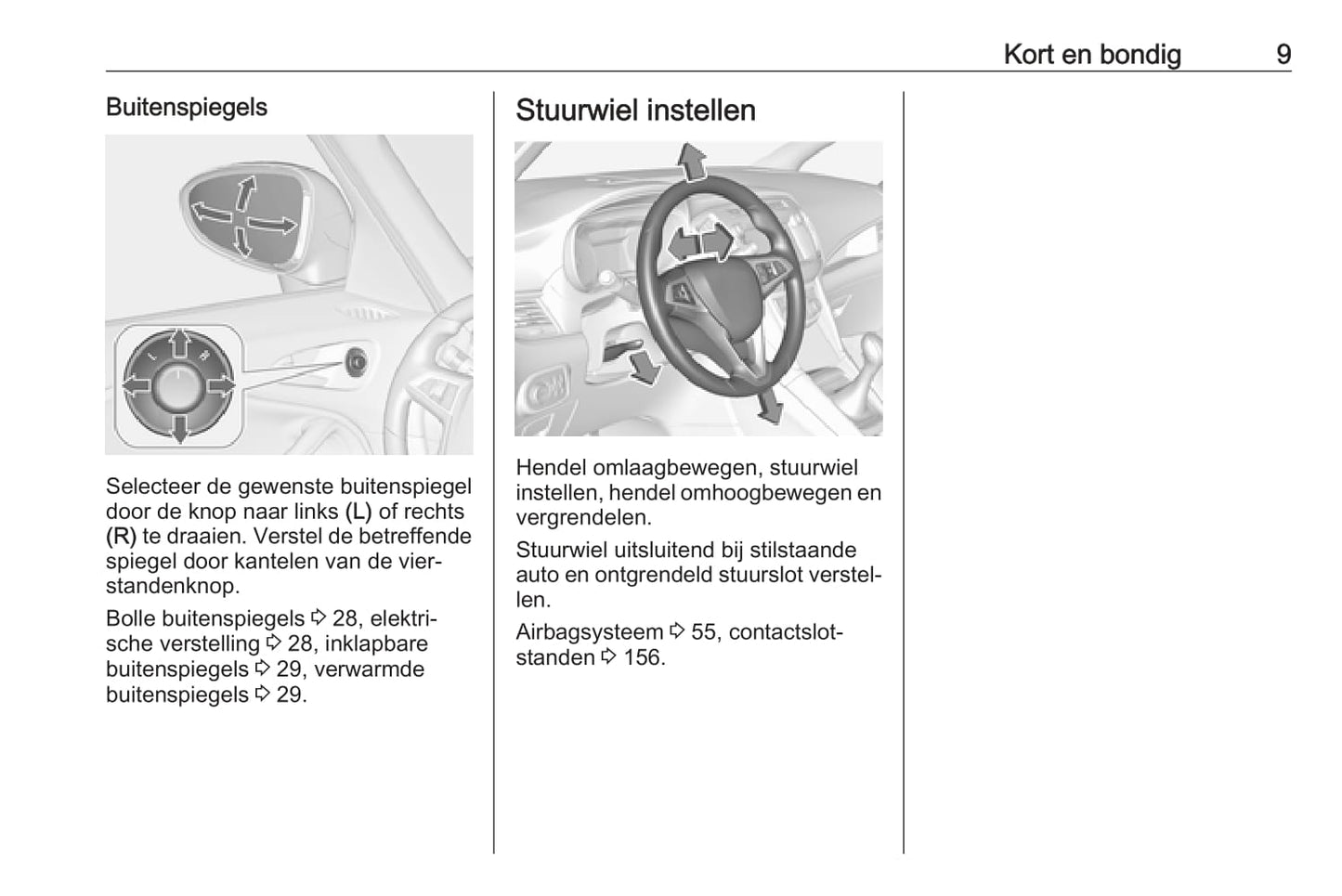 Kort en bondig 9

Buitenspiegels

L R

Selecteer de gewenste buitenspiegel door de knop naar links (L) of rechts (R) te draaien. Verstel de betreffende spiegel door kantelen van de vierstandenknop.

Bolle buitenspiegels ⇨ 28, elektrische verstelling ⇨ 28, inklapbare buitenspiegels ⇨ 29, verwarmde buitenspiegels ⇨ 29.

Stuurwiel instellen

Hendel omlaagbewegen, stuurwiel instellen, hendel omhoogbewegen en vergrendelen.

Stuurwiel uitsluitend bij stilstaande auto en ontgrendeld stuurslot verstellen.

Airbagsysteem ⇨ 55, contactslotstanden ⇨ 156.