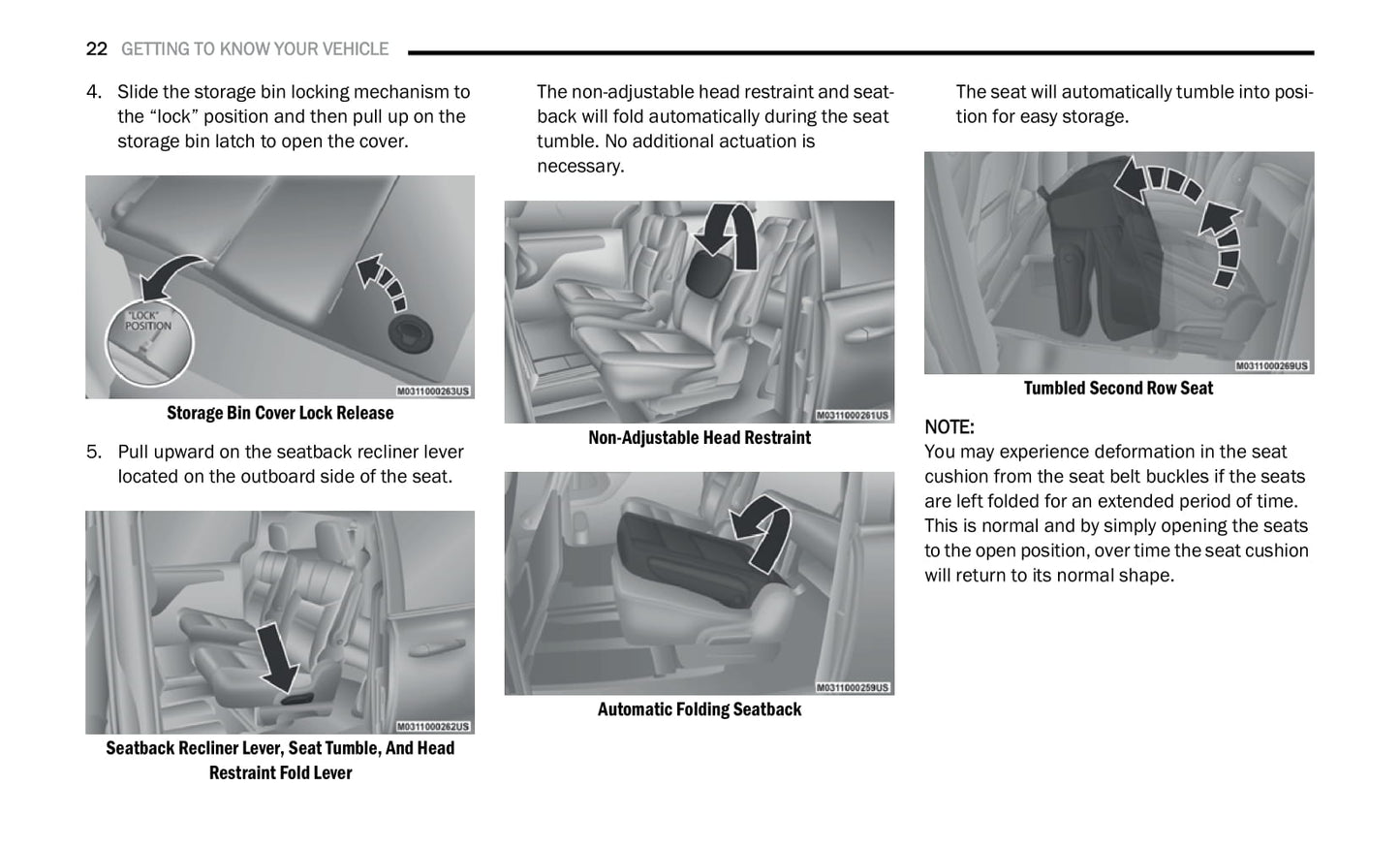 22 GETTING TO KNOW YOUR VEHICLE

4. Slide the storage bin locking mechanism to the “lock” position and then pull up on the storage bin latch to open the cover.

"LOCK" POSITION

M0311000263US

Storage Bin Cover Lock Release

5. Pull upward on the seatback recliner lever located on the outboard side of the seat.

M0311000262US

Seatback Recliner Lever, Seat Tumble, And Head Restraint Fold Lever

The non-adjustable head restraint and seatback will fold automatically during the seat tumble. No additional actuation is necessary.

M0311000261US

Non-Adjustable Head Restraint

M0311000259US

Automatic Folding Seatback

The seat will automatically tumble into position for easy storage.

M0311000269US

Tumbled Second Row Seat

NOTE:
You may experience deformation in the seat cushion from the seat belt buckles if the seats are left folded for an extended period of time. This is normal and by simply opening the seats to the open position, over time the seat cushion will return to its normal shape.