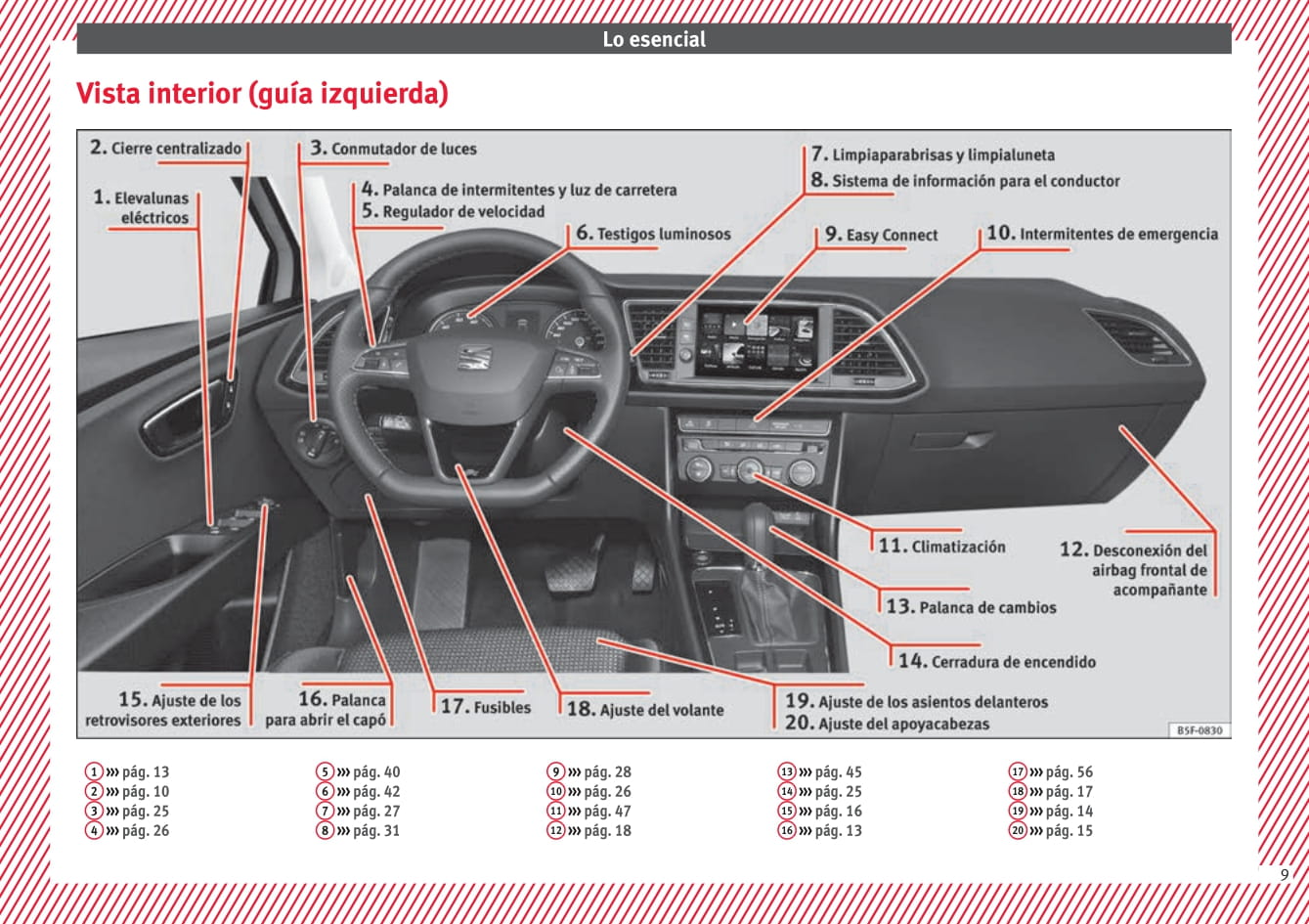 Lo esencial

Vista interior (guía izquierda)

2. Cierre centralizado
3. Conmutador de luces
1. Elevalunas eléctricos
4. Palanca de intermitentes y luz de carretera
5. Regulador de velocidad
6. Testigos luminosos
7. Limpiaparabrisas y limpialuneta
8. Sistema de información para el conductor
9. Easy Connect
10. Intermitentes de emergencia
11. Climatización
12. Desconexión del airbag frontal de acompañante
13. Palanca de cambios
14. Cerradura de encendido
15. Ajuste de los retrovisores exteriores
16. Palanca para abrir el capó
17. Fusibles
18. Ajuste del volante
19. Ajuste de los asientos delanteros
20. Ajuste del apoyacabezas

B5F-0830

1 ››› pág. 13
2 ››› pág. 10
3 ››› pág. 25
4 ››› pág. 26

5 ››› pág. 40
6 ››› pág. 42
7 ››› pág. 27
8 ››› pág. 31

9 ››› pág. 28
10 ››› pág. 26
11 ››› pág. 47
12 ››› pág. 18

13 ››› pág. 45
14 ››› pág. 25
15 ››› pág. 16
16 ››› pág. 13

17 ››› pág. 56
18 ››› pág. 17
19 ››› pág. 14
20 ››› pág. 15

9