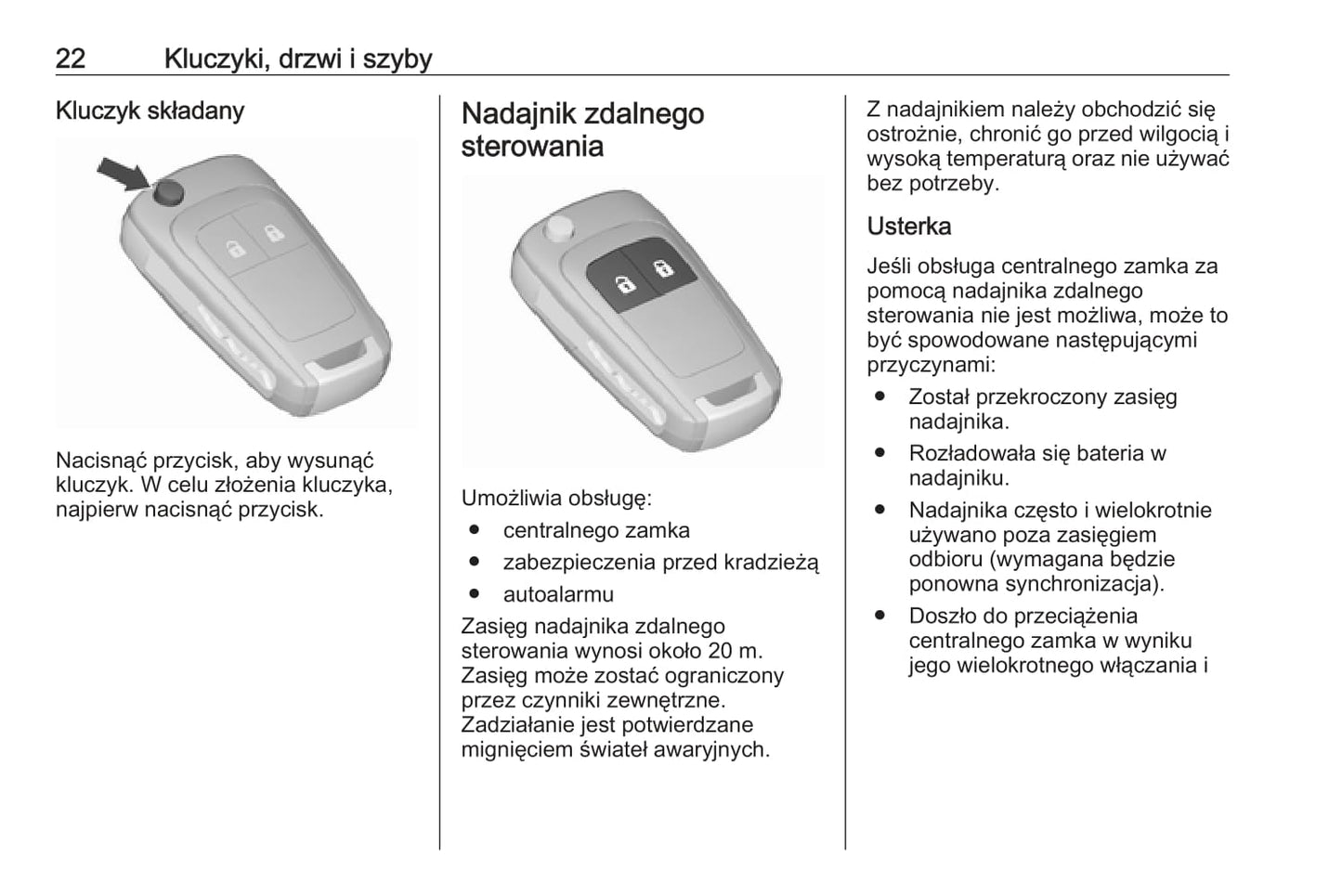 22 Kluczyki, drzwi i szyby

Kluczyk składany

Nacisnąć przycisk, aby wysunąć kluczyk. W celu złożenia kluczyka, najpierw nacisnąć przycisk.

Nadajnik zdalnego sterowania

Umożliwia obsługę:
● centralnego zamka
● zabezpieczenia przed kradzieżą
● autoalarmu

Zasięg nadajnika zdalnego sterowania wynosi około 20 m. Zasięg może zostać ograniczony przez czynniki zewnętrzne. Zadziałanie jest potwierdzane mignięciem świateł awaryjnych.

Z nadajnikiem należy obchodzić się ostrożnie, chronić go przed wilgocią i wysoką temperaturą oraz nie używać bez potrzeby.

Usterka

Jeśli obsługa centralnego zamka za pomocą nadajnika zdalnego sterowania nie jest możliwa, może to być spowodowane następującymi przyczynami:
● Został przekroczony zasięg nadajnika.
● Rozładowała się bateria w nadajniku.
● Nadajnika często i wielokrotnie używano poza zasięgiem odbioru (wymagana będzie ponowna synchronizacja).
● Doszło do przeciążenia centralnego zamka w wyniku jego wielokrotnego włączania i