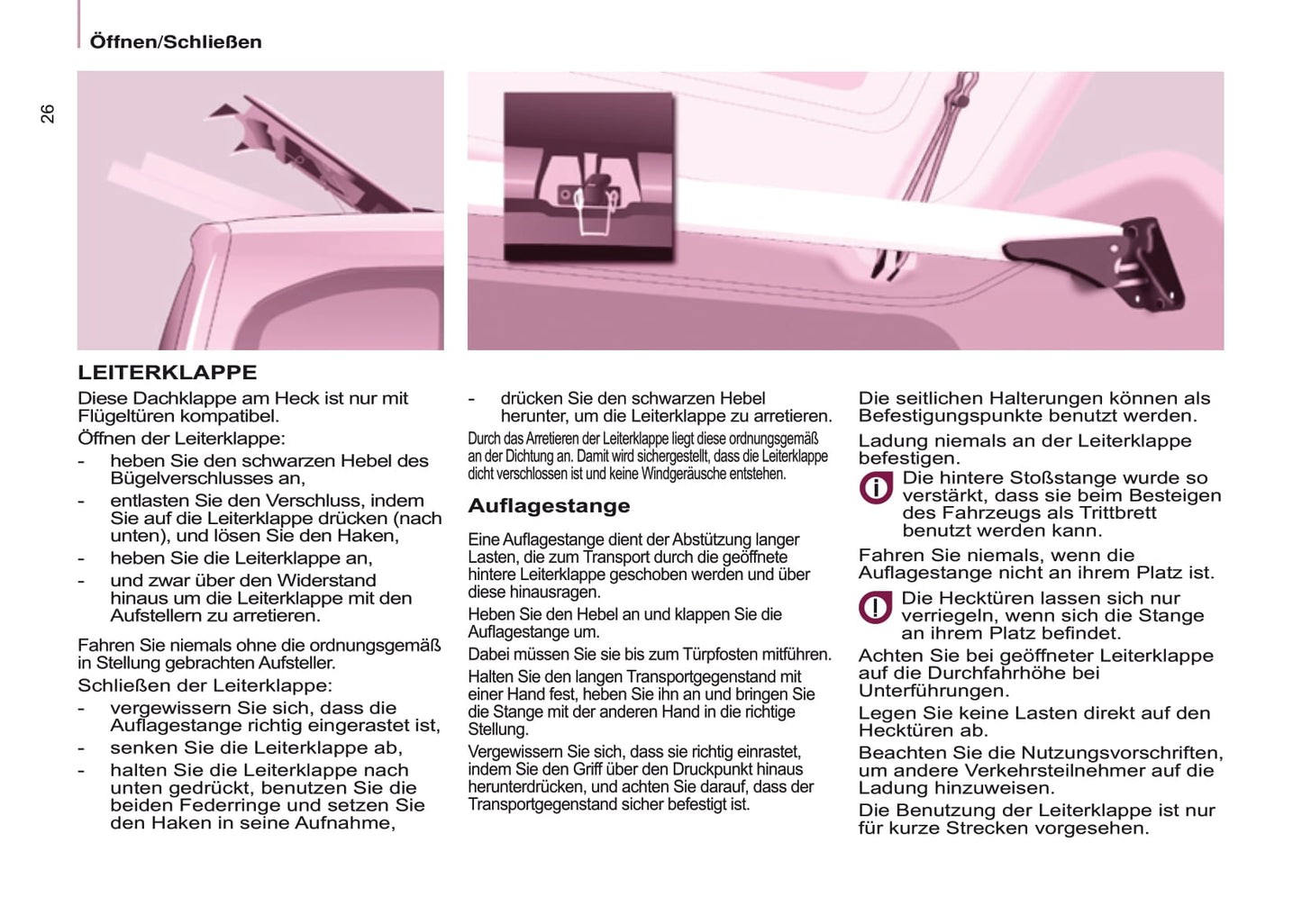 Öffnen/Schließen

26

LEITERKLAPPE

Diese Dachklappe am Heck ist nur mit Flügeltüren kompatibel.

Öffnen der Leiterklappe:

- heben Sie den schwarzen Hebel des Bügelverschlusses an,
- entlasten Sie den Verschluss, indem Sie auf die Leiterklappe drücken (nach unten), und lösen Sie den Haken,
- heben Sie die Leiterklappe an,
- und zwar über den Widerstand hinaus um die Leiterklappe mit den Aufstellern zu arretieren.

Fahren Sie niemals ohne die ordnungsgemäß in Stellung gebrachten Aufsteller.

Schließen der Leiterklappe:

- vergewissern Sie sich, dass die Auflagestange richtig eingerastet ist,
- senken Sie die Leiterklappe ab,
- halten Sie die Leiterklappe nach unten gedrückt, benutzen Sie die beiden Federringe und setzen Sie den Haken in seine Aufnahme,
- drücken Sie den schwarzen Hebel herunter, um die Leiterklappe zu arretieren.

Durch das Arretieren der Leiterklappe liegt diese ordnungsgemäß an der Dichtung an. Damit wird sichergestellt, dass die Leiterklappe dicht verschlossen ist und keine Windgeräusche entstehen.

Auflagestange

Eine Auflagestange dient der Abstützung langer Lasten, die zum Transport durch die geöffnete hintere Leiterklappe geschoben werden und über diese hinausragen.

Heben Sie den Hebel an und klappen Sie die Auflagestange um.

Dabei müssen Sie sie bis zum Türpfosten mitführen.

Halten Sie den langen Transportgegenstand mit einer Hand fest, heben Sie ihn an und bringen Sie die Stange mit der anderen Hand in die richtige Stellung.

Vergewissern Sie sich, dass sie richtig einrastet, indem Sie den Griff über den Druckpunkt hinaus herunterdrücken, und achten Sie darauf, dass der Transportgegenstand sicher befestigt ist.

Die seitlichen Halterungen können als Befestigungspunkte benutzt werden.

Ladung niemals an der Leiterklappe befestigen.

Die hintere Stoßstange wurde so verstärkt, dass sie beim Besteigen des Fahrzeugs als Trittbrett benutzt werden kann.

Fahren Sie niemals, wenn die Auflagestange nicht an ihrem Platz ist.

Die Hecktüren lassen sich nur verriegeln, wenn sich die Stange an ihrem Platz befindet.

Achten Sie bei geöffneter Leiterklappe auf die Durchfahrhöhe bei Unterführungen.

Legen Sie keine Lasten direkt auf den Hecktüren ab.

Beachten Sie die Nutzungsvorschriften, um andere Verkehrsteilnehmer auf die Ladung hinzuweisen.

Die Benutzung der Leiterklappe ist nur für kurze Strecken vorgesehen.