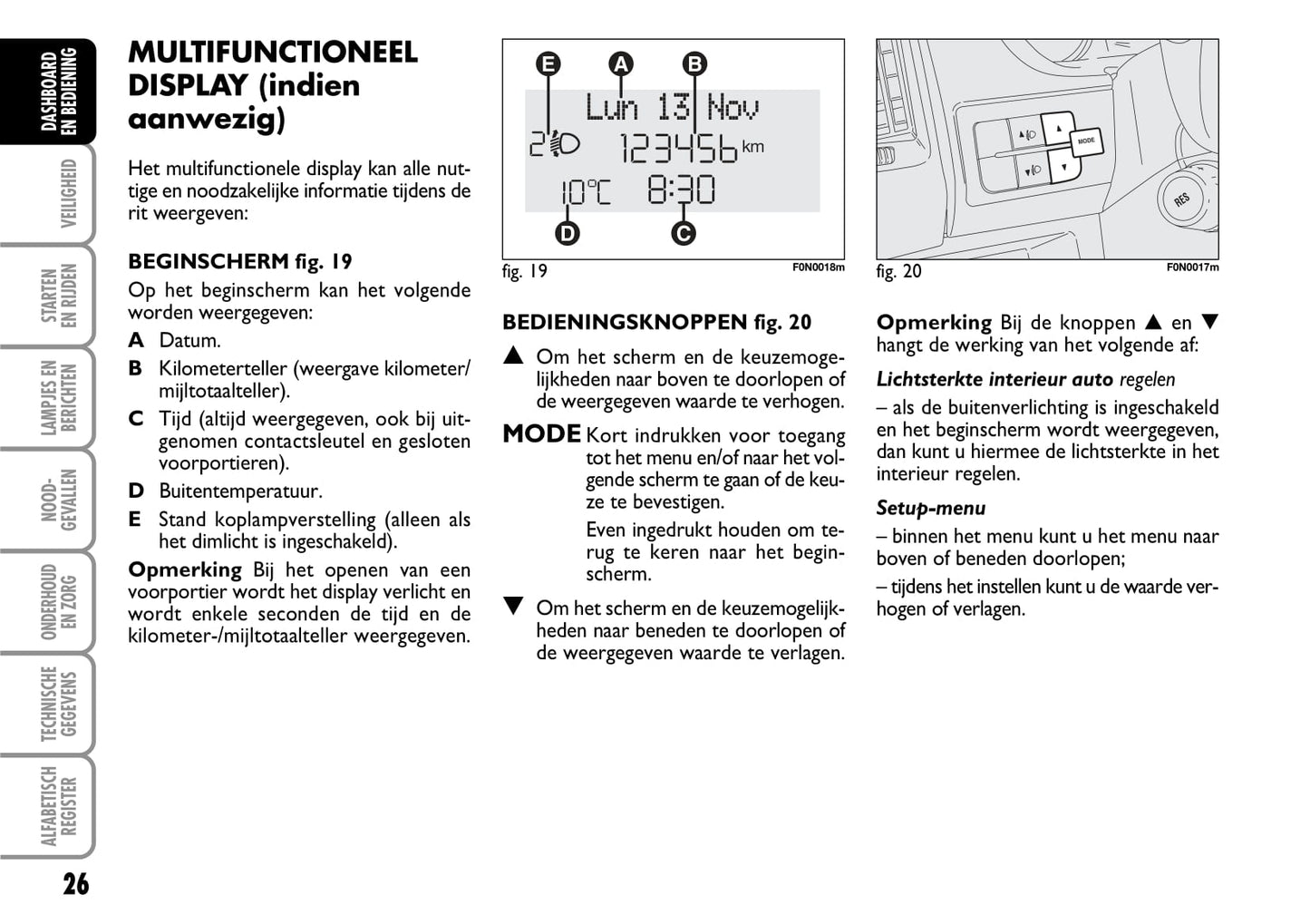 DASHBOARD EN BEDIENING

VEILIGHEID

STARTEN EN RIJDEN

LAMPJES EN BERICHTEN

NOOD-GEVALLEN

ONDERHOUD EN ZORG

TECHNISCHE GEGEVENS

ALFABETISCH REGISTER

26

MULTIFUNCTIONEEL DISPLAY (indien aanwezig)

Het multifunctionele display kan alle nuttige en noodzakelijke informatie tijdens de rit weergeven:

BEGINSCHERM fig. 19

Op het beginscherm kan het volgende worden weergegeven:

A Datum.

B Kilometerteller (weergave kilometer/mijltotaalteller).

C Tijd (altijd weergegeven, ook bij uitgenomen contactsleutel en gesloten voorportieren).

D Buitentemperatuur.

E Stand koplampverstelling (alleen als het dimlicht is ingeschakeld).

Opmerking Bij het openen van een voorportier wordt het display verlicht en wordt enkele seconden de tijd en de kilometer-/mijltotaalteller weergegeven.

E A B
Lun 13 Nov
2 123456 km
10°C 8:30
D C

fig. 19 F0N0018m

BEDIENINGSKNOPPEN fig. 20

▲ Om het scherm en de keuzemogelijkheden naar boven te doorlopen of de weergegeven waarde te verhogen.

MODE Kort indrukken voor toegang tot het menu en/of naar het volgende scherm te gaan of de keuze te bevestigen.

Even ingedrukt houden om terug te keren naar het beginscherm.

▼ Om het scherm en de keuzemogelijkheden naar beneden te doorlopen of de weergegeven waarde te verlagen.

MODE
RES

fig. 20 F0N0017m

Opmerking Bij de knoppen ▲ en ▼ hangt de werking van het volgende af:

Lichtsterkte interieur auto regelen

– als de buitenverlichting is ingeschakeld en het beginscherm wordt weergegeven, dan kunt u hiermee de lichtsterkte in het interieur regelen.

Setup-menu

– binnen het menu kunt u het menu naar boven of beneden doorlopen;

– tijdens het instellen kunt u de waarde verhogen of verlagen.