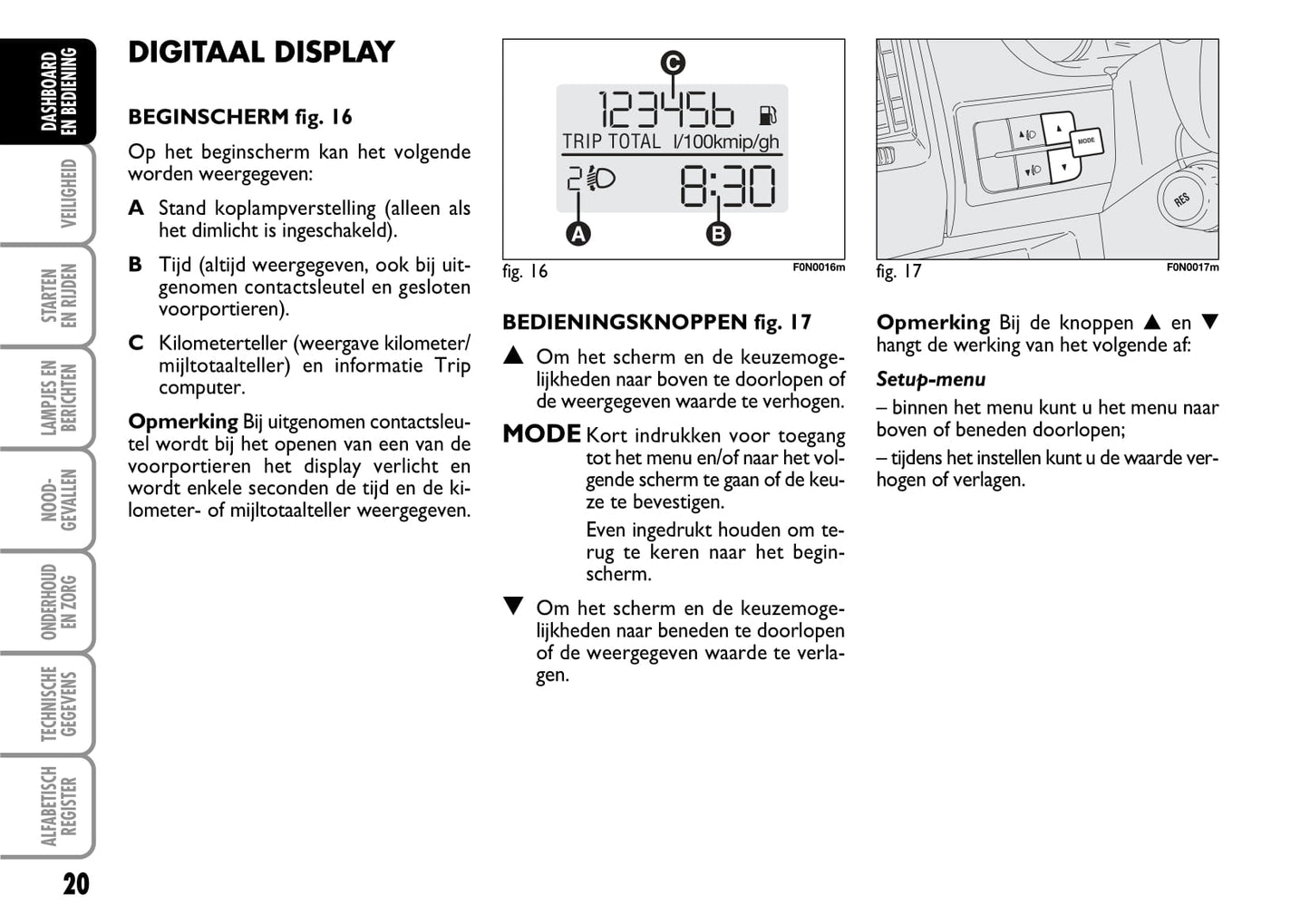 DASHBOARD EN BEDIENING

VEILIGHEID

STARTEN EN RIJDEN

LAMPJES EN BERICHTEN

NOOD-GEVALLEN

ONDERHOUD EN ZORG

TECHNISCHE GEGEVENS

ALFABETISCH REGISTER

20

DIGITAAL DISPLAY

BEGINSCHERM fig. 16

Op het beginscherm kan het volgende worden weergegeven:

A Stand koplampverstelling (alleen als het dimlicht is ingeschakeld).

B Tijd (altijd weergegeven, ook bij uitgenomen contactsleutel en gesloten voorportieren).

C Kilometerteller (weergave kilometer/mijltotaalteller) en informatie Trip computer.

Opmerking Bij uitgenomen contactsleutel wordt bij het openen van een van de voorportieren het display verlicht en wordt enkele seconden de tijd en de kilometer- of mijltotaalteller weergegeven.

C
123456
TRIP TOTAL l/100kmip/gh
2
8:30
A
B

fig. 16 F0N0016m

BEDIENINGSKNOPPEN fig. 17

▲ Om het scherm en de keuzemogelijkheden naar boven te doorlopen of de weergegeven waarde te verhogen.

MODE Kort indrukken voor toegang tot het menu en/of naar het volgende scherm te gaan of de keuze te bevestigen.

Even ingedrukt houden om terug te keren naar het beginscherm.

▼ Om het scherm en de keuzemogelijkheden naar beneden te doorlopen of de weergegeven waarde te verlagen.

MODE
RES

fig. 17 F0N0017m

Opmerking Bij de knoppen ▲ en ▼ hangt de werking van het volgende af:

Setup-menu

– binnen het menu kunt u het menu naar boven of beneden doorlopen;

– tijdens het instellen kunt u de waarde verhogen of verlagen.