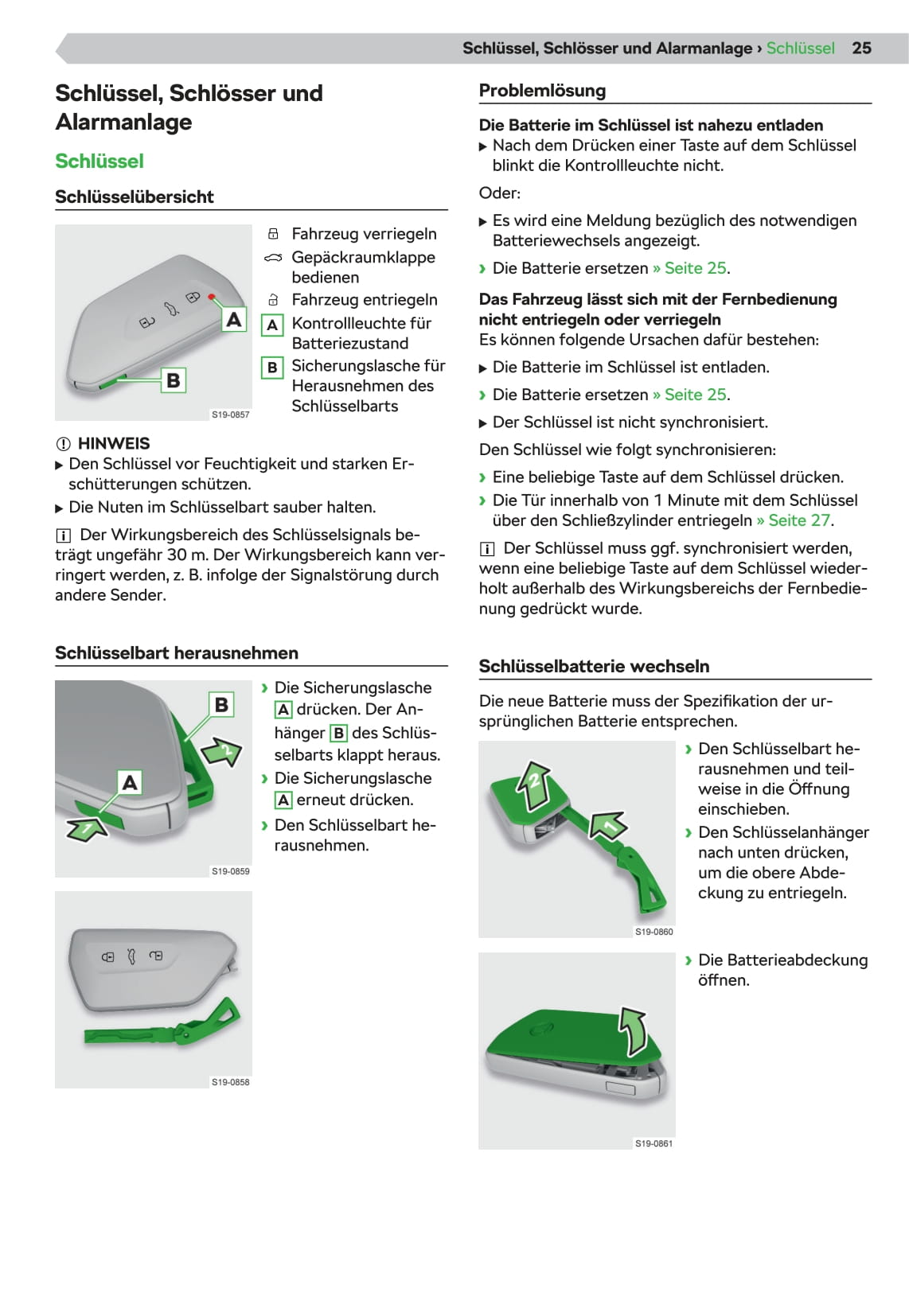 Schlüssel, Schlösser und Alarmanlage › Schlüssel 25

Schlüssel, Schlösser und Alarmanlage

Schlüssel

Schlüsselübersicht

A

B

S19-0857

Fahrzeug verriegeln
Gepäckraumklappe bedienen
Fahrzeug entriegeln
A Kontrollleuchte für Batteriezustand
B Sicherungslasche für Herausnehmen des Schlüsselbarts

HINWEIS
▶ Den Schlüssel vor Feuchtigkeit und starken Erschütterungen schützen.
▶ Die Nuten im Schlüsselbart sauber halten.

Der Wirkungsbereich des Schlüsselsignals beträgt ungefähr 30 m. Der Wirkungsbereich kann verringert werden, z. B. infolge der Signalstörung durch andere Sender.

Schlüsselbart herausnehmen

B
2
A
1
S19-0859

› Die Sicherungslasche A drücken. Der Anhänger B des Schlüsselbarts klappt heraus.
› Die Sicherungslasche A erneut drücken.
› Den Schlüsselbart herausnehmen.

S19-0858

Problemlösung

Die Batterie im Schlüssel ist nahezu entladen
▶ Nach dem Drücken einer Taste auf dem Schlüssel blinkt die Kontrollleuchte nicht.
Oder:
▶ Es wird eine Meldung bezüglich des notwendigen Batteriewechsels angezeigt.
› Die Batterie ersetzen » Seite 25.

Das Fahrzeug lässt sich mit der Fernbedienung nicht entriegeln oder verriegeln
Es können folgende Ursachen dafür bestehen:
▶ Die Batterie im Schlüssel ist entladen.
› Die Batterie ersetzen » Seite 25.
▶ Der Schlüssel ist nicht synchronisiert.
Den Schlüssel wie folgt synchronisieren:
› Eine beliebige Taste auf dem Schlüssel drücken.
› Die Tür innerhalb von 1 Minute mit dem Schlüssel über den Schließzylinder entriegeln » Seite 27.

Der Schlüssel muss ggf. synchronisiert werden, wenn eine beliebige Taste auf dem Schlüssel wiederholt außerhalb des Wirkungsbereichs der Fernbedienung gedrückt wurde.

Schlüsselbatterie wechseln

Die neue Batterie muss der Spezifikation der ursprünglichen Batterie entsprechen.

2
1
S19-0860

› Den Schlüsselbart herausnehmen und teilweise in die Öffnung einschieben.
› Den Schlüsselanhänger nach unten drücken, um die obere Abdeckung zu entriegeln.

S19-0861

› Die Batterieabdeckung öffnen.