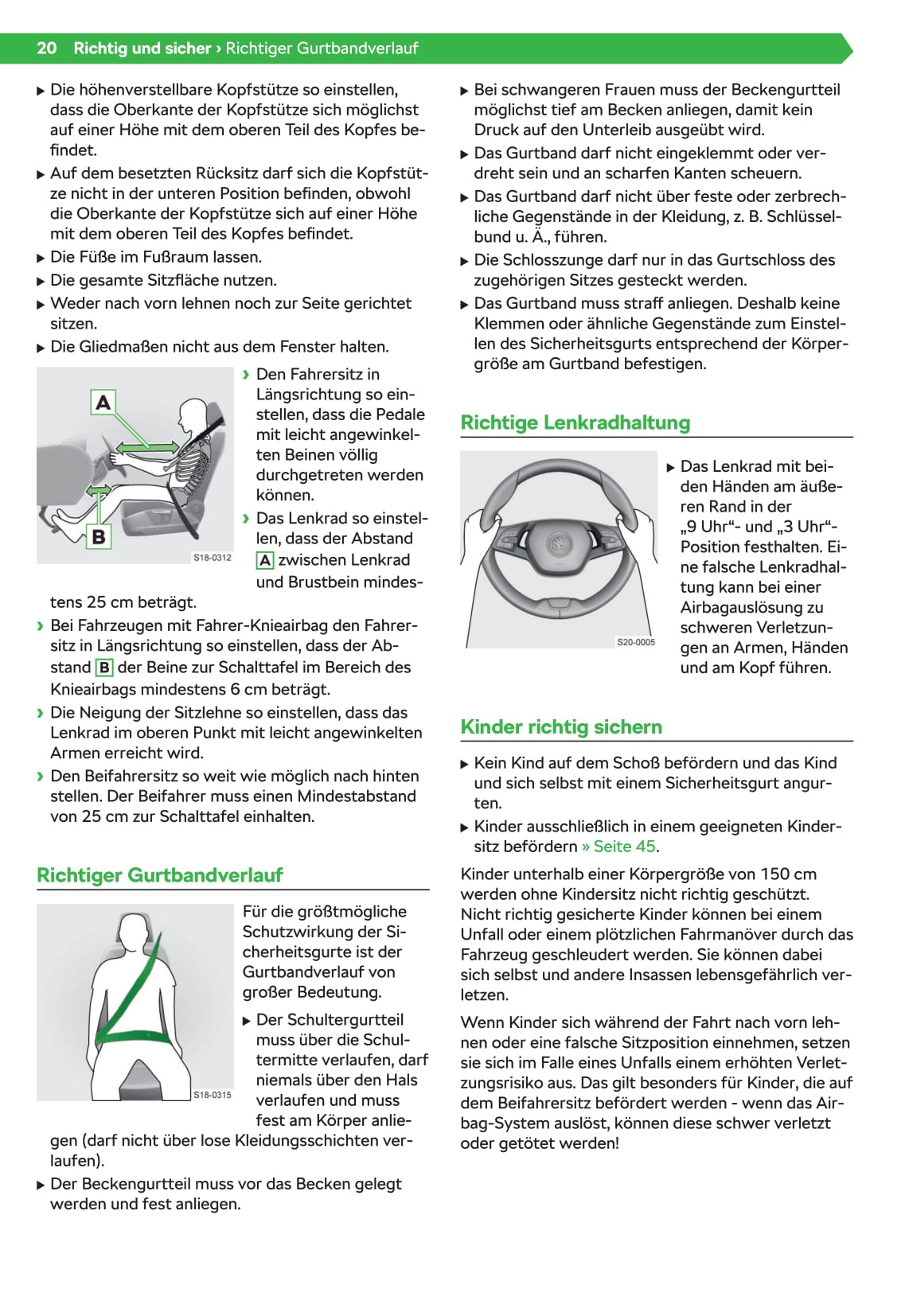 20 Richtig und sicher › Richtiger Gurtbandverlauf

▶ Die höhenverstellbare Kopfstütze so einstellen, dass die Oberkante der Kopfstütze sich möglichst auf einer Höhe mit dem oberen Teil des Kopfes befindet.

▶ Auf dem besetzten Rücksitz darf sich die Kopfstütze nicht in der unteren Position befinden, obwohl die Oberkante der Kopfstütze sich auf einer Höhe mit dem oberen Teil des Kopfes befindet.

▶ Die Füße im Fußraum lassen.

▶ Die gesamte Sitzfläche nutzen.

▶ Weder nach vorn lehnen noch zur Seite gerichtet sitzen.

▶ Die Gliedmaßen nicht aus dem Fenster halten.

A
B
S18-0312

› Den Fahrersitz in Längsrichtung so einstellen, dass die Pedale mit leicht angewinkelten Beinen völlig durchgetreten werden können.

› Das Lenkrad so einstellen, dass der Abstand A zwischen Lenkrad und Brustbein mindestens 25 cm beträgt.

› Bei Fahrzeugen mit Fahrer-Knieairbag den Fahrersitz in Längsrichtung so einstellen, dass der Abstand B der Beine zur Schalttafel im Bereich des Knieairbags mindestens 6 cm beträgt.

› Die Neigung der Sitzlehne so einstellen, dass das Lenkrad im oberen Punkt mit leicht angewinkelten Armen erreicht wird.

› Den Beifahrersitz so weit wie möglich nach hinten stellen. Der Beifahrer muss einen Mindestabstand von 25 cm zur Schalttafel einhalten.

Richtiger Gurtbandverlauf

S18-0315

Für die größtmögliche Schutzwirkung der Sicherheitsgurte ist der Gurtbandverlauf von großer Bedeutung.

▶ Der Schultergurtteil muss über die Schultermitte verlaufen, darf niemals über den Hals verlaufen und muss fest am Körper anliegen (darf nicht über lose Kleidungsschichten verlaufen).

▶ Der Beckengurtteil muss vor das Becken gelegt werden und fest anliegen.

▶ Bei schwangeren Frauen muss der Beckengurtteil möglichst tief am Becken anliegen, damit kein Druck auf den Unterleib ausgeübt wird.

▶ Das Gurtband darf nicht eingeklemmt oder verdreht sein und an scharfen Kanten scheuern.

▶ Das Gurtband darf nicht über feste oder zerbrechliche Gegenstände in der Kleidung, z. B. Schlüsselbund u. Ä., führen.

▶ Die Schlosszunge darf nur in das Gurtschloss des zugehörigen Sitzes gesteckt werden.

▶ Das Gurtband muss straff anliegen. Deshalb keine Klemmen oder ähnliche Gegenstände zum Einstellen des Sicherheitsgurts entsprechend der Körpergröße am Gurtband befestigen.

Richtige Lenkradhaltung

S20-0005

▶ Das Lenkrad mit beiden Händen am äußeren Rand in der „9 Uhr“- und „3 Uhr“-Position festhalten. Eine falsche Lenkradhaltung kann bei einer Airbagauslösung zu schweren Verletzungen an Armen, Händen und am Kopf führen.

Kinder richtig sichern

▶ Kein Kind auf dem Schoß befördern und das Kind und sich selbst mit einem Sicherheitsgurt angurten.

▶ Kinder ausschließlich in einem geeigneten Kindersitz befördern » Seite 45.

Kinder unterhalb einer Körpergröße von 150 cm werden ohne Kindersitz nicht richtig geschützt. Nicht richtig gesicherte Kinder können bei einem Unfall oder einem plötzlichen Fahrmanöver durch das Fahrzeug geschleudert werden. Sie können dabei sich selbst und andere Insassen lebensgefährlich verletzen.

Wenn Kinder sich während der Fahrt nach vorn lehnen oder eine falsche Sitzposition einnehmen, setzen sie sich im Falle eines Unfalls einem erhöhten Verletzungsrisiko aus. Das gilt besonders für Kinder, die auf dem Beifahrersitz befördert werden - wenn das Airbag-System auslöst, können diese schwer verletzt oder getötet werden!