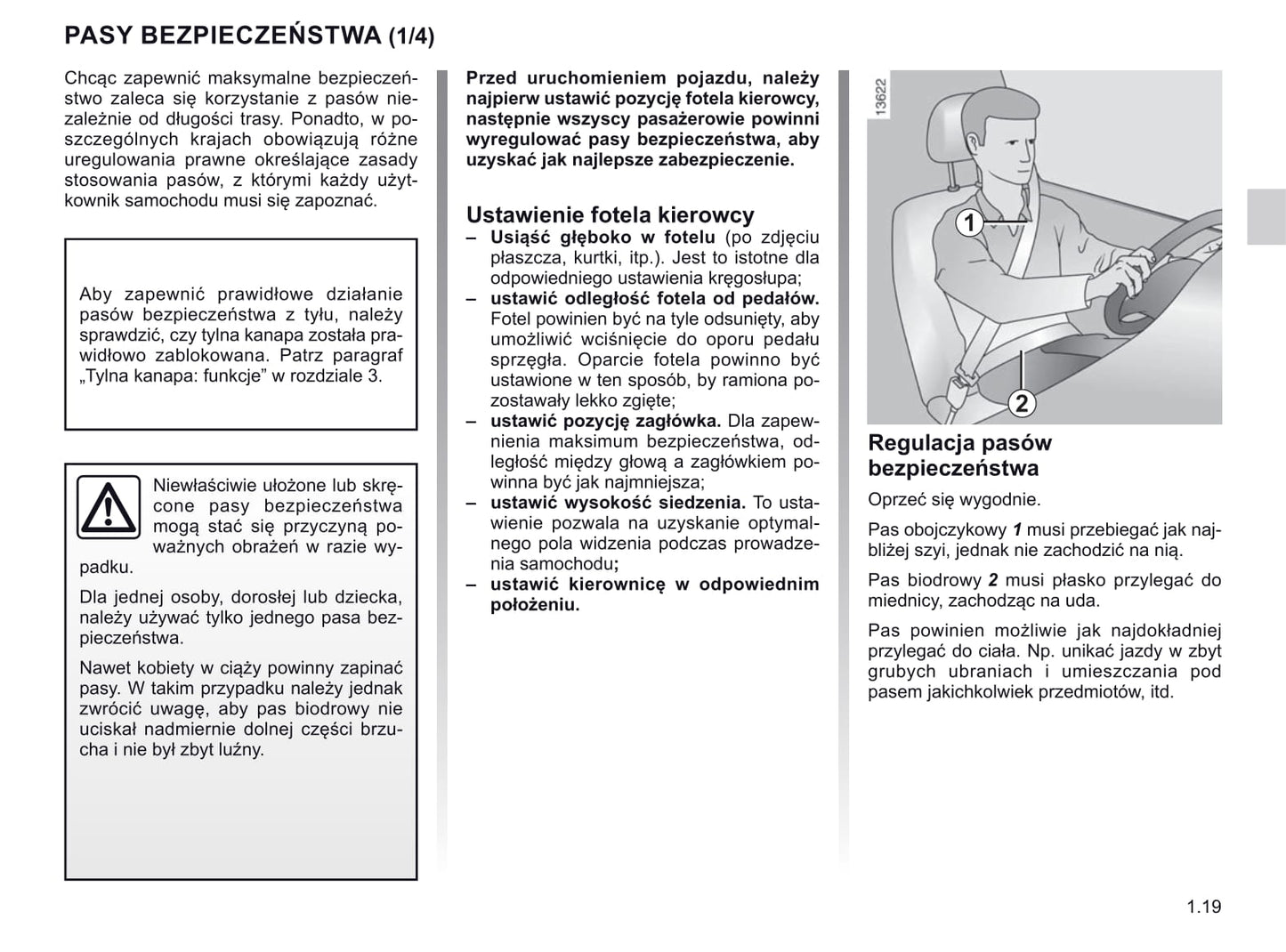 PASY BEZPIECZEŃSTWA (1/4)

Chcąc zapewnić maksymalne bezpieczeństwo zaleca się korzystanie z pasów niezależnie od długości trasy. Ponadto, w poszczególnych krajach obowiązują różne uregulowania prawne określające zasady stosowania pasów, z którymi każdy użytkownik samochodu musi się zapoznać.

Aby zapewnić prawidłowe działanie pasów bezpieczeństwa z tyłu, należy sprawdzić, czy tylna kanapa została prawidłowo zablokowana. Patrz paragraf „Tylna kanapa: funkcje” w rozdziale 3.

Niewłaściwie ułożone lub skręcone pasy bezpieczeństwa mogą stać się przyczyną poważnych obrażeń w razie wypadku.

Dla jednej osoby, dorosłej lub dziecka, należy używać tylko jednego pasa bezpieczeństwa.

Nawet kobiety w ciąży powinny zapinać pasy. W takim przypadku należy jednak zwrócić uwagę, aby pas biodrowy nie uciskał nadmiernie dolnej części brzucha i nie był zbyt luźny.

Przed uruchomieniem pojazdu, należy najpierw ustawić pozycję fotela kierowcy, następnie wszyscy pasażerowie powinni wyregulować pasy bezpieczeństwa, aby uzyskać jak najlepsze zabezpieczenie.

Ustawienie fotela kierowcy
– Usiąść głęboko w fotelu (po zdjęciu płaszcza, kurtki, itp.). Jest to istotne dla odpowiedniego ustawienia kręgosłupa;
– ustawić odległość fotela od pedałów. Fotel powinien być na tyle odsunięty, aby umożliwić wciśnięcie do oporu pedału sprzęgła. Oparcie fotela powinno być ustawione w ten sposób, by ramiona pozostawały lekko zgięte;
– ustawić pozycję zagłówka. Dla zapewnienia maksimum bezpieczeństwa, odległość między głową a zagłówkiem powinna być jak najmniejsza;
– ustawić wysokość siedzenia. To ustawienie pozwala na uzyskanie optymalnego pola widzenia podczas prowadzenia samochodu;
– ustawić kierownicę w odpowiednim położeniu.

13622

1

2

Regulacja pasów bezpieczeństwa
Oprzeć się wygodnie.

Pas obojczykowy 1 musi przebiegać jak najbliżej szyi, jednak nie zachodzić na nią.

Pas biodrowy 2 musi płasko przylegać do miednicy, zachodząc na uda.

Pas powinien możliwie jak najdokładniej przylegać do ciała. Np. unikać jazdy w zbyt grubych ubraniach i umieszczania pod pasem jakichkolwiek przedmiotów, itd.

1.19