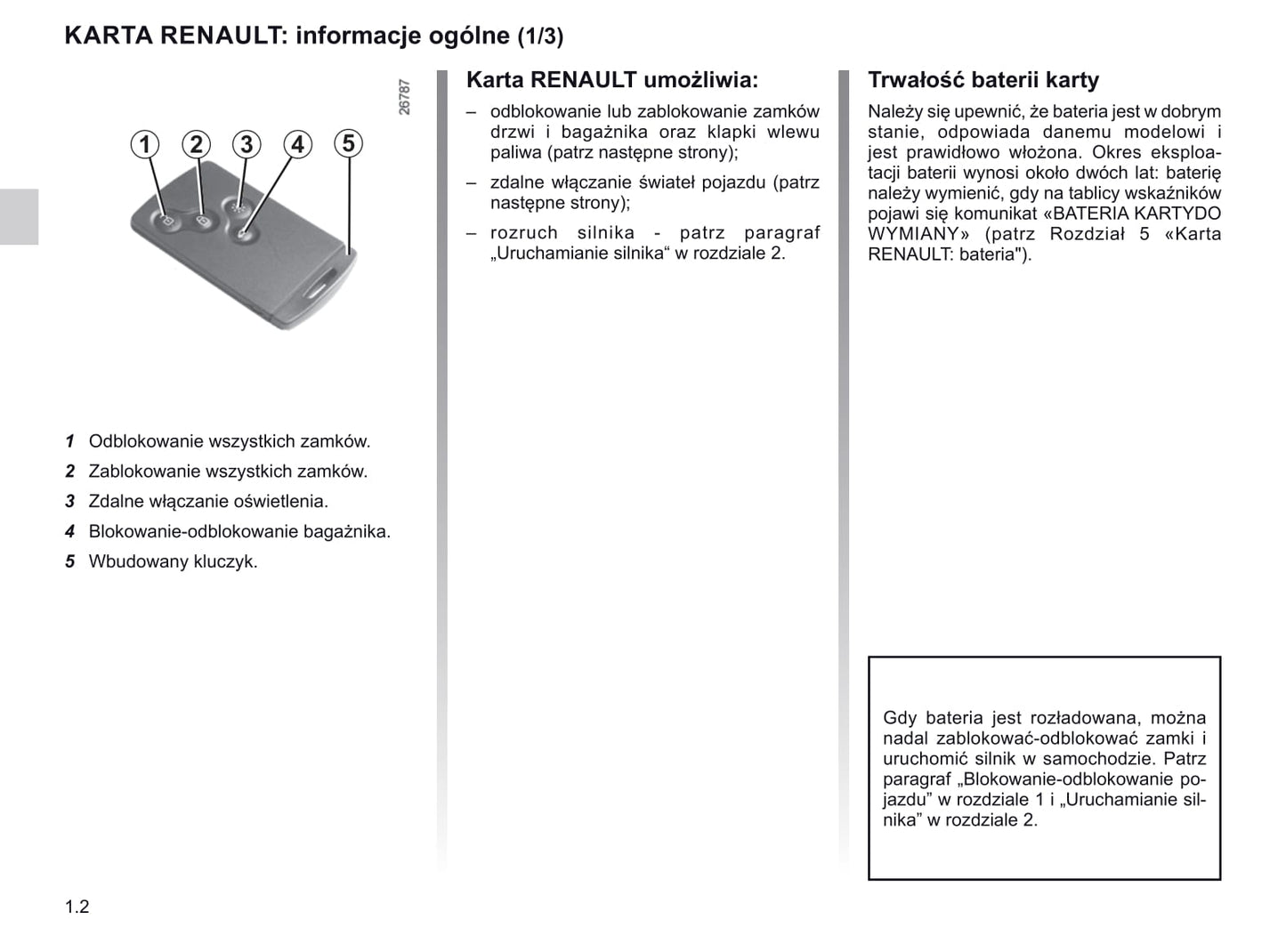 KARTA RENAULT: informacje ogólne (1/3)

26787

1 2 3 4 5

1 Odblokowanie wszystkich zamków.

2 Zablokowanie wszystkich zamków.

3 Zdalne włączanie oświetlenia.

4 Blokowanie-odblokowanie bagażnika.

5 Wbudowany kluczyk.

Karta RENAULT umożliwia:

– odblokowanie lub zablokowanie zamków drzwi i bagażnika oraz klapki wlewu paliwa (patrz następne strony);

– zdalne włączanie świateł pojazdu (patrz następne strony);

– rozruch silnika - patrz paragraf „Uruchamianie silnika“ w rozdziale 2.

Trwałość baterii karty

Należy się upewnić, że bateria jest w dobrym stanie, odpowiada danemu modelowi i jest prawidłowo włożona. Okres eksploatacji baterii wynosi około dwóch lat: baterię należy wymienić, gdy na tablicy wskaźników pojawi się komunikat «BATERIA KARTYDO WYMIANY» (patrz Rozdział 5 «Karta RENAULT: bateria").

Gdy bateria jest rozładowana, można nadal zablokować-odblokować zamki i uruchomić silnik w samochodzie. Patrz paragraf „Blokowanie-odblokowanie pojazdu” w rozdziale 1 i „Uruchamianie silnika” w rozdziale 2.

1.2