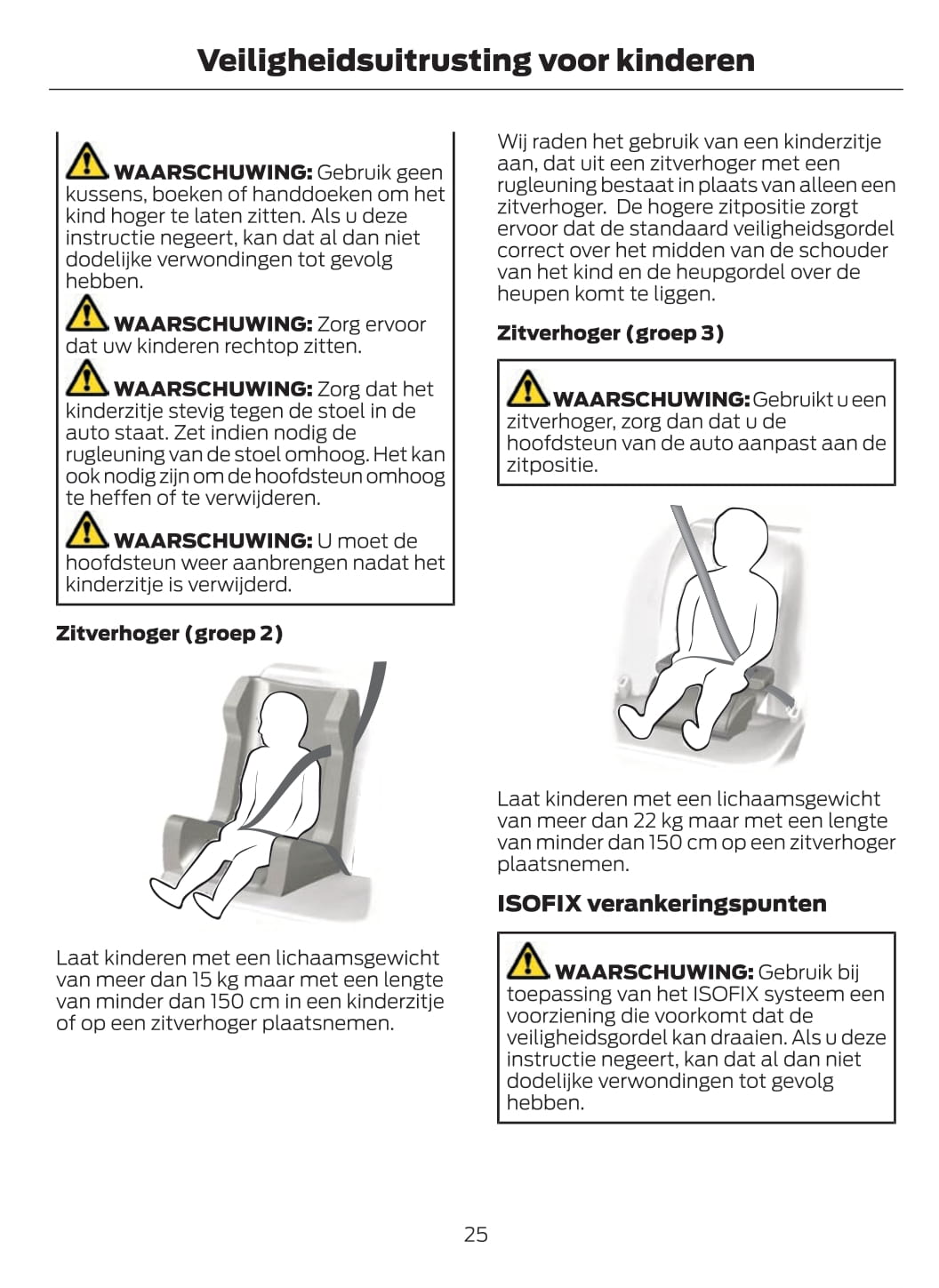 Veiligheidsuitrusting voor kinderen

WAARSCHUWING: Gebruik geen kussens, boeken of handdoeken om het kind hoger te laten zitten. Als u deze instructie negeert, kan dat al dan niet dodelijke verwondingen tot gevolg hebben.

WAARSCHUWING: Zorg ervoor dat uw kinderen rechtop zitten.

WAARSCHUWING: Zorg dat het kinderzitje stevig tegen de stoel in de auto staat. Zet indien nodig de rugleuning van de stoel omhoog. Het kan ook nodig zijn om de hoofdsteun omhoog te heffen of te verwijderen.

WAARSCHUWING: U moet de hoofdsteun weer aanbrengen nadat het kinderzitje is verwijderd.

Zitverhoger (groep 2)

Laat kinderen met een lichaamsgewicht van meer dan 15 kg maar met een lengte van minder dan 150 cm in een kinderzitje of op een zitverhoger plaatsnemen.

Wij raden het gebruik van een kinderzitje aan, dat uit een zitverhoger met een rugleuning bestaat in plaats van alleen een zitverhoger. De hogere zitpositie zorgt ervoor dat de standaard veiligheidsgordel correct over het midden van de schouder van het kind en de heupgordel over de heupen komt te liggen.

Zitverhoger (groep 3)

WAARSCHUWING: Gebruikt u een zitverhoger, zorg dan dat u de hoofdsteun van de auto aanpast aan de zitpositie.

Laat kinderen met een lichaamsgewicht van meer dan 22 kg maar met een lengte van minder dan 150 cm op een zitverhoger plaatsnemen.

ISOFIX verankeringspunten

WAARSCHUWING: Gebruik bij toepassing van het ISOFIX systeem een voorziening die voorkomt dat de veiligheidsgordel kan draaien. Als u deze instructie negeert, kan dat al dan niet dodelijke verwondingen tot gevolg hebben.

25