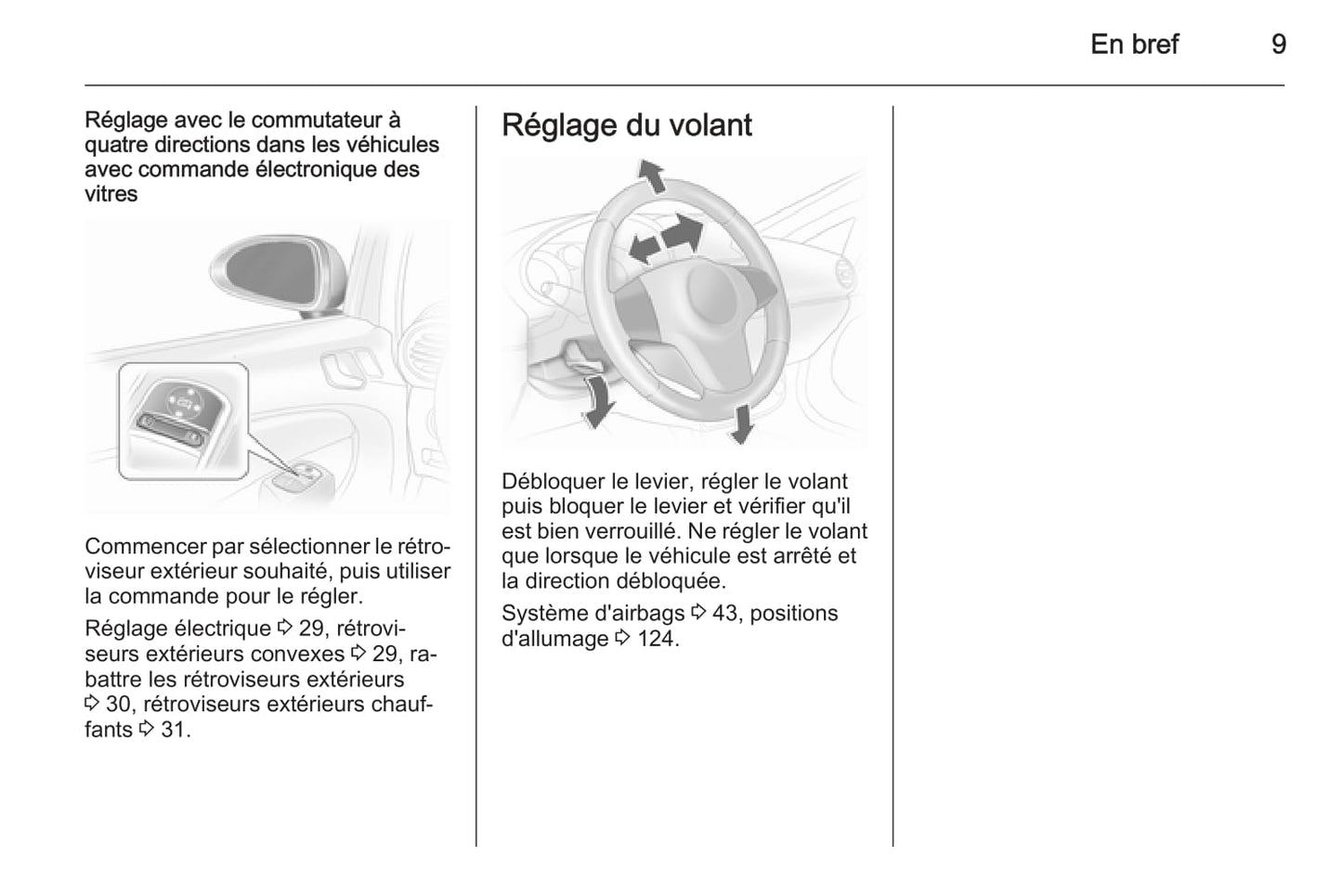 En bref 9

Réglage avec le commutateur à quatre directions dans les véhicules avec commande électronique des vitres

Commencer par sélectionner le rétroviseur extérieur souhaité, puis utiliser la commande pour le régler.

Réglage électrique ⇨ 29, rétroviseurs extérieurs convexes ⇨ 29, rabattre les rétroviseurs extérieurs ⇨ 30, rétroviseurs extérieurs chauffants ⇨ 31.

Réglage du volant

Débloquer le levier, régler le volant puis bloquer le levier et vérifier qu'il est bien verrouillé. Ne régler le volant que lorsque le véhicule est arrêté et la direction débloquée.

Système d'airbags ⇨ 43, positions d'allumage ⇨ 124.