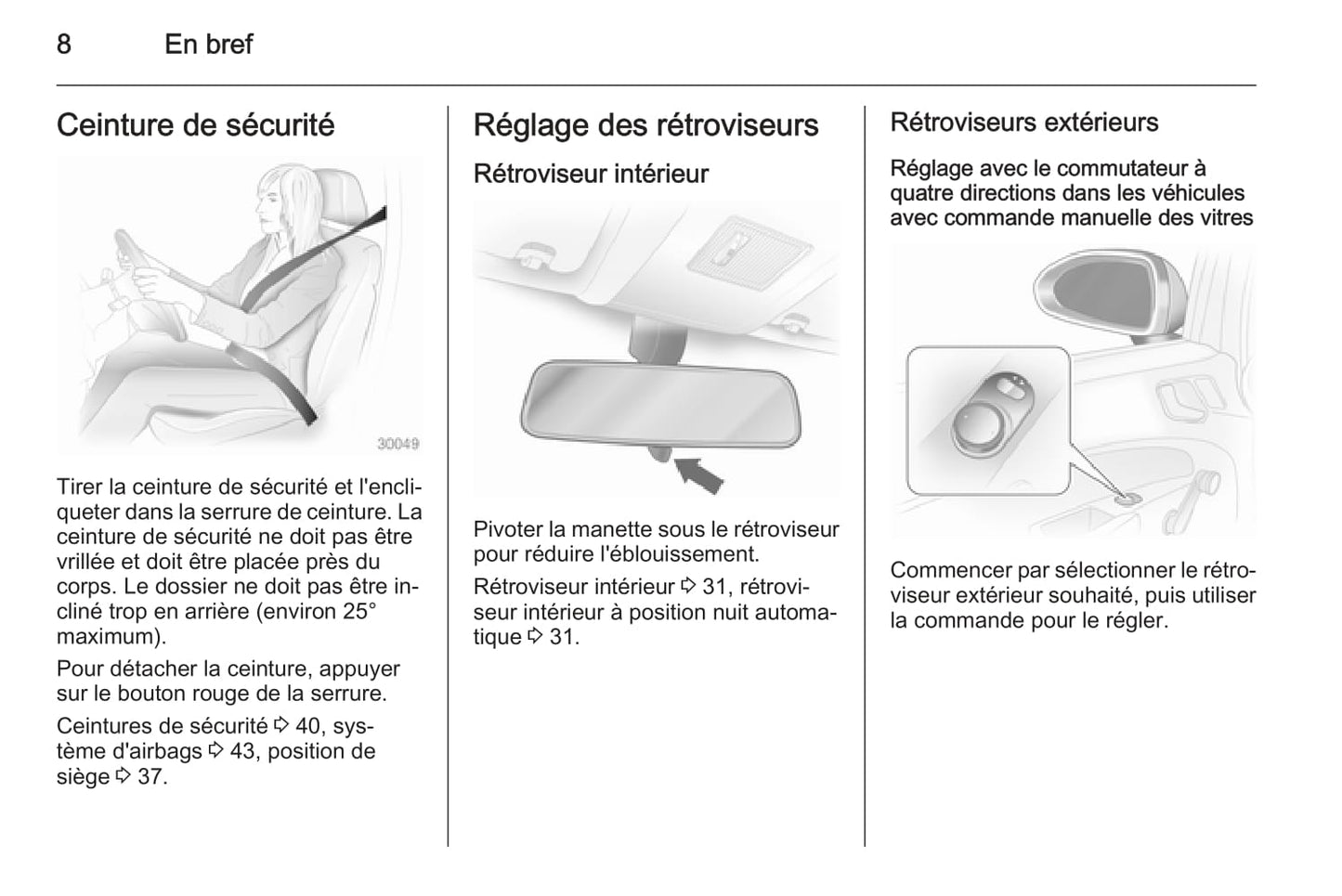 8 En bref

Ceinture de sécurité

30049

Tirer la ceinture de sécurité et l'encliqueter dans la serrure de ceinture. La ceinture de sécurité ne doit pas être vrillée et doit être placée près du corps. Le dossier ne doit pas être incliné trop en arrière (environ 25° maximum).

Pour détacher la ceinture, appuyer sur le bouton rouge de la serrure.

Ceintures de sécurité ⇨ 40, système d'airbags ⇨ 43, position de siège ⇨ 37.

Réglage des rétroviseurs

Rétroviseur intérieur

Pivoter la manette sous le rétroviseur pour réduire l'éblouissement.

Rétroviseur intérieur ⇨ 31, rétroviseur intérieur à position nuit automatique ⇨ 31.

Rétroviseurs extérieurs

Réglage avec le commutateur à quatre directions dans les véhicules avec commande manuelle des vitres

Commencer par sélectionner le rétroviseur extérieur souhaité, puis utiliser la commande pour le régler.