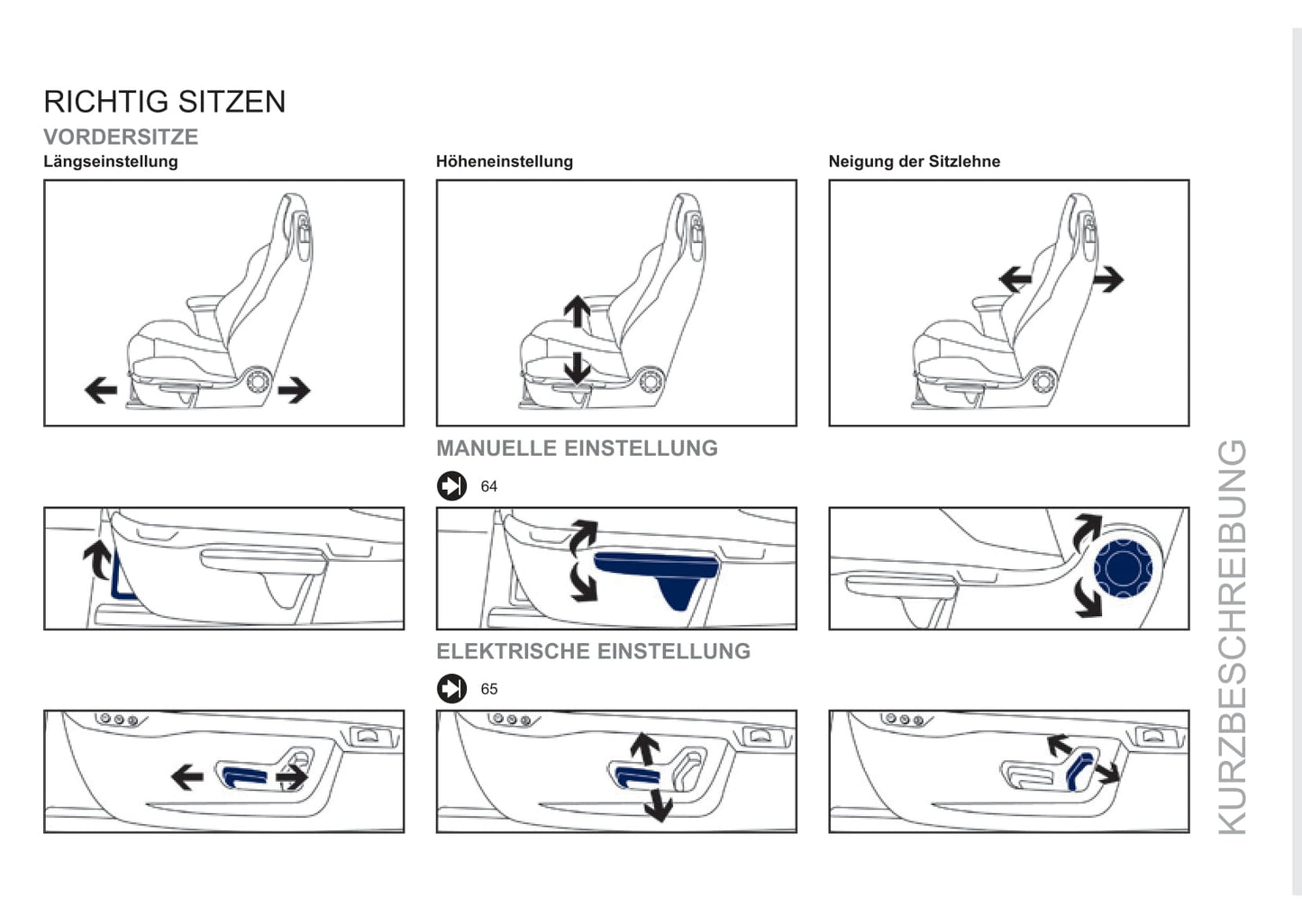 RICHTIG SITZEN

VORDERSITZE

Längseinstellung

Höheneinstellung

Neigung der Sitzlehne

MANUELLE EINSTELLUNG

64

ELEKTRISCHE EINSTELLUNG

65

KURZBESCHREIBUNG