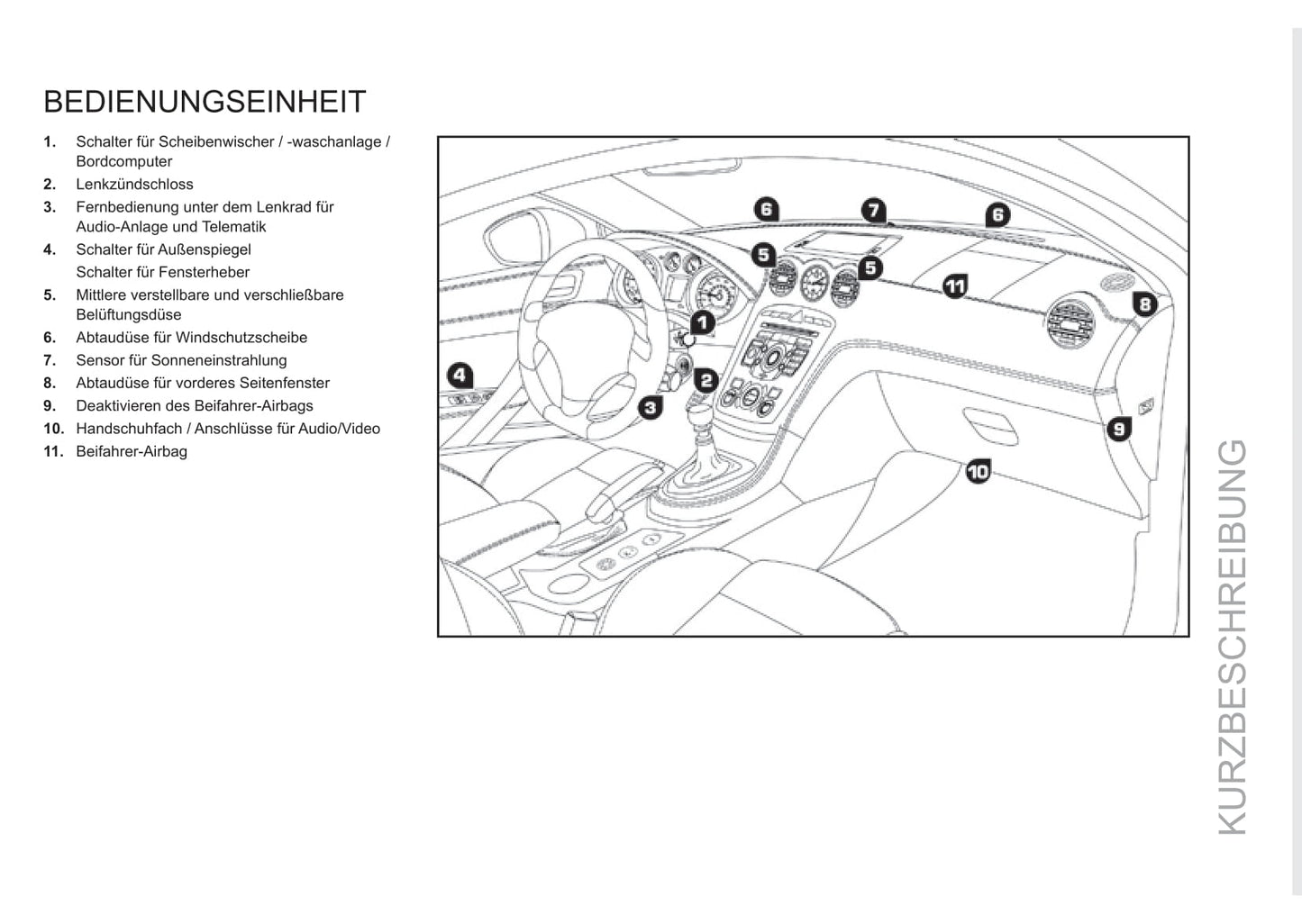 BEDIENUNGSEINHEIT

1. Schalter für Scheibenwischer / -waschanlage / Bordcomputer
2. Lenkzündschloss
3. Fernbedienung unter dem Lenkrad für Audio-Anlage und Telematik
4. Schalter für Außenspiegel
Schalter für Fensterheber
5. Mittlere verstellbare und verschließbare Belüftungsdüse
6. Abtaudüse für Windschutzscheibe
7. Sensor für Sonneneinstrahlung
8. Abtaudüse für vorderes Seitenfenster
9. Deaktivieren des Beifahrer-Airbags
10. Handschuhfach / Anschlüsse für Audio/Video
11. Beifahrer-Airbag

6 7 6 5 5 11 8 1 4 2 3 9 10

KURZBESCHREIBUNG