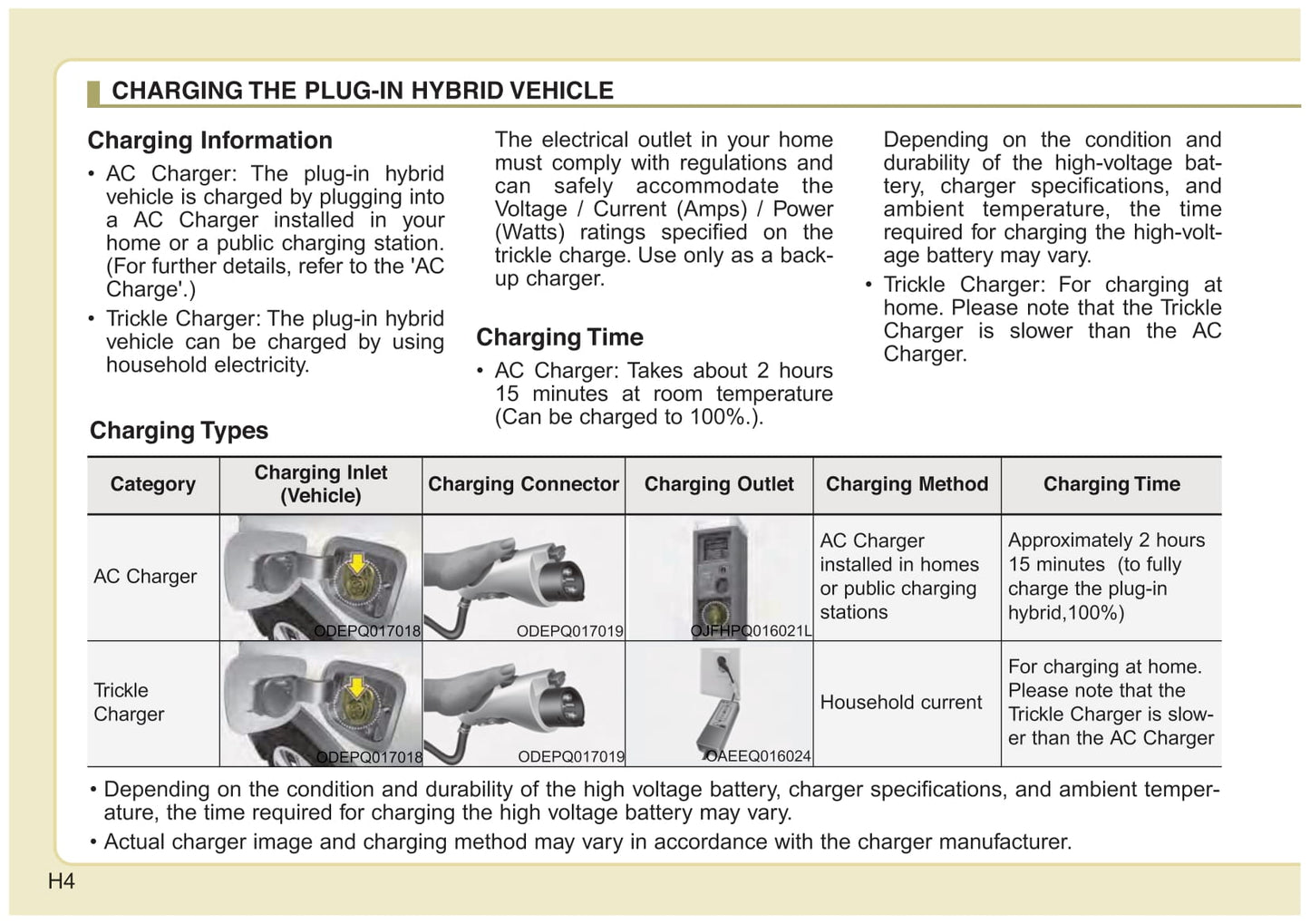 CHARGING THE PLUG-IN HYBRID VEHICLE

Charging Information

• AC Charger: The plug-in hybrid vehicle is charged by plugging into a AC Charger installed in your home or a public charging station. (For further details, refer to the 'AC Charge'.)

• Trickle Charger: The plug-in hybrid vehicle can be charged by using household electricity.

The electrical outlet in your home must comply with regulations and can safely accommodate the Voltage / Current (Amps) / Power (Watts) ratings specified on the trickle charge. Use only as a backup charger.

Charging Time

• AC Charger: Takes about 2 hours 15 minutes at room temperature (Can be charged to 100%.).

Depending on the condition and durability of the high-voltage battery, charger specifications, and ambient temperature, the time required for charging the high-voltage battery may vary.

• Trickle Charger: For charging at home. Please note that the Trickle Charger is slower than the AC Charger.

Charging Types

| Category | Charging Inlet (Vehicle) | Charging Connector | Charging Outlet | Charging Method | Charging Time |
|---|---|---|---|---|---|
| AC Charger | ODEPQ017018 | ODEPQ017019 | OJFHPQ016021L | AC Charger installed in homes or public charging stations | Approximately 2 hours 15 minutes (to fully charge the plug-in hybrid,100%) |
| Trickle Charger | ODEPQ017018 | ODEPQ017019 | OAEEQ016024 | Household current | For charging at home. Please note that the Trickle Charger is slower than the AC Charger |

• Depending on the condition and durability of the high voltage battery, charger specifications, and ambient temperature, the time required for charging the high voltage battery may vary.

• Actual charger image and charging method may vary in accordance with the charger manufacturer.

H4