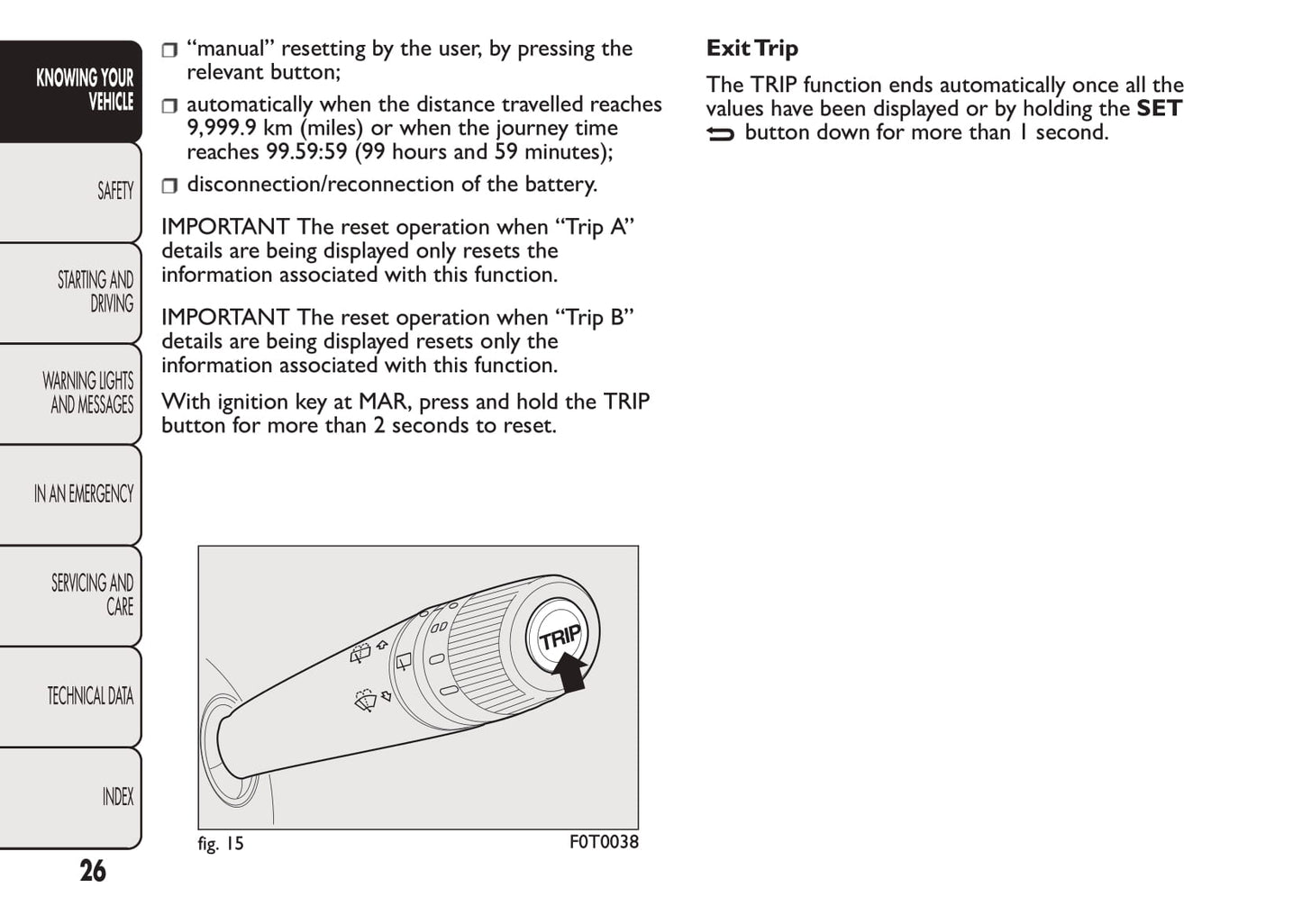 KNOWING YOUR VEHICLE

SAFETY

STARTING AND DRIVING

WARNING LIGHTS AND MESSAGES

IN AN EMERGENCY

SERVICING AND CARE

TECHNICAL DATA

INDEX

26

❒ “manual” resetting by the user, by pressing the relevant button;

❒ automatically when the distance travelled reaches 9,999.9 km (miles) or when the journey time reaches 99.59:59 (99 hours and 59 minutes);

❒ disconnection/reconnection of the battery.

IMPORTANT The reset operation when “Trip A” details are being displayed only resets the information associated with this function.

IMPORTANT The reset operation when “Trip B” details are being displayed resets only the information associated with this function.

With ignition key at MAR, press and hold the TRIP button for more than 2 seconds to reset.

TRIP

fig. 15

F0T0038

Exit Trip

The TRIP function ends automatically once all the values have been displayed or by holding the SET ⮌ button down for more than 1 second.