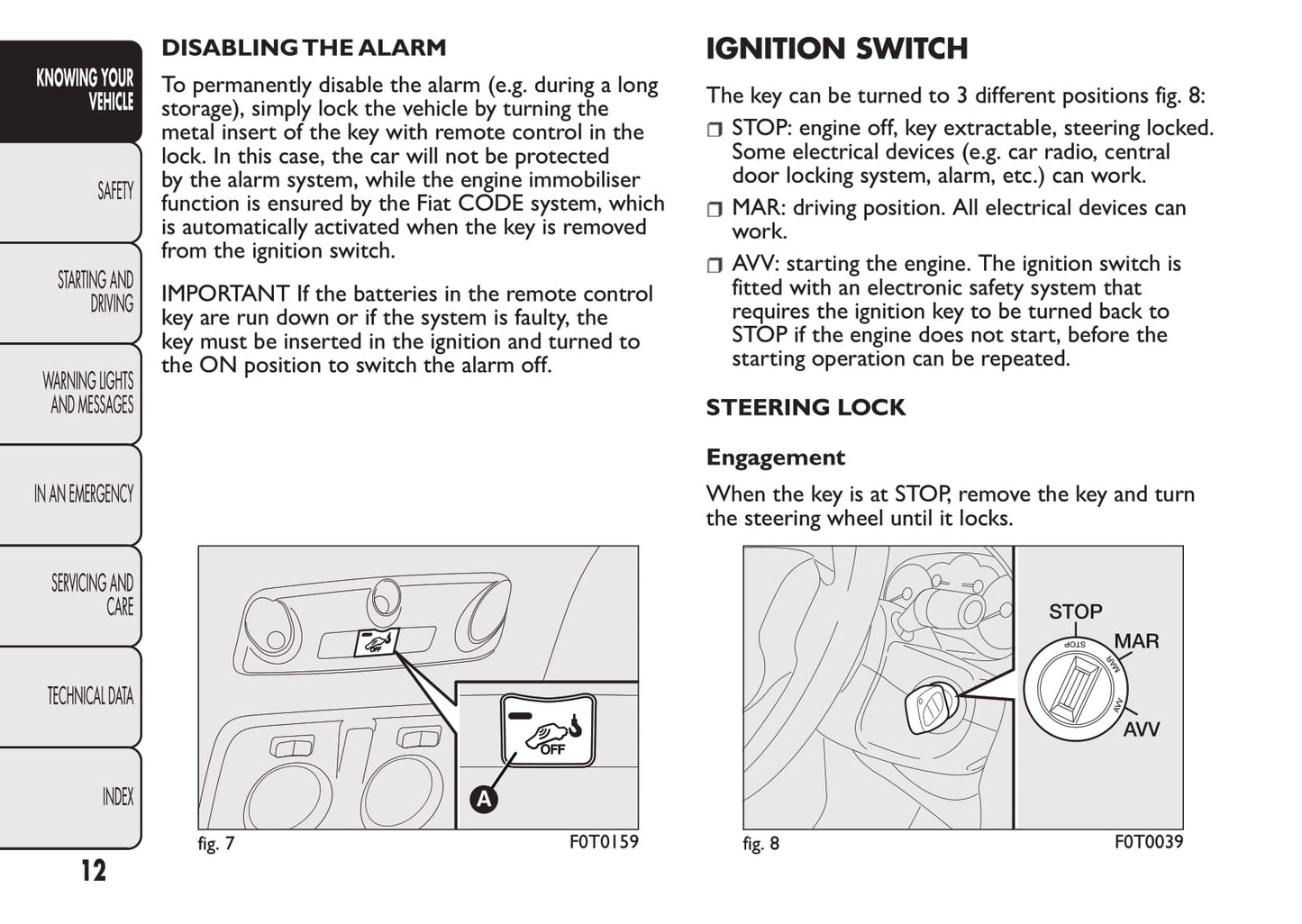 KNOWING YOUR VEHICLE

SAFETY

STARTING AND DRIVING

WARNING LIGHTS AND MESSAGES

IN AN EMERGENCY

SERVICING AND CARE

TECHNICAL DATA

INDEX

12

DISABLING THE ALARM

To permanently disable the alarm (e.g. during a long storage), simply lock the vehicle by turning the metal insert of the key with remote control in the lock. In this case, the car will not be protected by the alarm system, while the engine immobiliser function is ensured by the Fiat CODE system, which is automatically activated when the key is removed from the ignition switch.

IMPORTANT If the batteries in the remote control key are run down or if the system is faulty, the key must be inserted in the ignition and turned to the ON position to switch the alarm off.

OFF

OFF

A

fig. 7

F0T0159

IGNITION SWITCH

The key can be turned to 3 different positions fig. 8:

❒ STOP: engine off, key extractable, steering locked. Some electrical devices (e.g. car radio, central door locking system, alarm, etc.) can work.

❒ MAR: driving position. All electrical devices can work.

❒ AVV: starting the engine. The ignition switch is fitted with an electronic safety system that requires the ignition key to be turned back to STOP if the engine does not start, before the starting operation can be repeated.

STEERING LOCK

Engagement

When the key is at STOP, remove the key and turn the steering wheel until it locks.

STOP

MAR

AVV

STOP

MAR

AVV

fig. 8

F0T0039