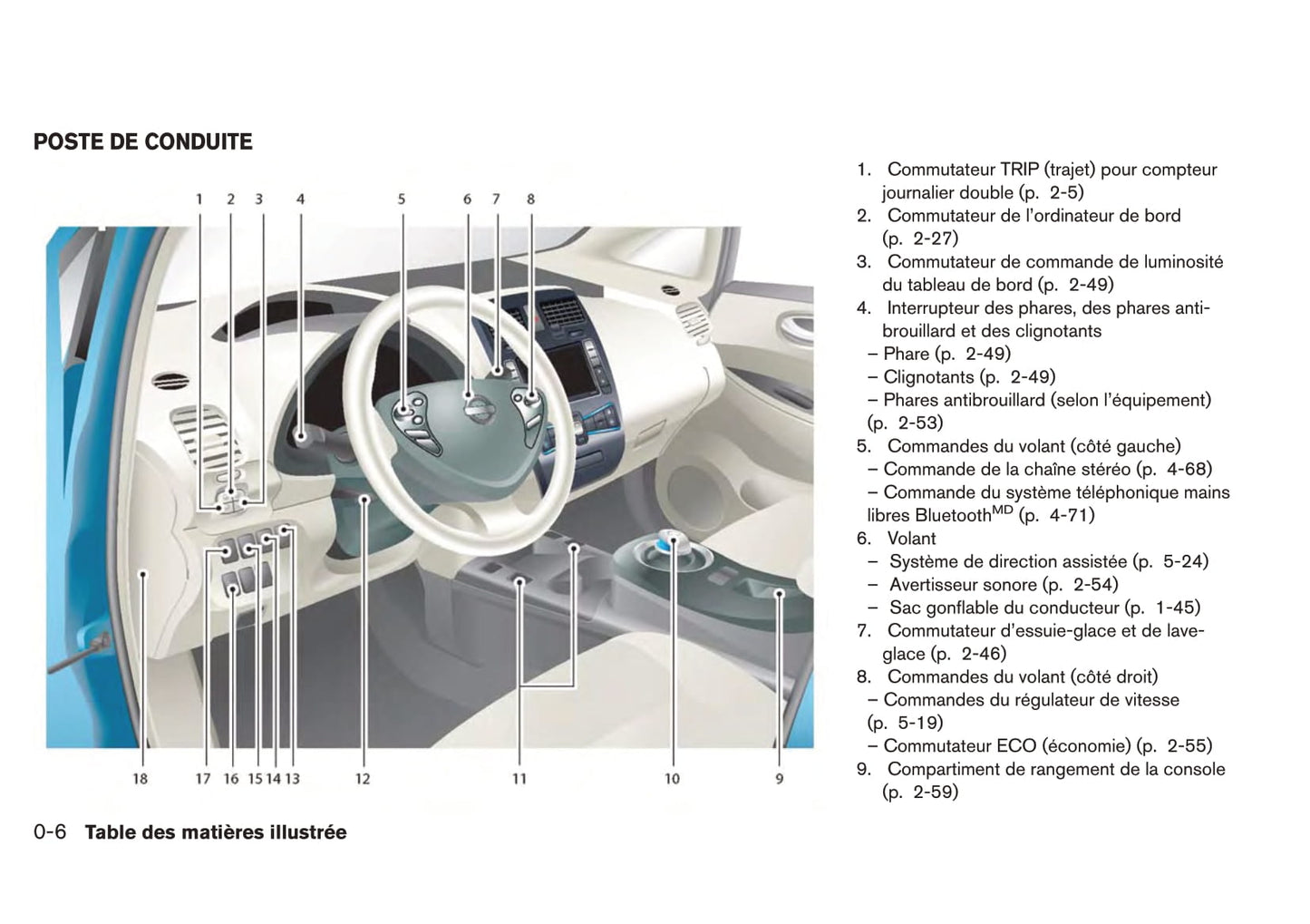 POSTE DE CONDUITE

1 2 3 4 5 6 7 8

18 17 16 15 14 13 12 11 10 9

1. Commutateur TRIP (trajet) pour compteur journalier double (p. 2-5)
2. Commutateur de l'ordinateur de bord (p. 2-27)
3. Commutateur de commande de luminosité du tableau de bord (p. 2-49)
4. Interrupteur des phares, des phares antibrouillard et des clignotants
– Phare (p. 2-49)
– Clignotants (p. 2-49)
– Phares antibrouillard (selon l'équipement) (p. 2-53)
5. Commandes du volant (côté gauche)
– Commande de la chaîne stéréo (p. 4-68)
– Commande du système téléphonique mains libres Bluetooth$^{MD}$ (p. 4-71)
6. Volant
– Système de direction assistée (p. 5-24)
– Avertisseur sonore (p. 2-54)
– Sac gonflable du conducteur (p. 1-45)
7. Commutateur d'essuie-glace et de lave-glace (p. 2-46)
8. Commandes du volant (côté droit)
– Commandes du régulateur de vitesse (p. 5-19)
– Commutateur ECO (économie) (p. 2-55)
9. Compartiment de rangement de la console (p. 2-59)

0-6 Table des matières illustrée