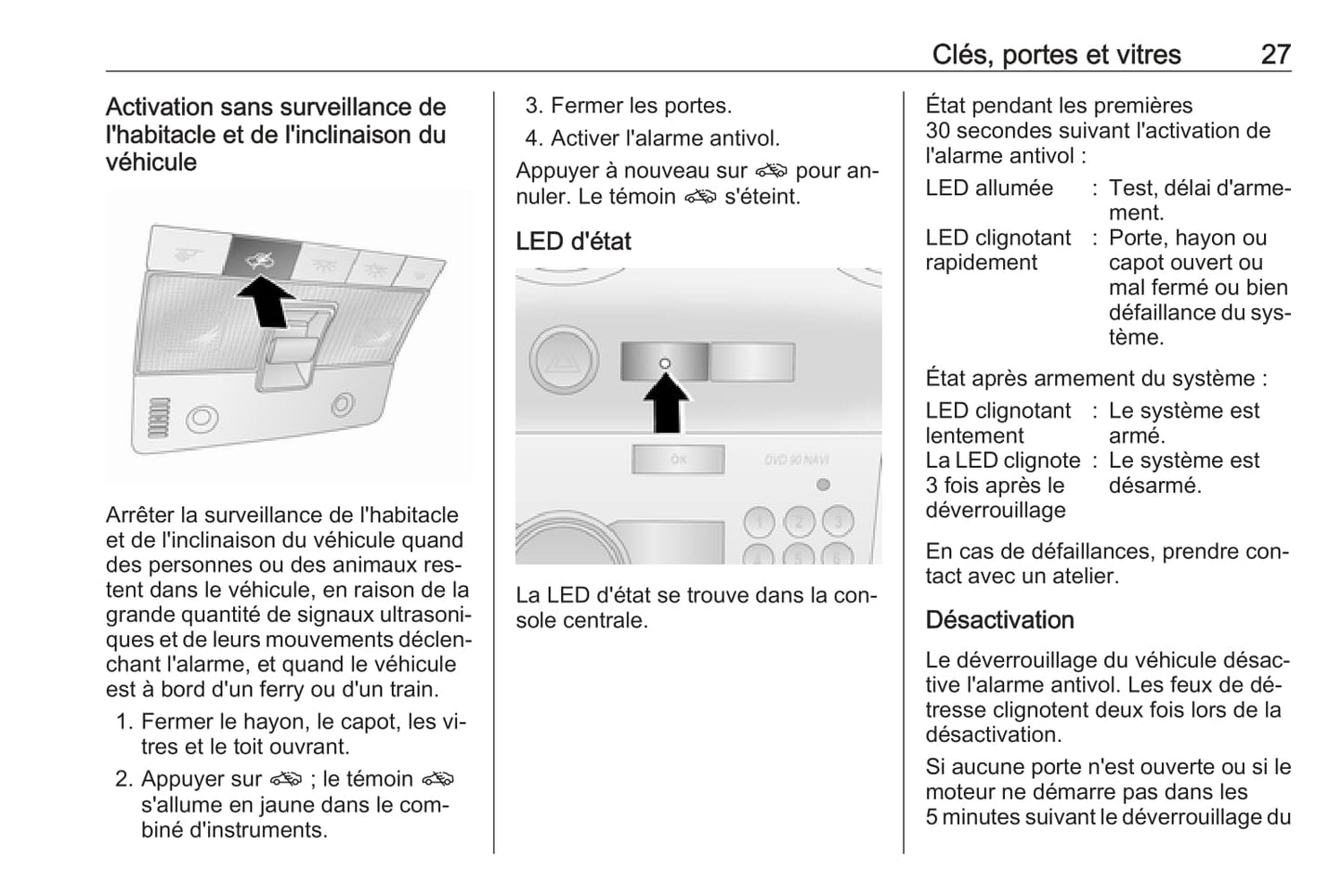 Clés, portes et vitres 27

Activation sans surveillance de l'habitacle et de l'inclinaison du véhicule

Arrêter la surveillance de l'habitacle et de l'inclinaison du véhicule quand des personnes ou des animaux restent dans le véhicule, en raison de la grande quantité de signaux ultrasoniques et de leurs mouvements déclenchant l'alarme, et quand le véhicule est à bord d'un ferry ou d'un train.

1. Fermer le hayon, le capot, les vitres et le toit ouvrant.
2. Appuyer sur ; le témoin s'allume en jaune dans le combiné d'instruments.
3. Fermer les portes.
4. Activer l'alarme antivol.

Appuyer à nouveau sur pour annuler. Le témoin s'éteint.

LED d'état

OK

DVD 90 NAVI

1 2 3

4 5 6

La LED d'état se trouve dans la console centrale.

État pendant les premières 30 secondes suivant l'activation de l'alarme antivol :

| LED allumée | : | Test, délai d'armement. |
|---|---|---|
| LED clignotant rapidement | : | Porte, hayon ou capot ouvert ou mal fermé ou bien défaillance du système. |

État après armement du système :

| LED clignotant lentement | : | Le système est armé. |
|---|---|---|
| La LED clignote 3 fois après le déverrouillage | : | Le système est désarmé. |

En cas de défaillances, prendre contact avec un atelier.

Désactivation

Le déverrouillage du véhicule désactive l'alarme antivol. Les feux de détresse clignotent deux fois lors de la désactivation.

Si aucune porte n'est ouverte ou si le moteur ne démarre pas dans les 5 minutes suivant le déverrouillage du