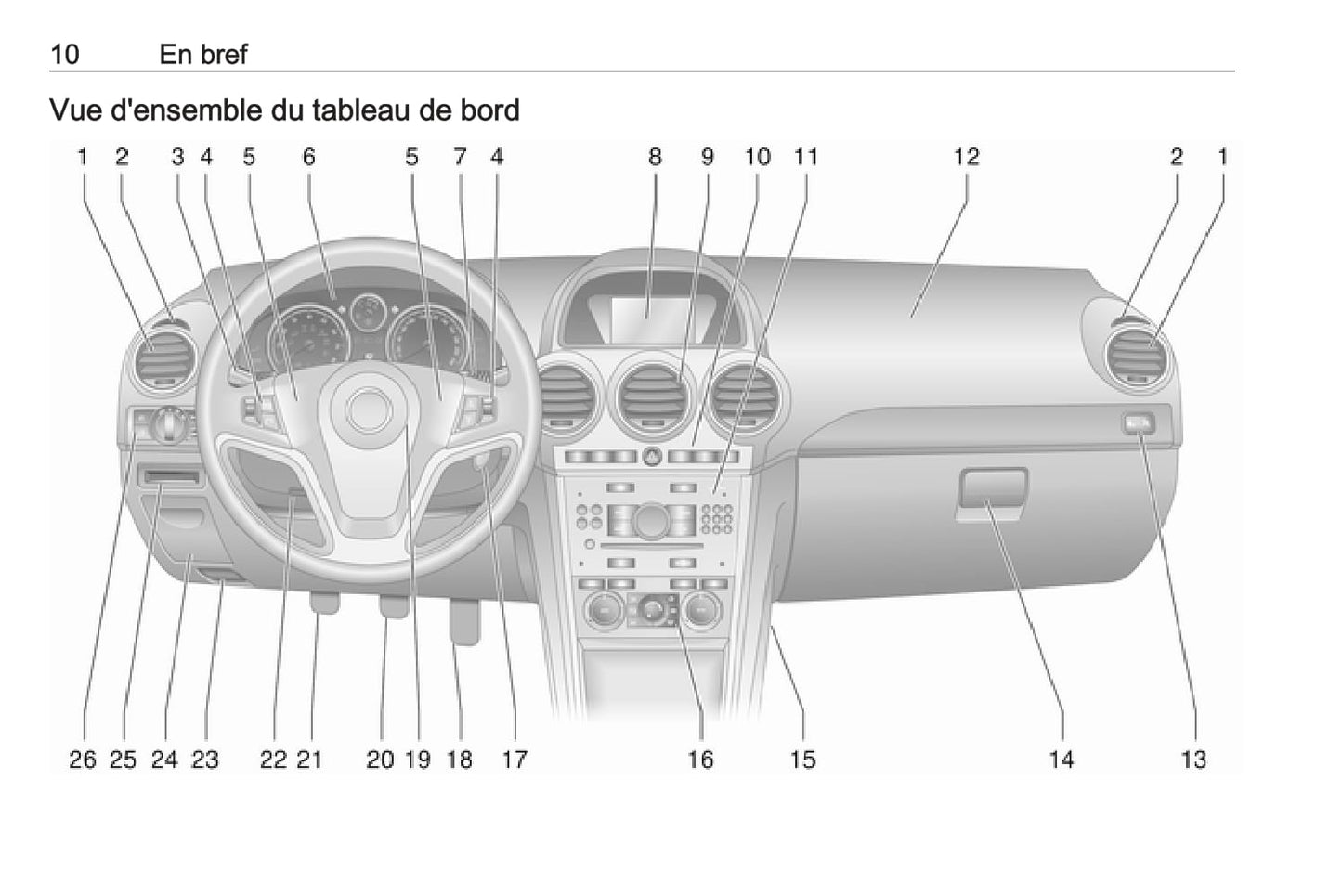 10 En bref

Vue d'ensemble du tableau de bord

1 2 3 4 5 6 5 7 4 8 9 10 11 12 2 1

26 25 24 23 22 21 20 19 18 17 16 15 14 13