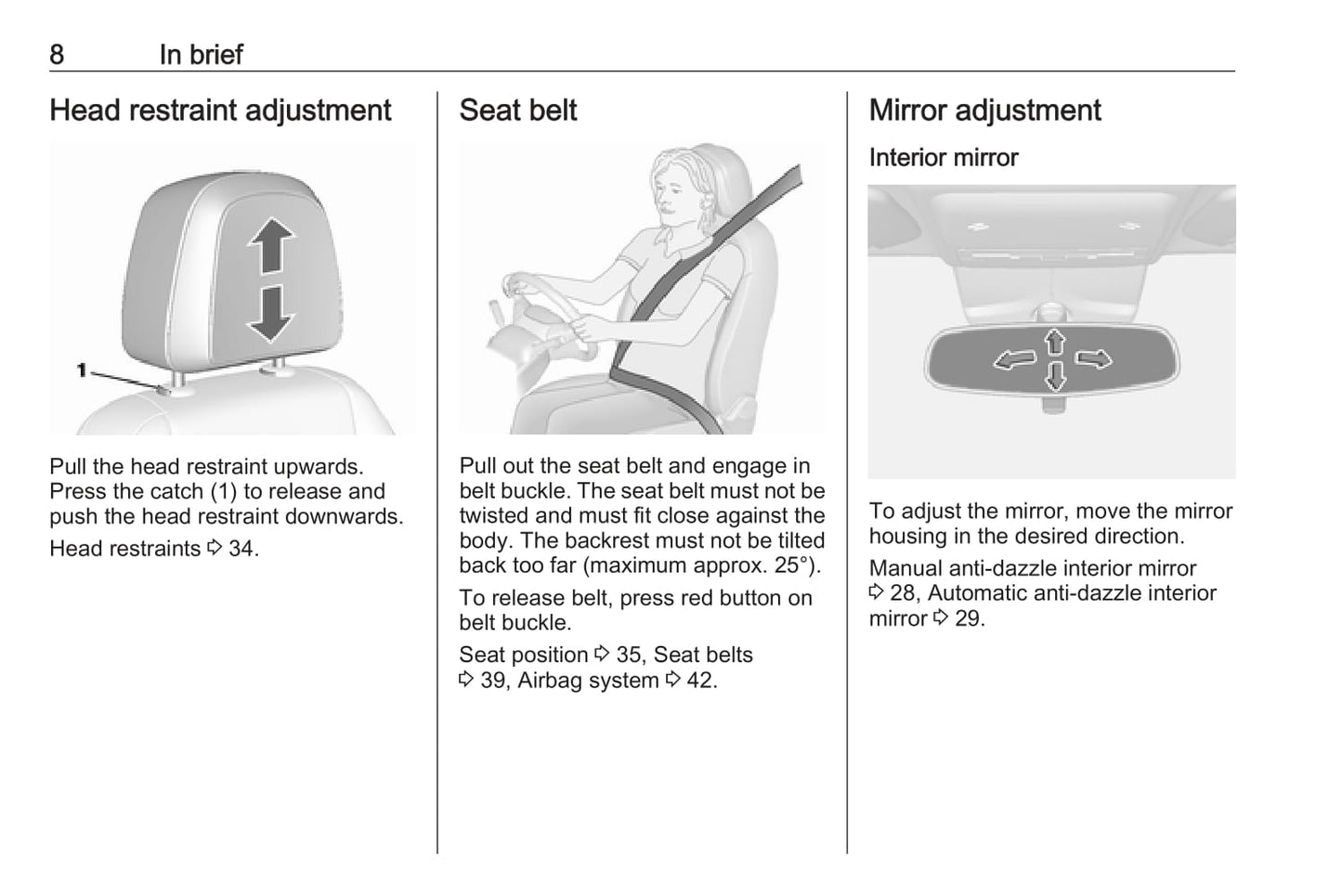 8 In brief

Head restraint adjustment

1

Pull the head restraint upwards. Press the catch (1) to release and push the head restraint downwards.

Head restraints ⇨ 34.

Seat belt

Pull out the seat belt and engage in belt buckle. The seat belt must not be twisted and must fit close against the body. The backrest must not be tilted back too far (maximum approx. 25°).

To release belt, press red button on belt buckle.

Seat position ⇨ 35, Seat belts ⇨ 39, Airbag system ⇨ 42.

Mirror adjustment

Interior mirror

To adjust the mirror, move the mirror housing in the desired direction.

Manual anti-dazzle interior mirror ⇨ 28, Automatic anti-dazzle interior mirror ⇨ 29.