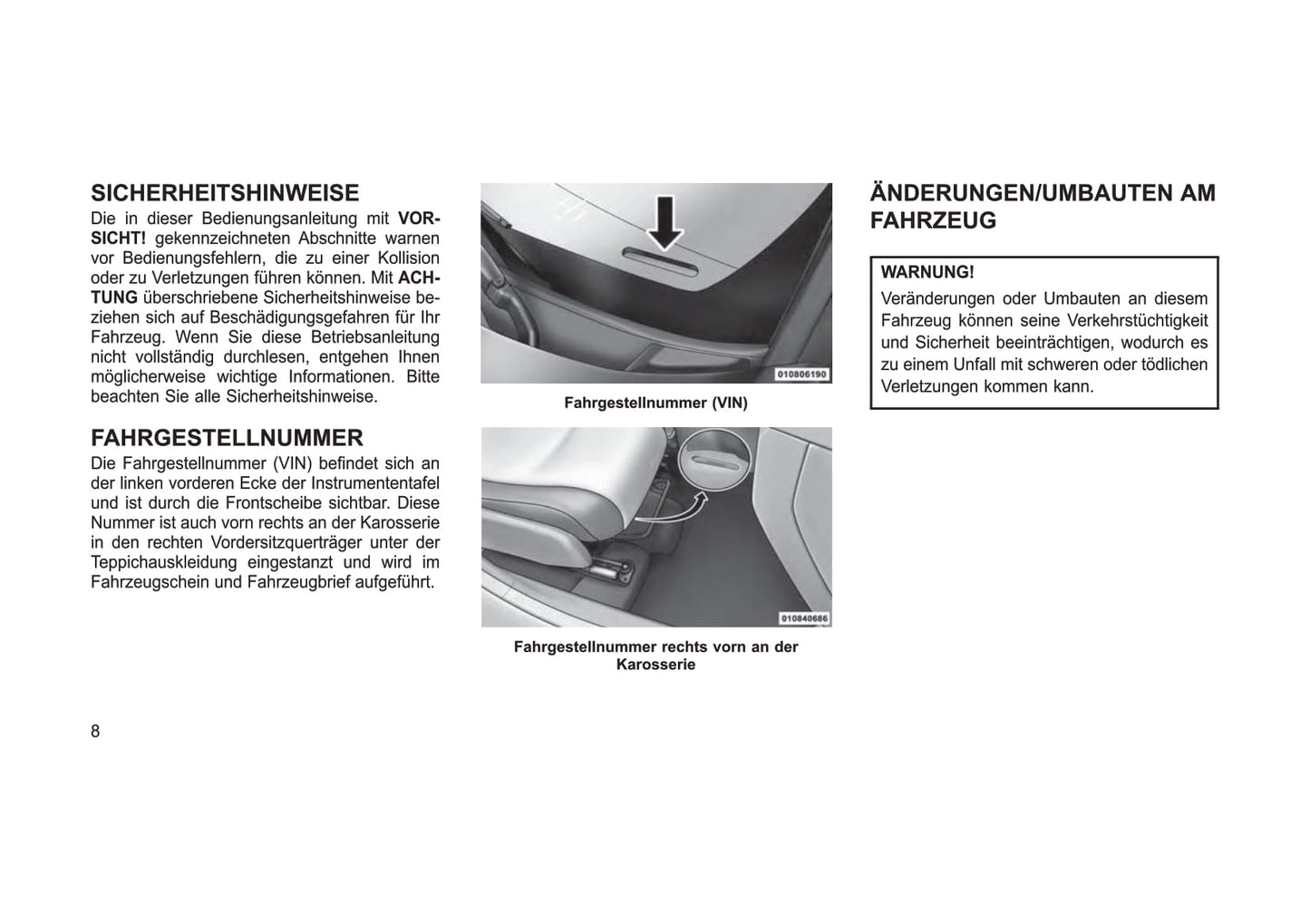 SICHERHEITSHINWEISE

Die in dieser Bedienungsanleitung mit VORSICHT! gekennzeichneten Abschnitte warnen vor Bedienungsfehlern, die zu einer Kollision oder zu Verletzungen führen können. Mit ACHTUNG überschriebene Sicherheitshinweise beziehen sich auf Beschädigungsgefahren für Ihr Fahrzeug. Wenn Sie diese Betriebsanleitung nicht vollständig durchlesen, entgehen Ihnen möglicherweise wichtige Informationen. Bitte beachten Sie alle Sicherheitshinweise.

FAHRGESTELLNUMMER

Die Fahrgestellnummer (VIN) befindet sich an der linken vorderen Ecke der Instrumententafel und ist durch die Frontscheibe sichtbar. Diese Nummer ist auch vorn rechts an der Karosserie in den rechten Vordersitzquerträger unter der Teppichauskleidung eingestanzt und wird im Fahrzeugschein und Fahrzeugbrief aufgeführt.

010806190

Fahrgestellnummer (VIN)

010840686

Fahrgestellnummer rechts vorn an der Karosserie

ÄNDERUNGEN/UMBAUTEN AM FAHRZEUG

WARNUNG!

Veränderungen oder Umbauten an diesem Fahrzeug können seine Verkehrstüchtigkeit und Sicherheit beeinträchtigen, wodurch es zu einem Unfall mit schweren oder tödlichen Verletzungen kommen kann.

8