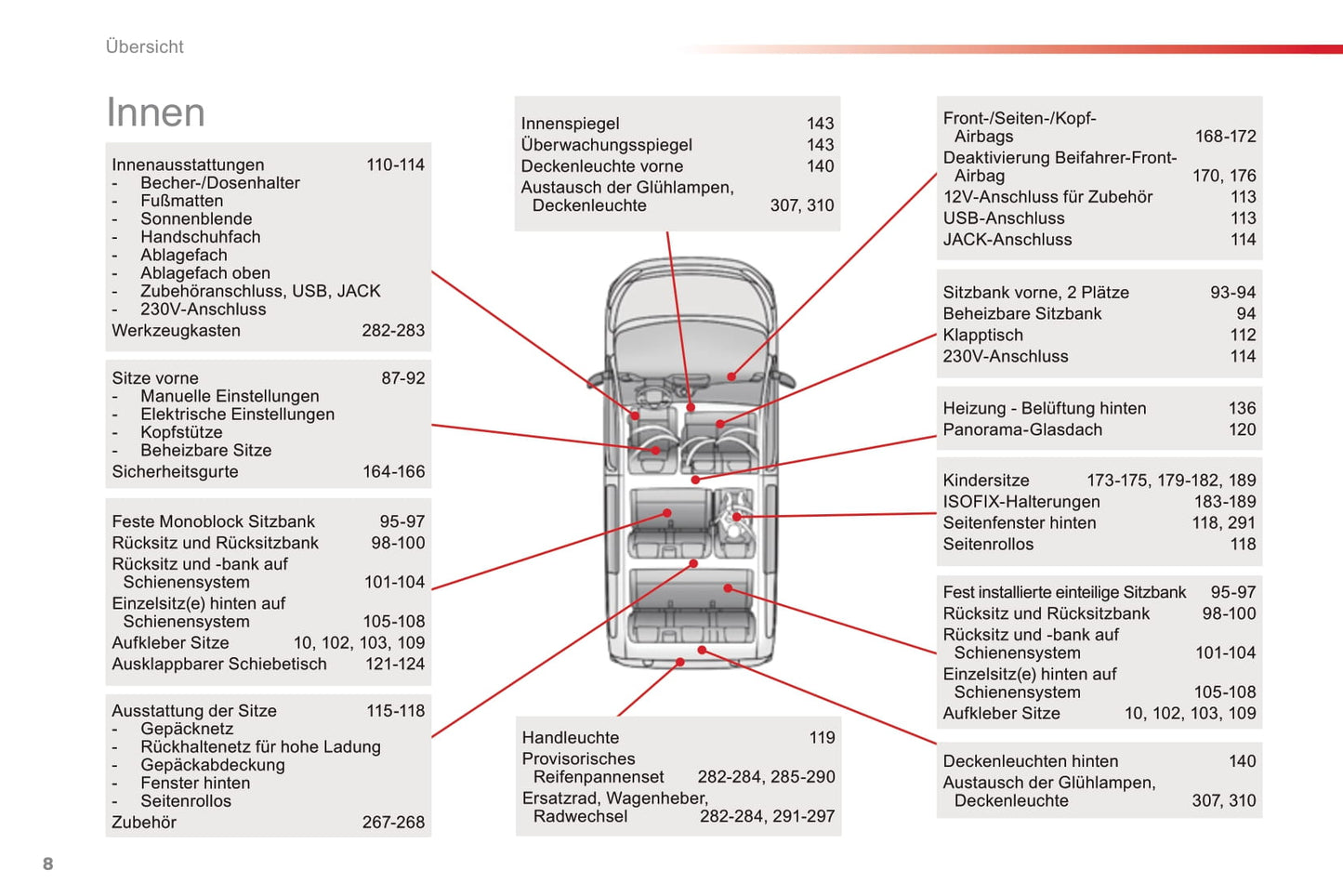 Übersicht

Innen

Innenausstattungen 110-114
- Becher-/Dosenhalter
- Fußmatten
- Sonnenblende
- Handschuhfach
- Ablagefach
- Ablagefach oben
- Zubehöranschluss, USB, JACK
- 230V-Anschluss
Werkzeugkasten 282-283

Sitze vorne 87-92
- Manuelle Einstellungen
- Elektrische Einstellungen
- Kopfstütze
- Beheizbare Sitze
Sicherheitsgurte 164-166

Feste Monoblock Sitzbank 95-97
Rücksitz und Rücksitzbank 98-100
Rücksitz und -bank auf Schienensystem 101-104
Einzelsitz(e) hinten auf Schienensystem 105-108
Aufkleber Sitze 10, 102, 103, 109
Ausklappbarer Schiebetisch 121-124

Ausstattung der Sitze 115-118
- Gepäcknetz
- Rückhaltenetz für hohe Ladung
- Gepäckabdeckung
- Fenster hinten
- Seitenrollos
Zubehör 267-268

Innenspiegel 143
Überwachungsspiegel 143
Deckenleuchte vorne 140
Austausch der Glühlampen, Deckenleuchte 307, 310

Handleuchte 119
Provisorisches Reifenpannenset 282-284, 285-290
Ersatzrad, Wagenheber, Radwechsel 282-284, 291-297

Front-/Seiten-/Kopf-Airbags 168-172
Deaktivierung Beifahrer-Front-Airbag 170, 176
12V-Anschluss für Zubehör 113
USB-Anschluss 113
JACK-Anschluss 114

Sitzbank vorne, 2 Plätze 93-94
Beheizbare Sitzbank 94
Klapptisch 112
230V-Anschluss 114

Heizung - Belüftung hinten 136
Panorama-Glasdach 120

Kindersitze 173-175, 179-182, 189
ISOFIX-Halterungen 183-189
Seitenfenster hinten 118, 291
Seitenrollos 118

Fest installierte einteilige Sitzbank 95-97
Rücksitz und Rücksitzbank 98-100
Rücksitz und -bank auf Schienensystem 101-104
Einzelsitz(e) hinten auf Schienensystem 105-108
Aufkleber Sitze 10, 102, 103, 109

Deckenleuchten hinten 140
Austausch der Glühlampen, Deckenleuchte 307, 310

8