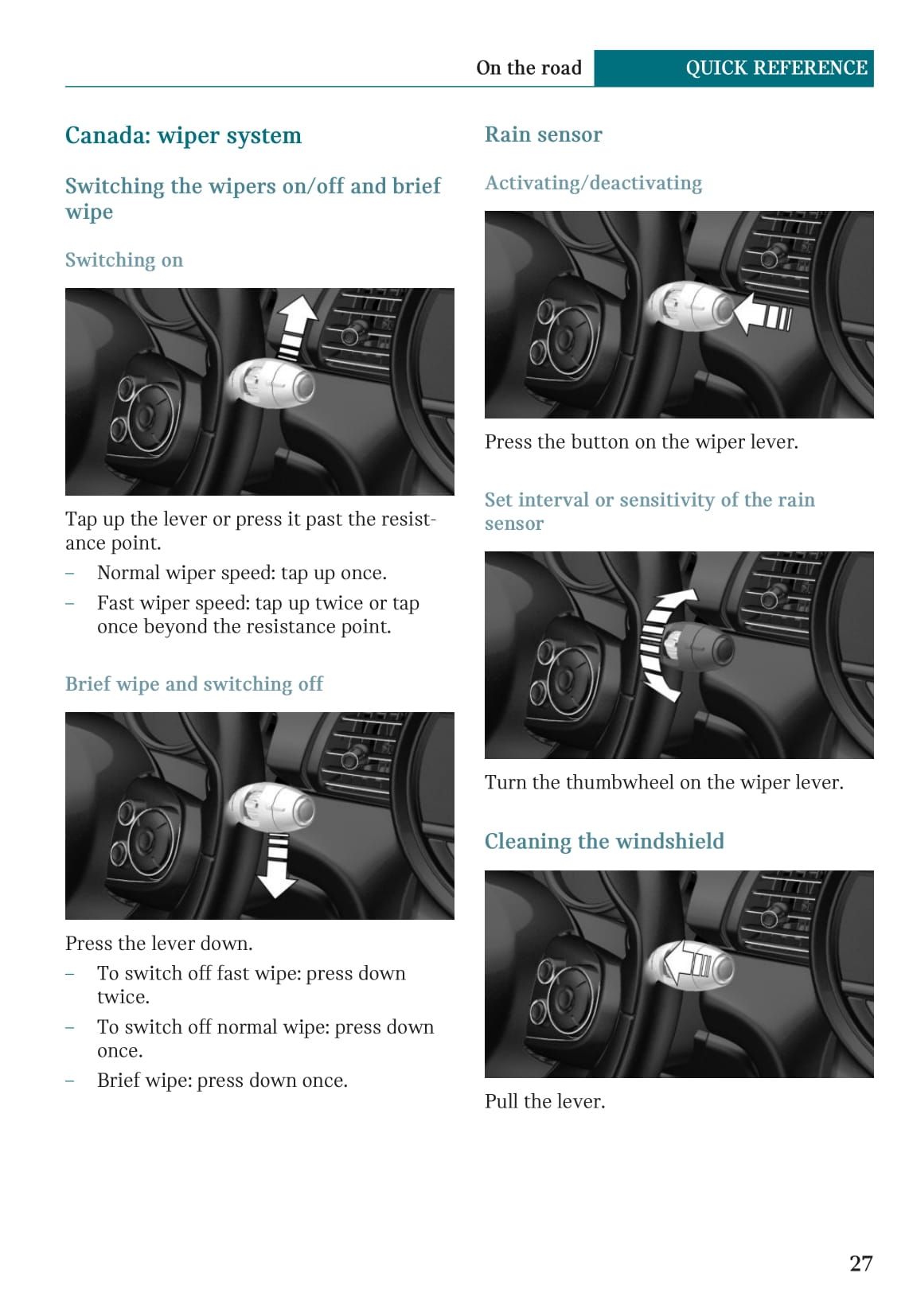 On the road QUICK REFERENCE

Canada: wiper system

Switching the wipers on/off and brief wipe

Switching on

Tap up the lever or press it past the resistance point.

– Normal wiper speed: tap up once.

– Fast wiper speed: tap up twice or tap once beyond the resistance point.

Brief wipe and switching off

Press the lever down.

– To switch off fast wipe: press down twice.

– To switch off normal wipe: press down once.

– Brief wipe: press down once.

Rain sensor

Activating/deactivating

Press the button on the wiper lever.

Set interval or sensitivity of the rain sensor

Turn the thumbwheel on the wiper lever.

Cleaning the windshield

Pull the lever.

27