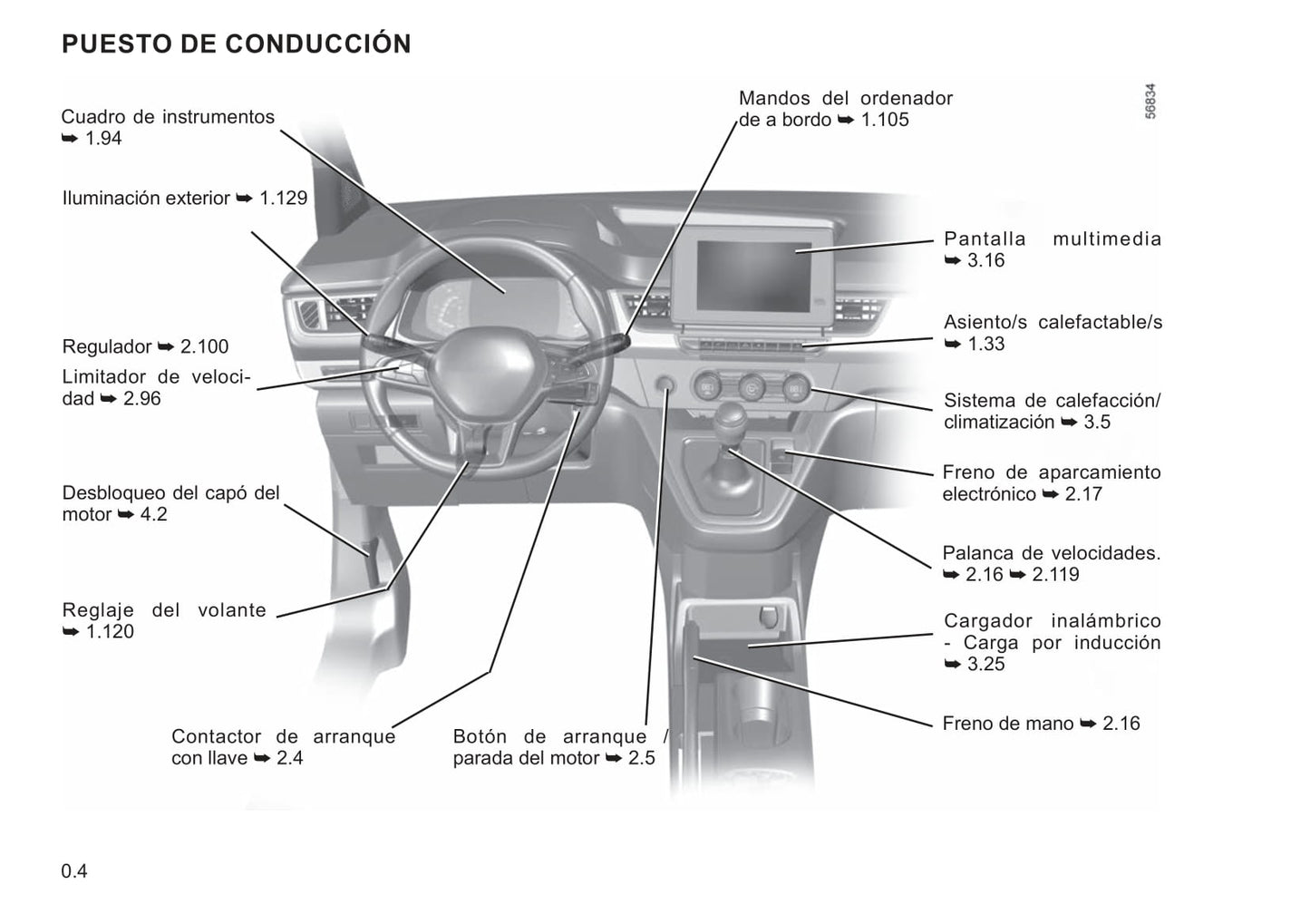 PUESTO DE CONDUCCIÓN

Cuadro de instrumentos ➥ 1.94

Iluminación exterior ➥ 1.129

Regulador ➥ 2.100

Limitador de velocidad ➥ 2.96

Desbloqueo del capó del motor ➥ 4.2

Reglaje del volante ➥ 1.120

Contactor de arranque con llave ➥ 2.4

Botón de arranque / parada del motor ➥ 2.5

Mandos del ordenador de a bordo ➥ 1.105

56834

Pantalla multimedia ➥ 3.16

Asiento/s calefactable/s ➥ 1.33

Sistema de calefacción/ climatización ➥ 3.5

Freno de aparcamiento electrónico ➥ 2.17

Palanca de velocidades. ➥ 2.16 ➥ 2.119

Cargador inalámbrico - Carga por inducción ➥ 3.25

Freno de mano ➥ 2.16

0.4