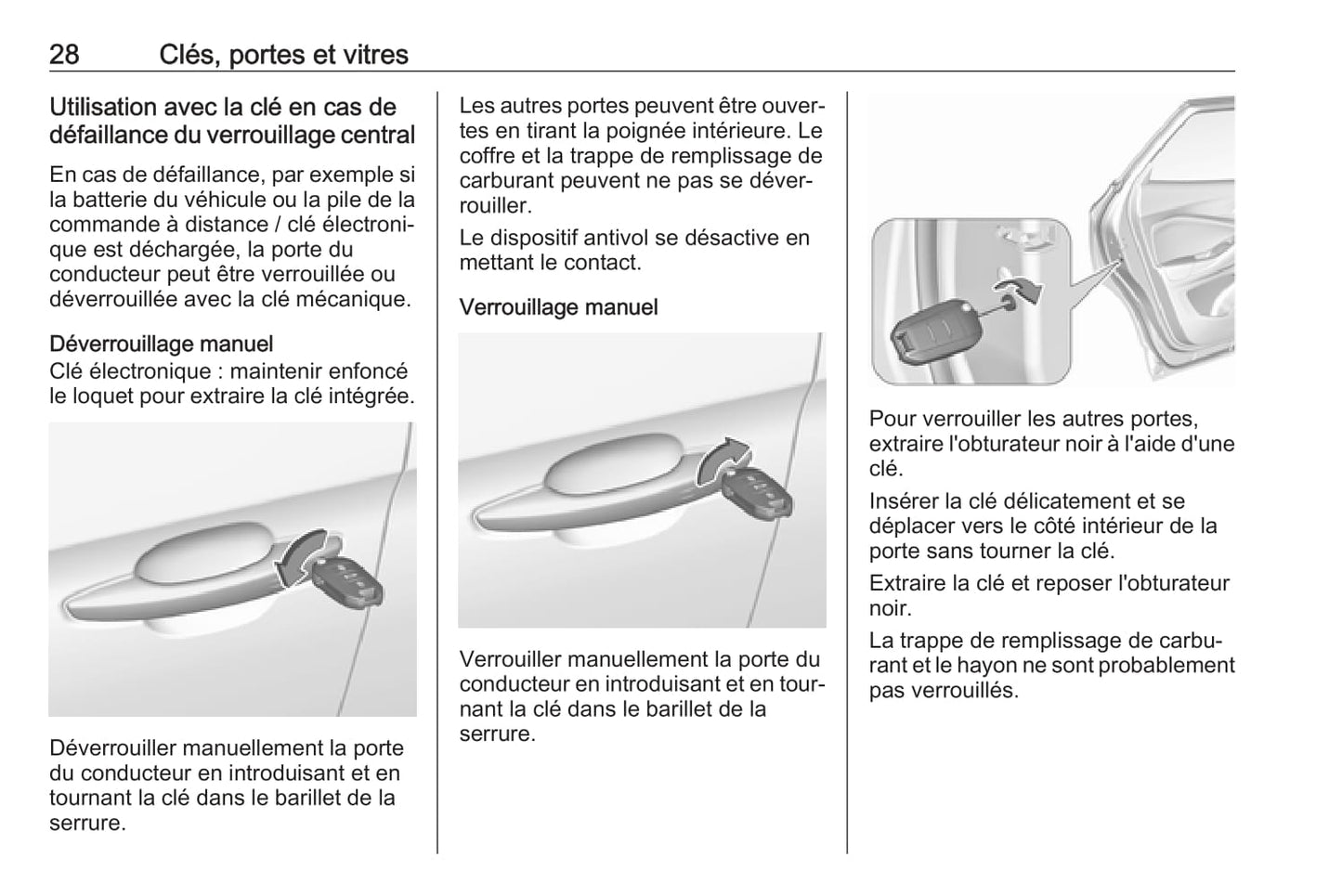 28 Clés, portes et vitres

Utilisation avec la clé en cas de défaillance du verrouillage central

En cas de défaillance, par exemple si la batterie du véhicule ou la pile de la commande à distance / clé électronique est déchargée, la porte du conducteur peut être verrouillée ou déverrouillée avec la clé mécanique.

Déverrouillage manuel
Clé électronique : maintenir enfoncé le loquet pour extraire la clé intégrée.

Déverrouiller manuellement la porte du conducteur en introduisant et en tournant la clé dans le barillet de la serrure.

Les autres portes peuvent être ouvertes en tirant la poignée intérieure. Le coffre et la trappe de remplissage de carburant peuvent ne pas se déverrouiller.

Le dispositif antivol se désactive en mettant le contact.

Verrouillage manuel

Verrouiller manuellement la porte du conducteur en introduisant et en tournant la clé dans le barillet de la serrure.

Pour verrouiller les autres portes, extraire l'obturateur noir à l'aide d'une clé.

Insérer la clé délicatement et se déplacer vers le côté intérieur de la porte sans tourner la clé.

Extraire la clé et reposer l'obturateur noir.

La trappe de remplissage de carburant et le hayon ne sont probablement pas verrouillés.