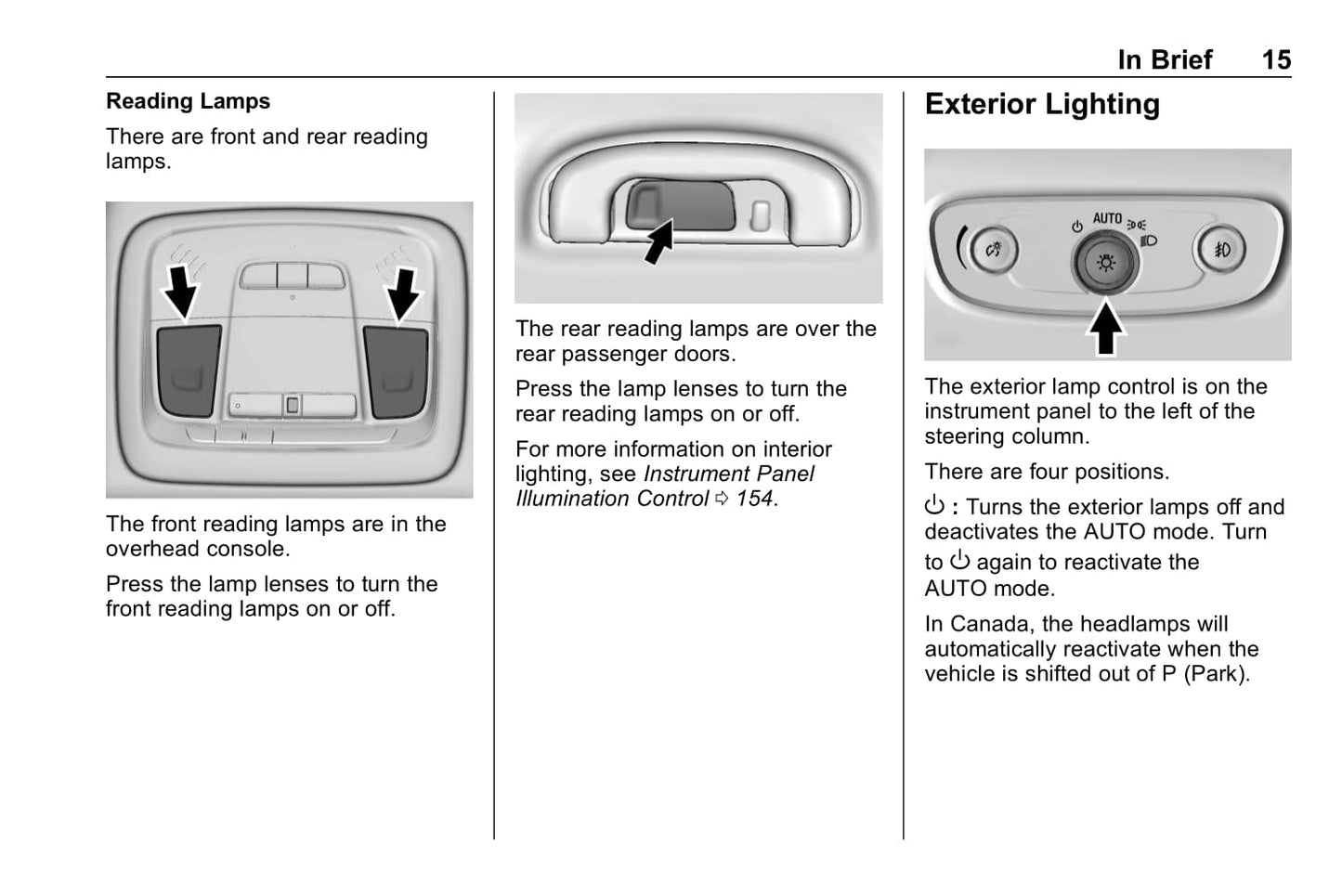 In Brief 15

Reading Lamps

There are front and rear reading lamps.

The front reading lamps are in the overhead console.

Press the lamp lenses to turn the front reading lamps on or off.

The rear reading lamps are over the rear passenger doors.

Press the lamp lenses to turn the rear reading lamps on or off.

For more information on interior lighting, see Instrument Panel Illumination Control ⇨ 154.

Exterior Lighting

AUTO

The exterior lamp control is on the instrument panel to the left of the steering column.

There are four positions.

⏻ : Turns the exterior lamps off and deactivates the AUTO mode. Turn to ⏻ again to reactivate the AUTO mode.

In Canada, the headlamps will automatically reactivate when the vehicle is shifted out of P (Park).